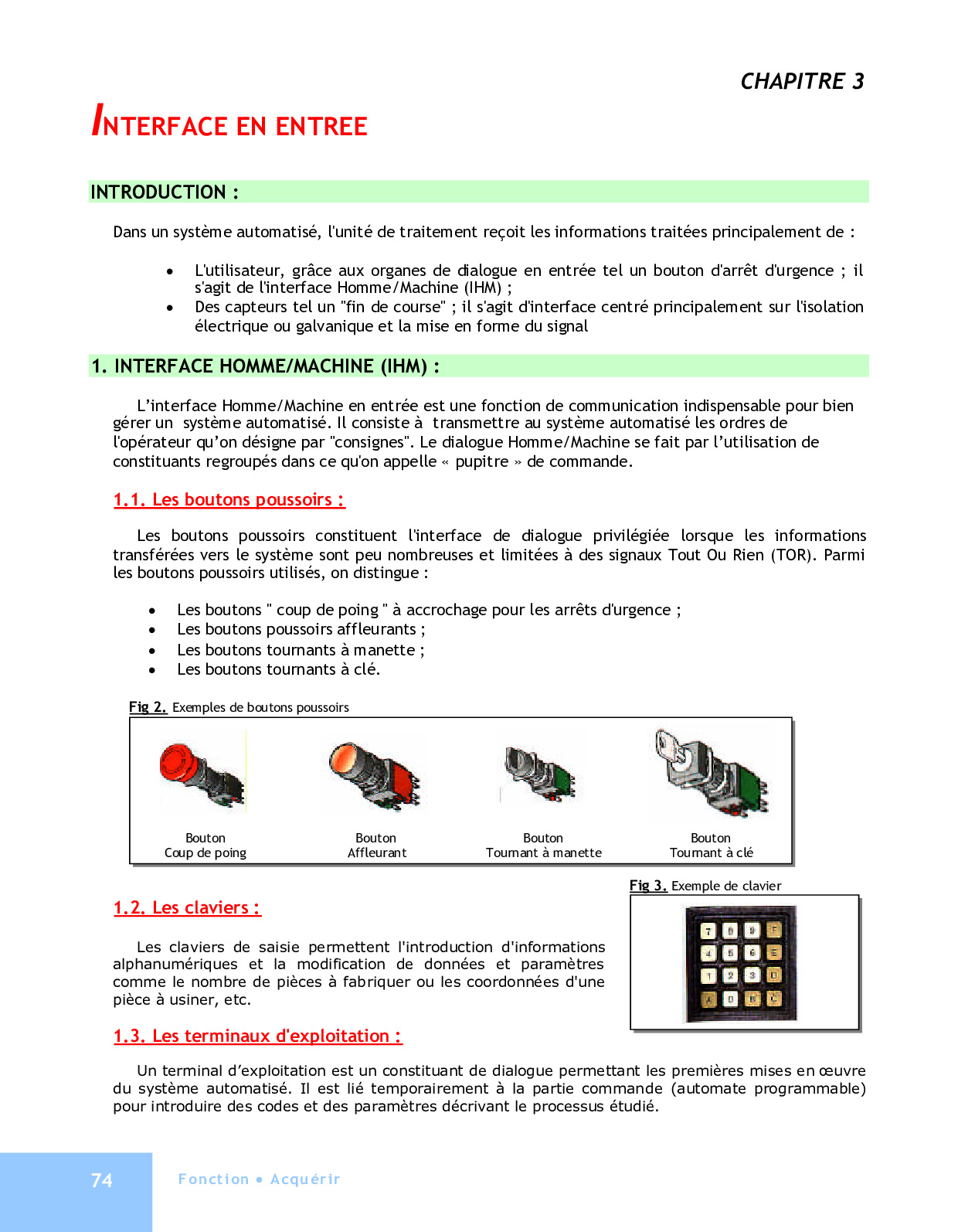 CHAPITRE 3

INTERFACE EN ENTREE

INTRODUCTION :

Dans un système automatisé, l'unité de traitement reçoit les informations traitées principalement de :

• L'utilisateur, grâce aux organes de dialogue en entrée tel un bouton d'arrêt d'urgence ; il s'agit de l'interface Homme/Machine (IHM) ;
• Des capteurs tel un "fin de course" ; il s'agit d'interface centré principalement sur l'isolation électrique ou galvanique et la mise en forme du signal

1. INTERFACE HOMME/MACHINE (IHM) :

L'interface Homme/Machine en entrée est une fonction de communication indispensable pour bien gérer un système automatisé. Il consiste à transmettre au système automatisé les ordres de l'opérateur qu'on désigne par "consignes". Le dialogue Homme/Machine se fait par l'utilisation de constituants regroupés dans ce qu'on appelle « pupitre » de commande.

1.1. Les boutons poussoirs :

Les boutons poussoirs constituent l'interface de dialogue privilégiée lorsque les informations transférées vers le système sont peu nombreuses et limitées à des signaux Tout Ou Rien (TOR). Parmi les boutons poussoirs utilisés, on distingue :

• Les boutons " coup de poing " à accrochage pour les arrêts d'urgence ;
• Les boutons poussoirs affleurants ;
• Les boutons tournants à manette ;
• Les boutons tournants à clé.

Fig 2. Exemples de boutons poussoirs

Bouton Coup de poing
Bouton Affleurant
Bouton Tournant à manette
Bouton Tournant à clé

Fig 3. Exemple de clavier

7 8 9 F
4 5 6 E
1 2 3 D
A 0 B C

1.2. Les claviers :

Les claviers de saisie permettent l'introduction d'informations alphanumériques et la modification de données et paramètres comme le nombre de pièces à fabriquer ou les coordonnées d'une pièce à usiner, etc.

1.3. Les terminaux d'exploitation :

Un terminal d'exploitation est un constituant de dialogue permettant les premières mises en œuvre du système automatisé. Il est lié temporairement à la partie commande (automate programmable) pour introduire des codes et des paramètres décrivant le processus étudié.

74

Fonction • Acquérir