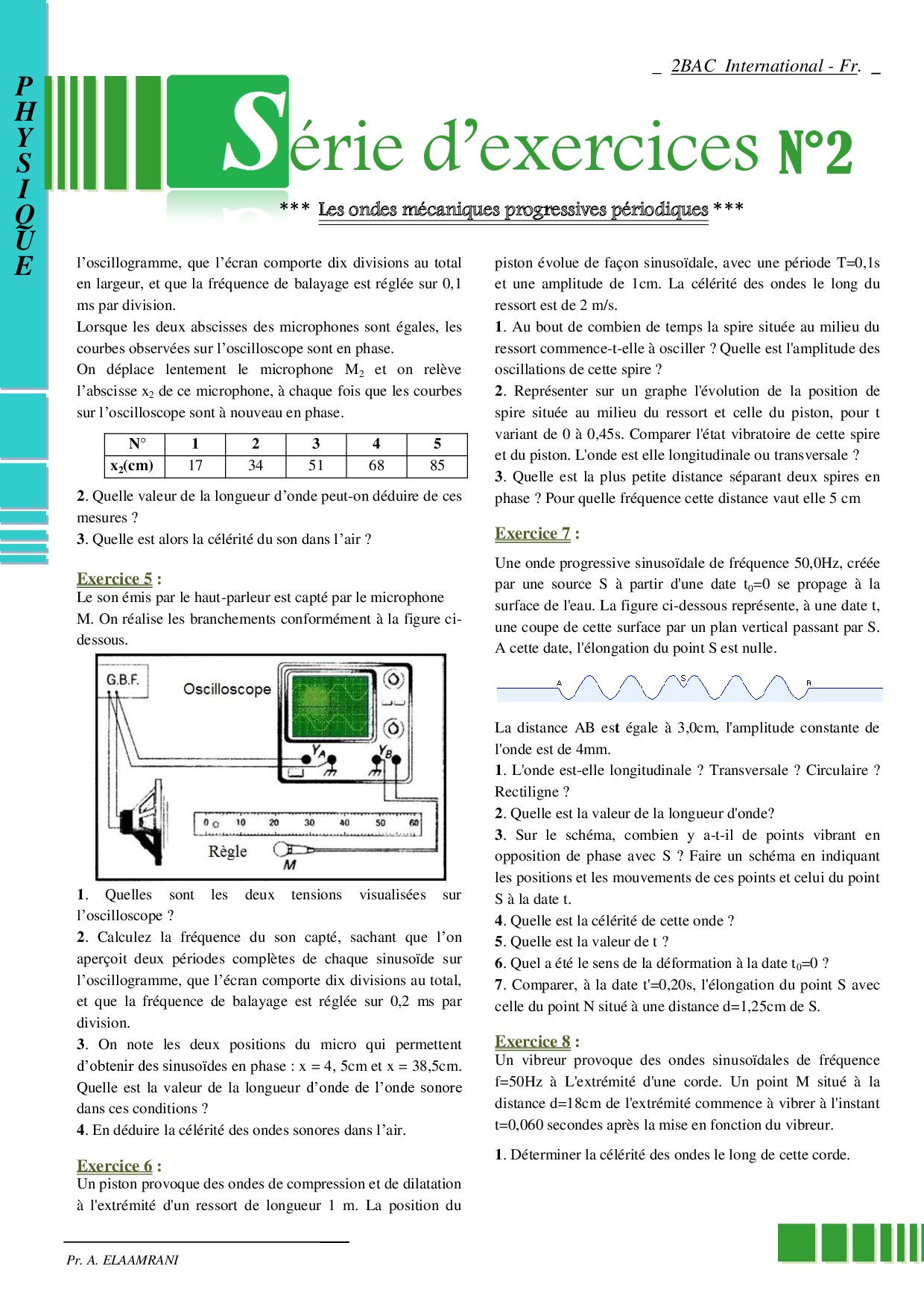 PHYSIQUE

_ 2BAC International - Fr. _

Série d'exercices N°2

*** Les ondes mécaniques progressives périodiques ***

l'oscillogramme, que l'écran comporte dix divisions au total en largeur, et que la fréquence de balayage est réglée sur 0,1 ms par division.
Lorsque les deux abscisses des microphones sont égales, les courbes observées sur l'oscilloscope sont en phase.
On déplace lentement le microphone $M_2$ et on relève l'abscisse $x_2$ de ce microphone, à chaque fois que les courbes sur l'oscilloscope sont à nouveau en phase.

| N° | 1 | 2 | 3 | 4 | 5 |
|---|---|---|---|---|---|
| $x_2$(cm) | 17 | 34 | 51 | 68 | 85 |

2. Quelle valeur de la longueur d'onde peut-on déduire de ces mesures ?
3. Quelle est alors la célérité du son dans l'air ?

Exercice 5 :
Le son émis par le haut-parleur est capté par le microphone M. On réalise les branchements conformément à la figure ci-dessous.

G.B.F.
Oscilloscope
$Y_A$
$Y_B$
0 10 20 30 40 50 60
Règle
M

1. Quelles sont les deux tensions visualisées sur l'oscilloscope ?
2. Calculez la fréquence du son capté, sachant que l'on aperçoit deux périodes complètes de chaque sinusoïde sur l'oscillogramme, que l'écran comporte dix divisions au total, et que la fréquence de balayage est réglée sur 0,2 ms par division.
3. On note les deux positions du micro qui permettent d'obtenir des sinusoïdes en phase : x = 4, 5cm et x = 38,5cm. Quelle est la valeur de la longueur d'onde de l'onde sonore dans ces conditions ?
4. En déduire la célérité des ondes sonores dans l'air.

Exercice 6 :
Un piston provoque des ondes de compression et de dilatation à l'extrémité d'un ressort de longueur 1 m. La position du piston évolue de façon sinusoïdale, avec une période T=0,1s et une amplitude de 1cm. La célérité des ondes le long du ressort est de 2 m/s.
1. Au bout de combien de temps la spire située au milieu du ressort commence-t-elle à osciller ? Quelle est l'amplitude des oscillations de cette spire ?
2. Représenter sur un graphe l'évolution de la position de spire située au milieu du ressort et celle du piston, pour t variant de 0 à 0,45s. Comparer l'état vibratoire de cette spire et du piston. L'onde est elle longitudinale ou transversale ?
3. Quelle est la plus petite distance séparant deux spires en phase ? Pour quelle fréquence cette distance vaut elle 5 cm

Exercice 7 :
Une onde progressive sinusoïdale de fréquence 50,0Hz, créée par une source S à partir d'une date $t_0$=0 se propage à la surface de l'eau. La figure ci-dessous représente, à une date t, une coupe de cette surface par un plan vertical passant par S. A cette date, l'élongation du point S est nulle.

A S B

La distance AB est égale à 3,0cm, l'amplitude constante de l'onde est de 4mm.
1. L'onde est-elle longitudinale ? Transversale ? Circulaire ? Rectiligne ?
2. Quelle est la valeur de la longueur d'onde?
3. Sur le schéma, combien y a-t-il de points vibrant en opposition de phase avec S ? Faire un schéma en indiquant les positions et les mouvements de ces points et celui du point S à la date t.
4. Quelle est la célérité de cette onde ?
5. Quelle est la valeur de t ?
6. Quel a été le sens de la déformation à la date $t_0$=0 ?
7. Comparer, à la date t'=0,20s, l'élongation du point S avec celle du point N situé à une distance d=1,25cm de S.

Exercice 8 :
Un vibreur provoque des ondes sinusoïdales de fréquence f=50Hz à L'extrémité d'une corde. Un point M situé à la distance d=18cm de l'extrémité commence à vibrer à l'instant t=0,060 secondes après la mise en fonction du vibreur.
1. Déterminer la célérité des ondes le long de cette corde.

Pr. A. ELAAMRANI