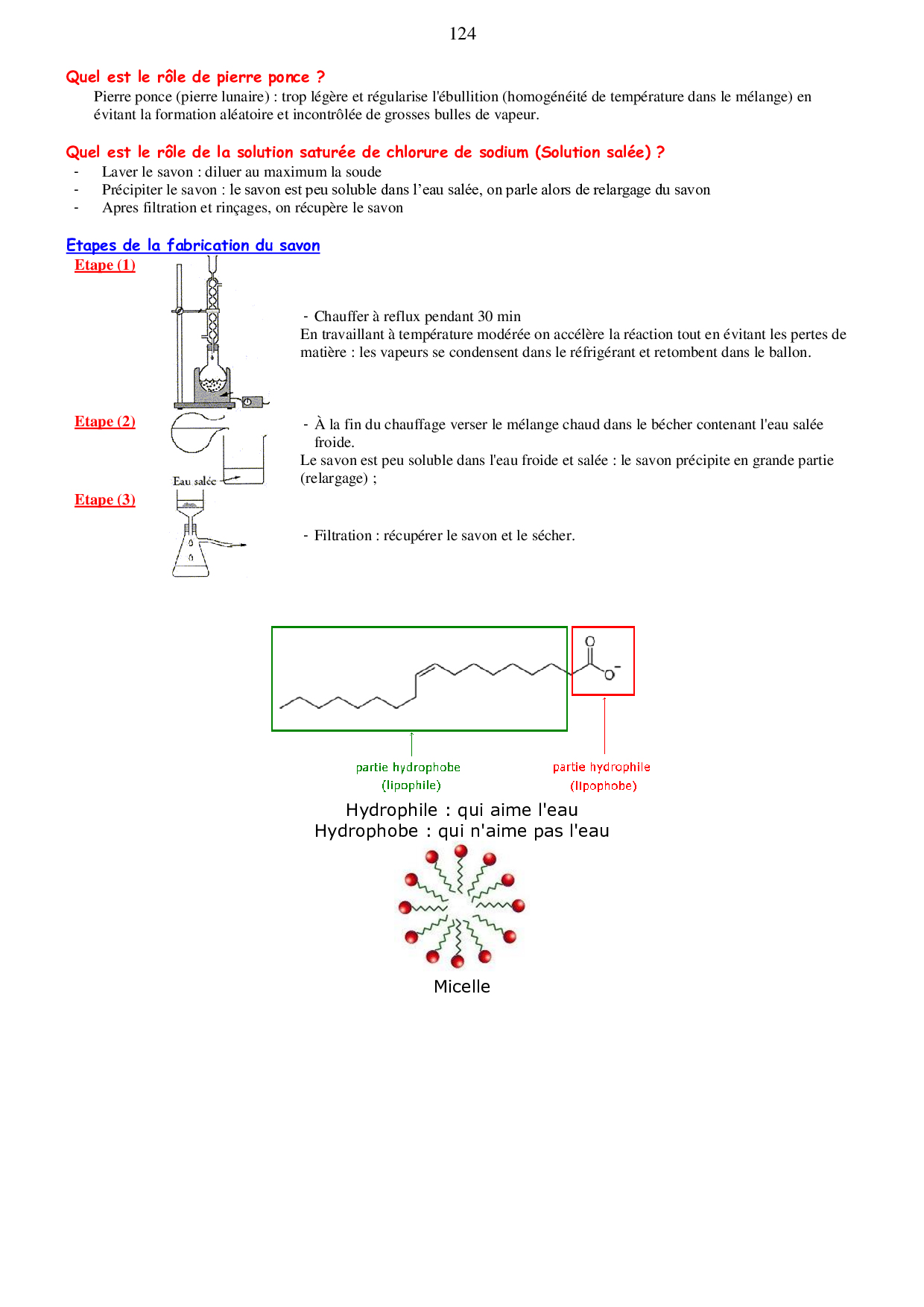 124

Quel est le rôle de pierre ponce ?

Pierre ponce (pierre lunaire) : trop légère et régularise l'ébullition (homogénéité de température dans le mélange) en évitant la formation aléatoire et incontrôlée de grosses bulles de vapeur.

Quel est le rôle de la solution saturée de chlorure de sodium (Solution salée) ?

- Laver le savon : diluer au maximum la soude
- Précipiter le savon : le savon est peu soluble dans l'eau salée, on parle alors de relargage du savon
- Apres filtration et rinçages, on récupère le savon

Etapes de la fabrication du savon

Etape (1)

- Chauffer à reflux pendant 30 min
En travaillant à température modérée on accélère la réaction tout en évitant les pertes de matière : les vapeurs se condensent dans le réfrigérant et retombent dans le ballon.

Etape (2)

Eau salée

- À la fin du chauffage verser le mélange chaud dans le bécher contenant l'eau salée froide.
Le savon est peu soluble dans l'eau froide et salée : le savon précipite en grande partie (relargage) ;

Etape (3)

- Filtration : récupérer le savon et le sécher.

O

O⁻

partie hydrophobe
(lipophile)

partie hydrophile
(lipophobe)

Hydrophile : qui aime l'eau
Hydrophobe : qui n'aime pas l'eau

Micelle