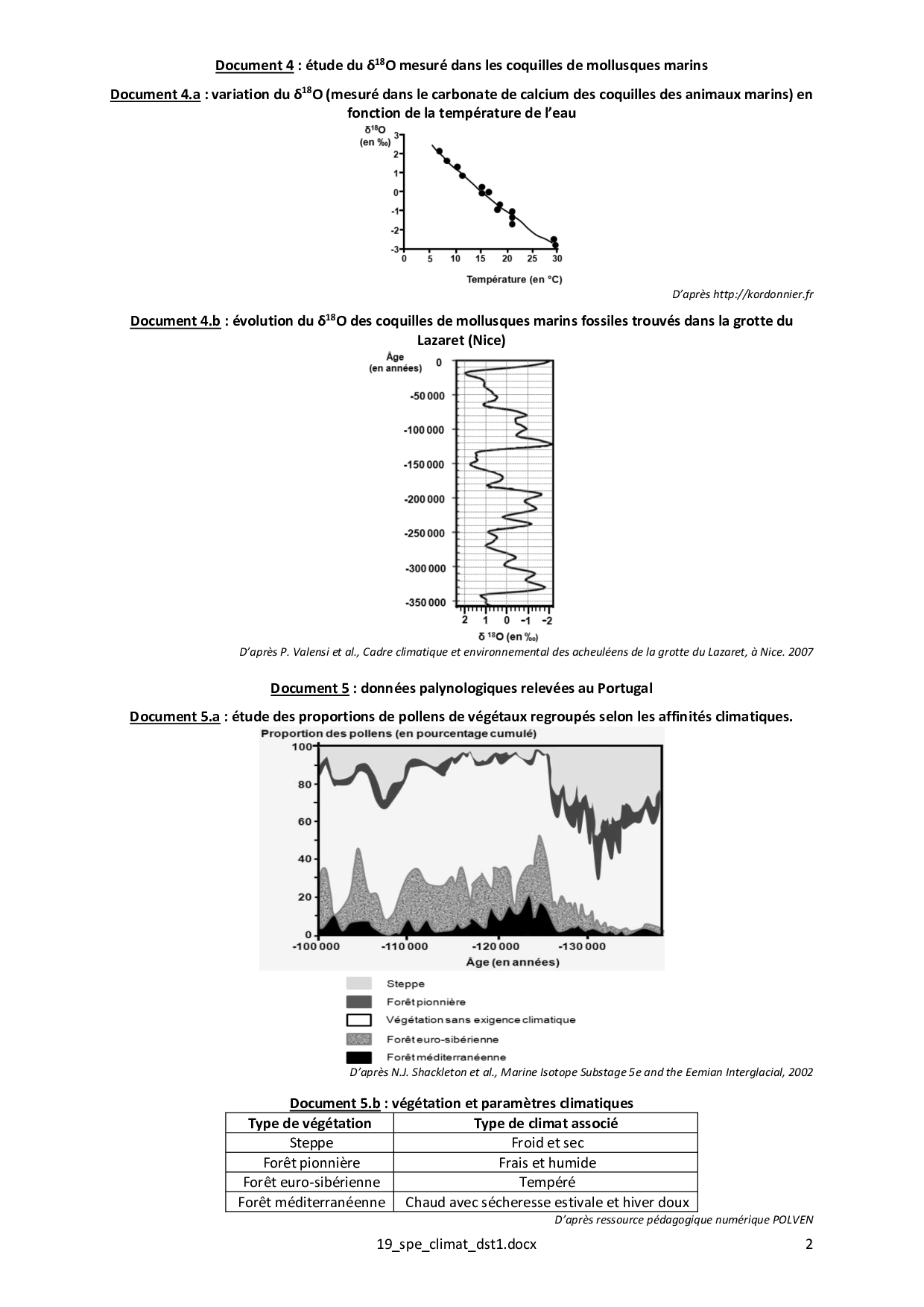 Document 4 : étude du $\delta^{18}O$ mesuré dans les coquilles de mollusques marins

Document 4.a : variation du $\delta^{18}O$ (mesuré dans le carbonate de calcium des coquilles des animaux marins) en fonction de la température de l'eau

$\delta^{18}O$ (en ‰)
3
2
1
0
-1
-2
-3
0 5 10 15 20 25 30
Température (en °C)

D'après http://kordonnier.fr

Document 4.b : évolution du $\delta^{18}O$ des coquilles de mollusques marins fossiles trouvés dans la grotte du Lazaret (Nice)

Âge (en années)
0
-50 000
-100 000
-150 000
-200 000
-250 000
-300 000
-350 000
2 1 0 -1 -2
$\delta^{18}O$ (en ‰)

D'après P. Valensi et al., Cadre climatique et environnemental des acheuléens de la grotte du Lazaret, à Nice. 2007

Document 5 : données palynologiques relevées au Portugal

Document 5.a : étude des proportions de pollens de végétaux regroupés selon les affinités climatiques.

Proportion des pollens (en pourcentage cumulé)
100
80
60
40
20
0
-100 000 -110 000 -120 000 -130 000
Âge (en années)

Steppe
Forêt pionnière
Végétation sans exigence climatique
Forêt euro-sibérienne
Forêt méditerranéenne

D'après N.J. Shackleton et al., Marine Isotope Substage 5e and the Eemian Interglacial, 2002

Document 5.b : végétation et paramètres climatiques

| Type de végétation | Type de climat associé |
|---|---|
| Steppe | Froid et sec |
| Forêt pionnière | Frais et humide |
| Forêt euro-sibérienne | Tempéré |
| Forêt méditerranéenne | Chaud avec sécheresse estivale et hiver doux |

D'après ressource pédagogique numérique POLVEN

19_spe_climat_dst1.docx 2