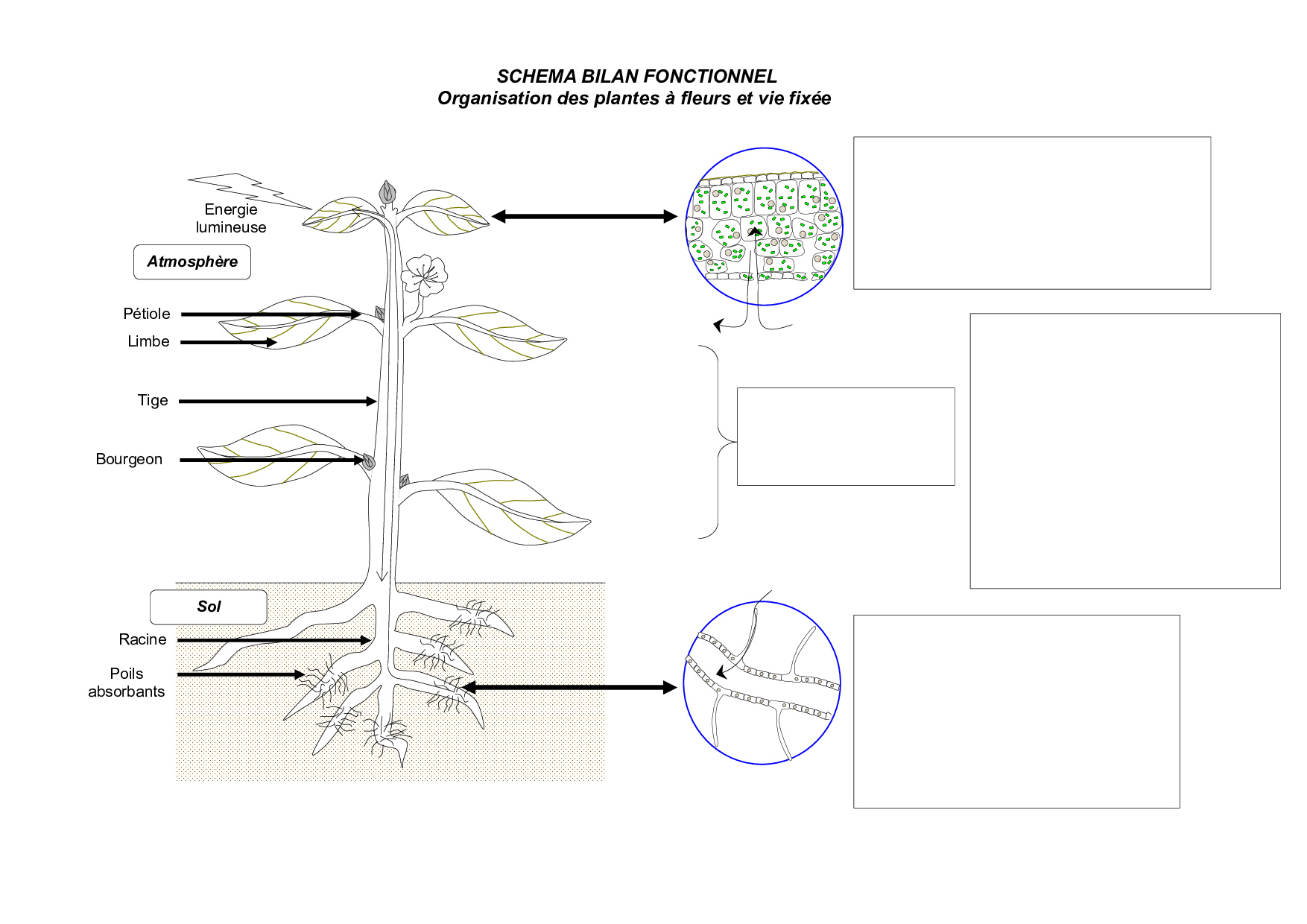 SCHEMA BILAN FONCTIONNEL
Organisation des plantes à fleurs et vie fixée

Energie lumineuse

Atmosphère

Pétiole

Limbe

Tige

Bourgeon

Sol

Racine

Poils absorbants