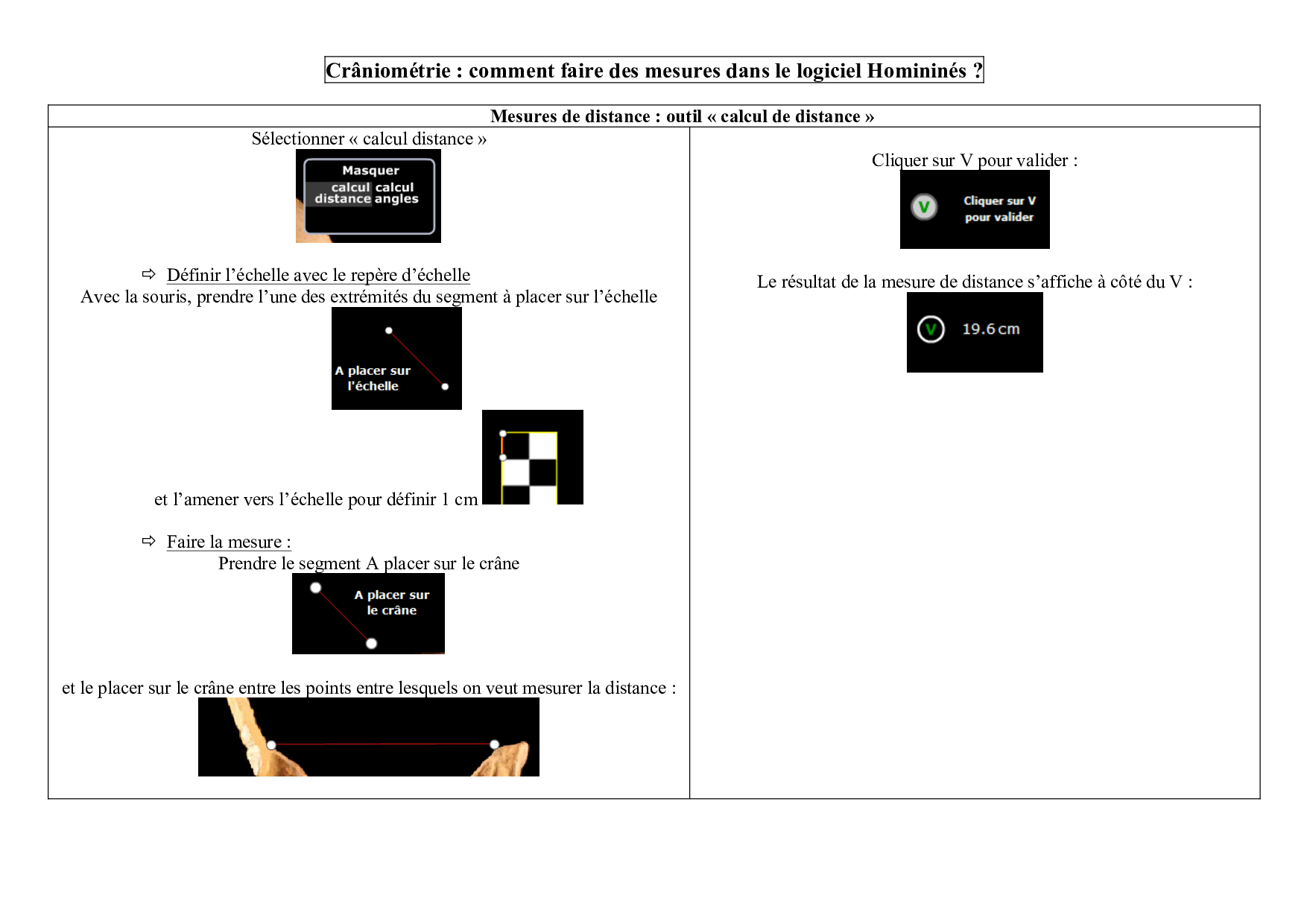 Crâniométrie : comment faire des mesures dans le logiciel Homininés ?

Mesures de distance : outil « calcul de distance »

Sélectionner « calcul distance »

Masquer
calcul distance
calcul angles

⇨ Définir l'échelle avec le repère d'échelle
Avec la souris, prendre l'une des extrémités du segment à placer sur l'échelle

A placer sur l'échelle

et l'amener vers l'échelle pour définir 1 cm

⇨ Faire la mesure :
Prendre le segment A placer sur le crâne

A placer sur le crâne

et le placer sur le crâne entre les points entre lesquels on veut mesurer la distance :

Cliquer sur V pour valider :

V
Cliquer sur V pour valider

Le résultat de la mesure de distance s'affiche à côté du V :

V
19.6 cm