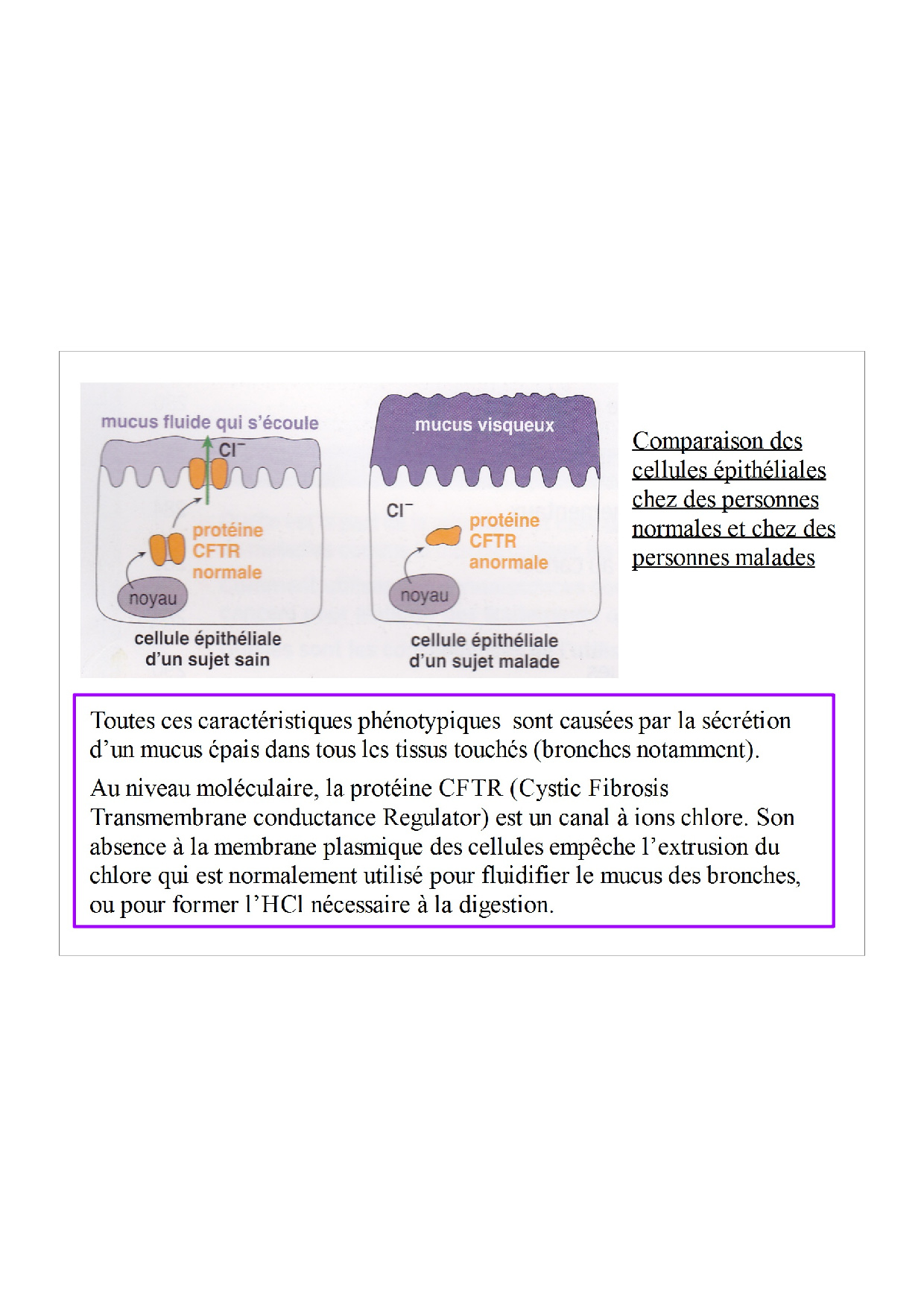 mucus fluide qui s'écoule

$Cl^-$

protéine CFTR normale

noyau

cellule épithéliale d'un sujet sain

mucus visqueux

$Cl^-$

protéine CFTR anormale

noyau

cellule épithéliale d'un sujet malade

Comparaison des cellules épithéliales chez des personnes normales et chez des personnes malades

Toutes ces caractéristiques phénotypiques sont causées par la sécrétion d'un mucus épais dans tous les tissus touchés (bronches notamment).

Au niveau moléculaire, la protéine CFTR (Cystic Fibrosis Transmembrane conductance Regulator) est un canal à ions chlore. Son absence à la membrane plasmique des cellules empêche l'extrusion du chlore qui est normalement utilisé pour fluidifier le mucus des bronches, ou pour former l'HCl nécessaire à la digestion.