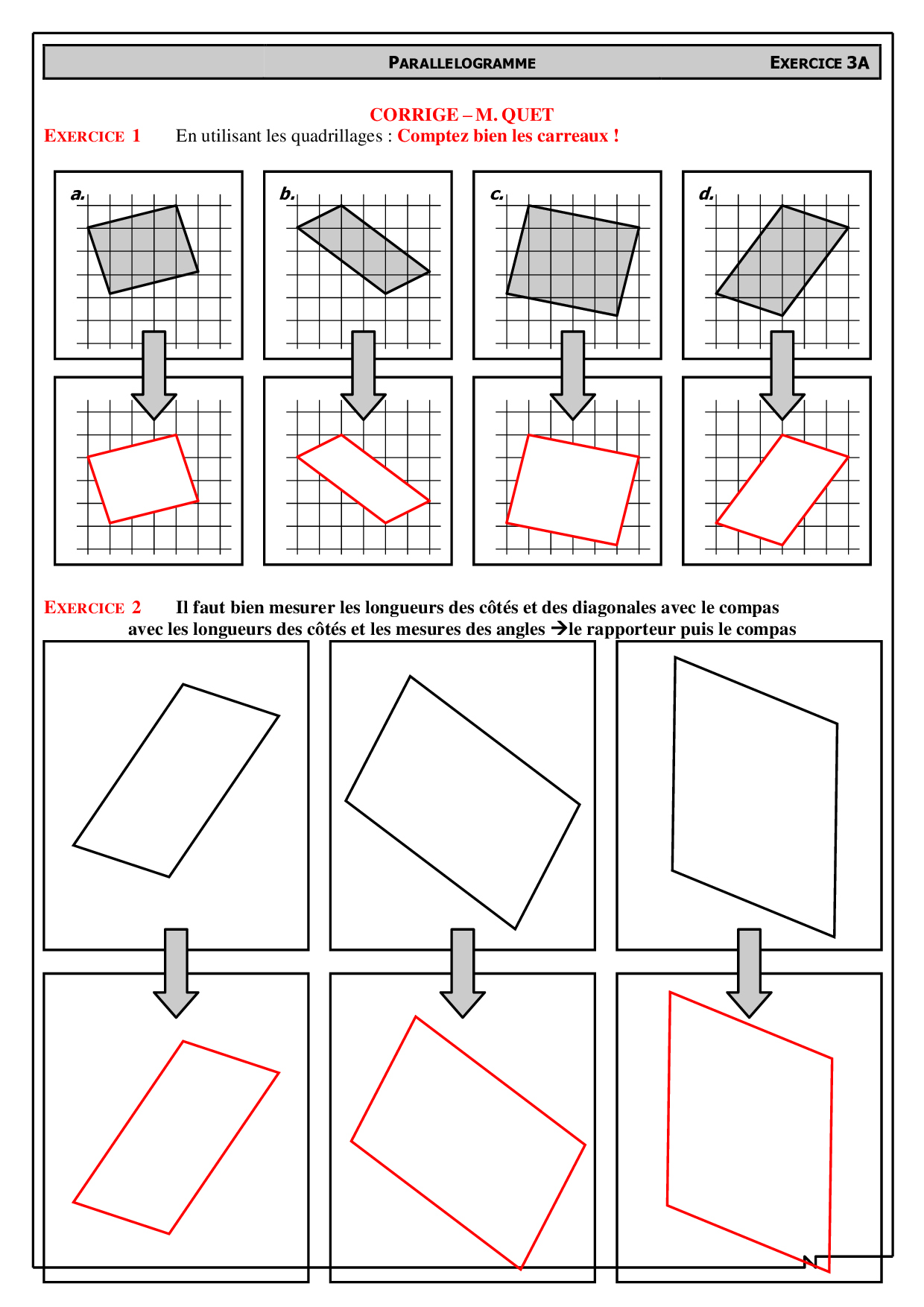 PARALLELOGRAMME EXERCICE 3A

CORRIGE – M. QUET

EXERCICE 1 En utilisant les quadrillages : Comptez bien les carreaux !

a.

b.

c.

d.

EXERCICE 2 Il faut bien mesurer les longueurs des côtés et des diagonales avec le compas avec les longueurs des côtés et les mesures des angles →le rapporteur puis le compas