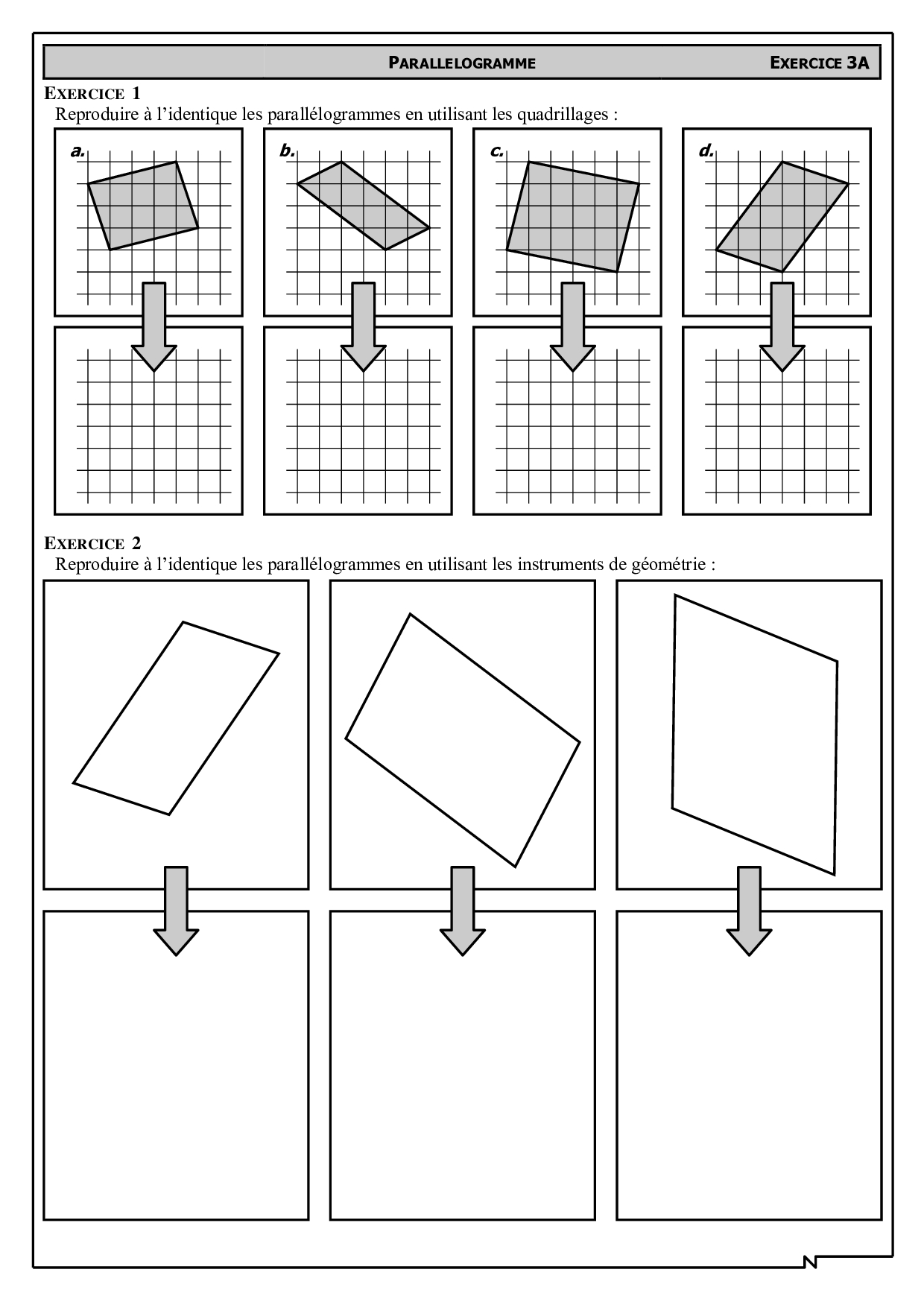 PARALLELOGRAMME EXERCICE 3A

EXERCICE 1
Reproduire à l'identique les parallélogrammes en utilisant les quadrillages :

a. b. c. d.

EXERCICE 2
Reproduire à l'identique les parallélogrammes en utilisant les instruments de géométrie :