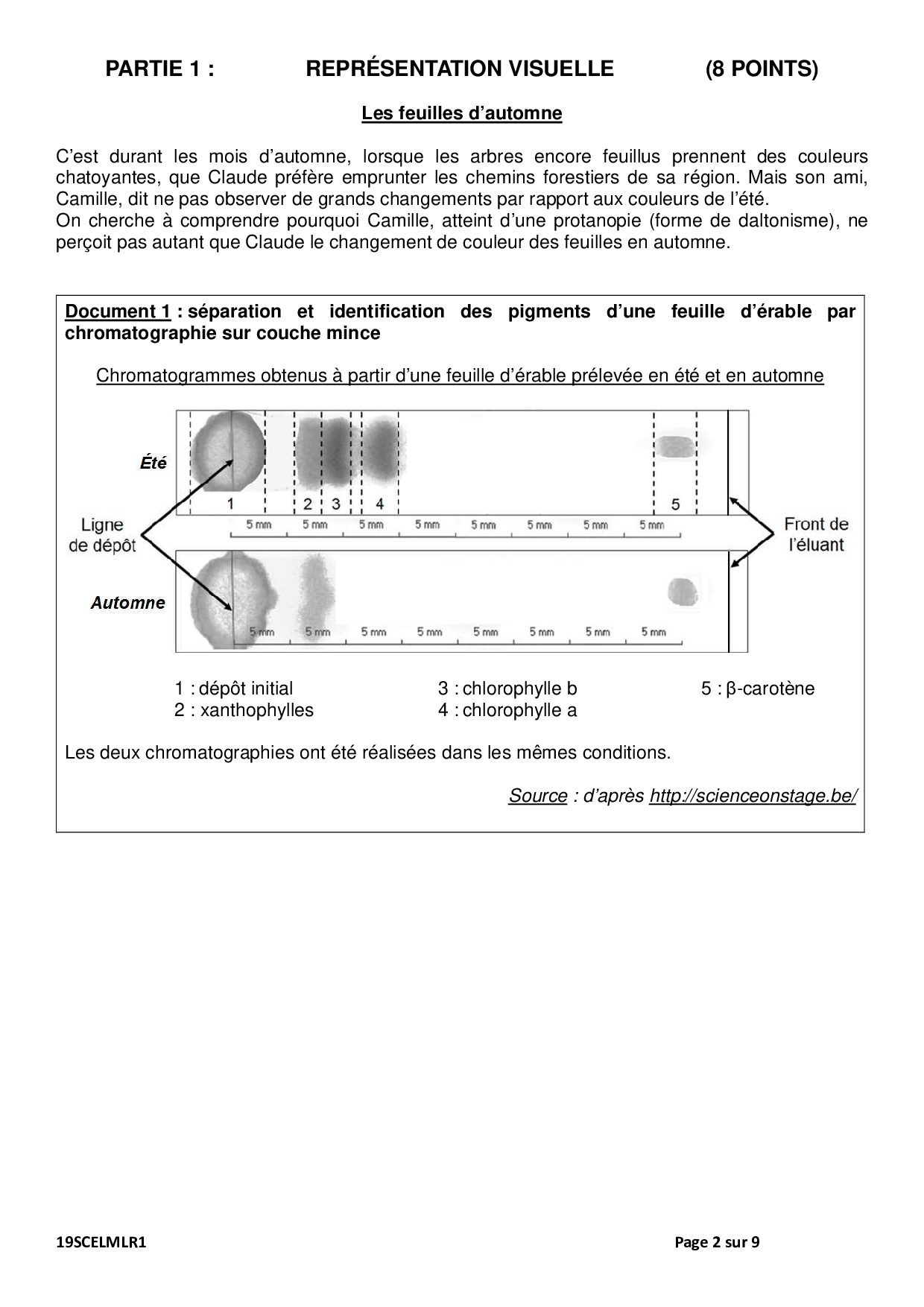 PARTIE 1 : REPRÉSENTATION VISUELLE (8 POINTS)

Les feuilles d'automne

C'est durant les mois d'automne, lorsque les arbres encore feuillus prennent des couleurs chatoyantes, que Claude préfère emprunter les chemins forestiers de sa région. Mais son ami, Camille, dit ne pas observer de grands changements par rapport aux couleurs de l'été.
On cherche à comprendre pourquoi Camille, atteint d'une protanopie (forme de daltonisme), ne perçoit pas autant que Claude le changement de couleur des feuilles en automne.

Document 1 : séparation et identification des pigments d'une feuille d'érable par chromatographie sur couche mince

Chromatogrammes obtenus à partir d'une feuille d'érable prélevée en été et en automne

Été
1 2 3 4 5
Ligne de dépôt
5 mm 5 mm 5 mm 5 mm 5 mm 5 mm 5 mm 5 mm
Front de l'éluant
Automne
5 mm 5 mm 5 mm 5 mm 5 mm 5 mm 5 mm 5 mm

1 : dépôt initial
2 : xanthophylles
3 : chlorophylle b
4 : chlorophylle a
5 : β-carotène

Les deux chromatographies ont été réalisées dans les mêmes conditions.

Source : d'après http://scienceonstage.be/

19SCELMLR1 Page 2 sur 9