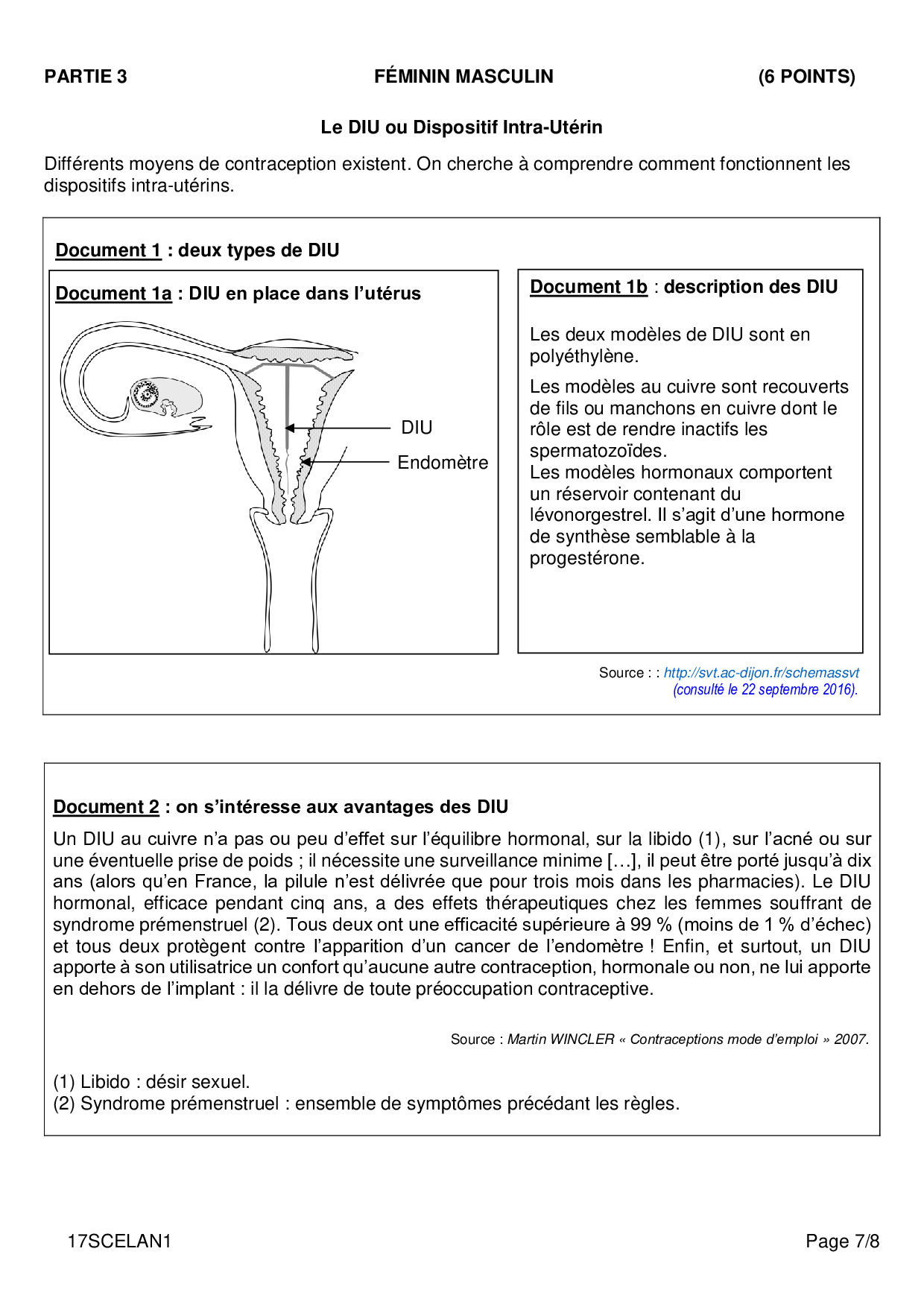 PARTIE 3 FÉMININ MASCULIN (6 POINTS)

Le DIU ou Dispositif Intra-Utérin

Différents moyens de contraception existent. On cherche à comprendre comment fonctionnent les dispositifs intra-utérins.

Document 1 : deux types de DIU

Document 1a : DIU en place dans l'utérus

DIU

Endomètre

Document 1b : description des DIU

Les deux modèles de DIU sont en polyéthylène.

Les modèles au cuivre sont recouverts de fils ou manchons en cuivre dont le rôle est de rendre inactifs les spermatozoïdes.
Les modèles hormonaux comportent un réservoir contenant du lévonorgestrel. Il s'agit d'une hormone de synthèse semblable à la progestérone.

Source : : http://svt.ac-dijon.fr/schemassvt (consulté le 22 septembre 2016).

Document 2 : on s'intéresse aux avantages des DIU

Un DIU au cuivre n'a pas ou peu d'effet sur l'équilibre hormonal, sur la libido (1), sur l'acné ou sur une éventuelle prise de poids ; il nécessite une surveillance minime […], il peut être porté jusqu'à dix ans (alors qu'en France, la pilule n'est délivrée que pour trois mois dans les pharmacies). Le DIU hormonal, efficace pendant cinq ans, a des effets thérapeutiques chez les femmes souffrant de syndrome prémenstruel (2). Tous deux ont une efficacité supérieure à 99 % (moins de 1 % d'échec) et tous deux protègent contre l'apparition d'un cancer de l'endomètre ! Enfin, et surtout, un DIU apporte à son utilisatrice un confort qu'aucune autre contraception, hormonale ou non, ne lui apporte en dehors de l'implant : il la délivre de toute préoccupation contraceptive.

Source : Martin WINCLER « Contraceptions mode d'emploi » 2007.

(1) Libido : désir sexuel.
(2) Syndrome prémenstruel : ensemble de symptômes précédant les règles.

17SCELAN1 Page 7/8