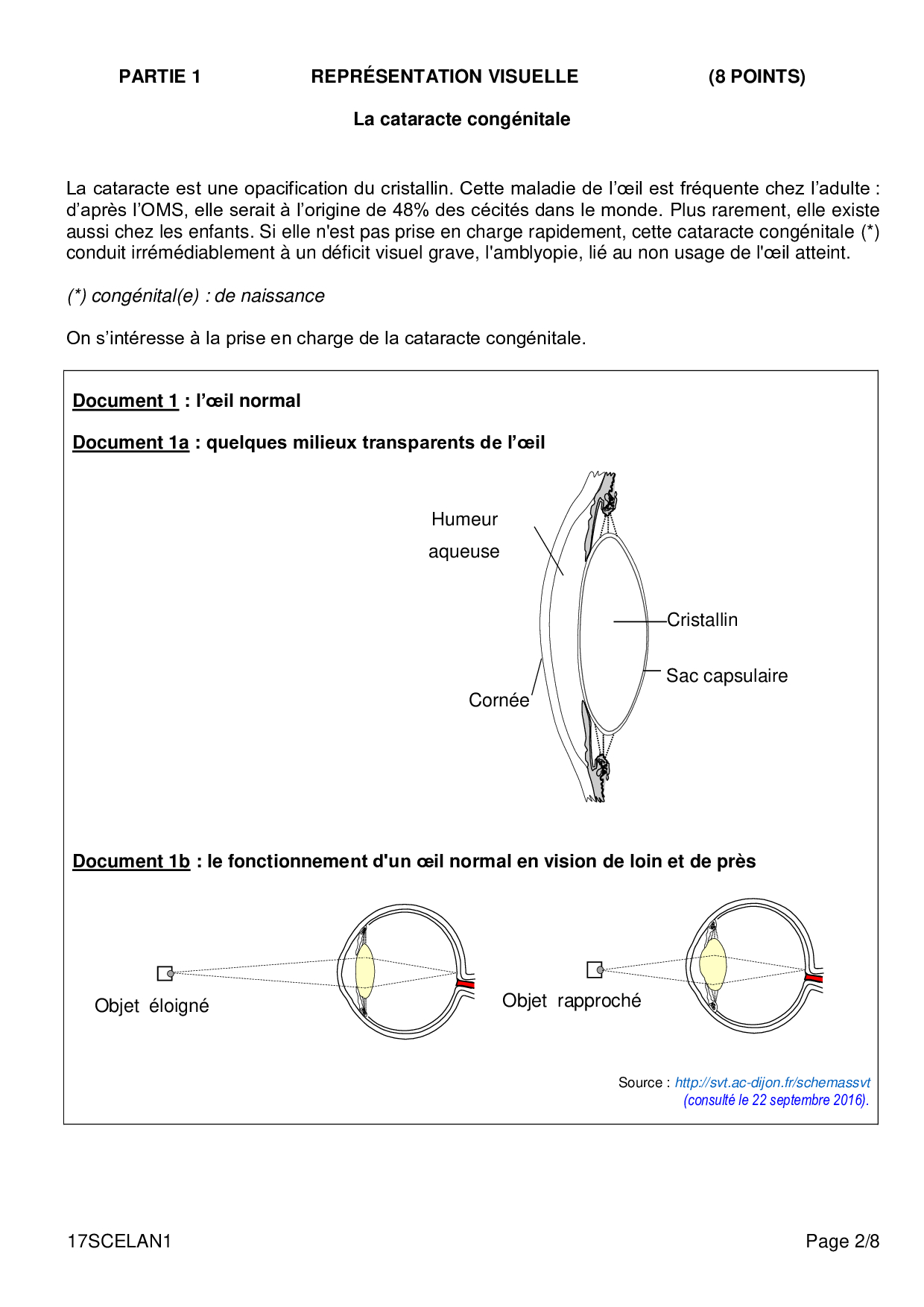 PARTIE 1 REPRÉSENTATION VISUELLE (8 POINTS)

La cataracte congénitale

La cataracte est une opacification du cristallin. Cette maladie de l'œil est fréquente chez l'adulte : d'après l'OMS, elle serait à l'origine de 48% des cécités dans le monde. Plus rarement, elle existe aussi chez les enfants. Si elle n'est pas prise en charge rapidement, cette cataracte congénitale (*) conduit irrémédiablement à un déficit visuel grave, l'amblyopie, lié au non usage de l'œil atteint.

(*) congénital(e) : de naissance

On s'intéresse à la prise en charge de la cataracte congénitale.

Document 1 : l'œil normal

Document 1a : quelques milieux transparents de l'œil

Humeur aqueuse

Cristallin

Sac capsulaire

Cornée

Document 1b : le fonctionnement d'un œil normal en vision de loin et de près

Objet éloigné

Objet rapproché

Source : http://svt.ac-dijon.fr/schemassvt (consulté le 22 septembre 2016).

17SCELAN1

Page 2/8