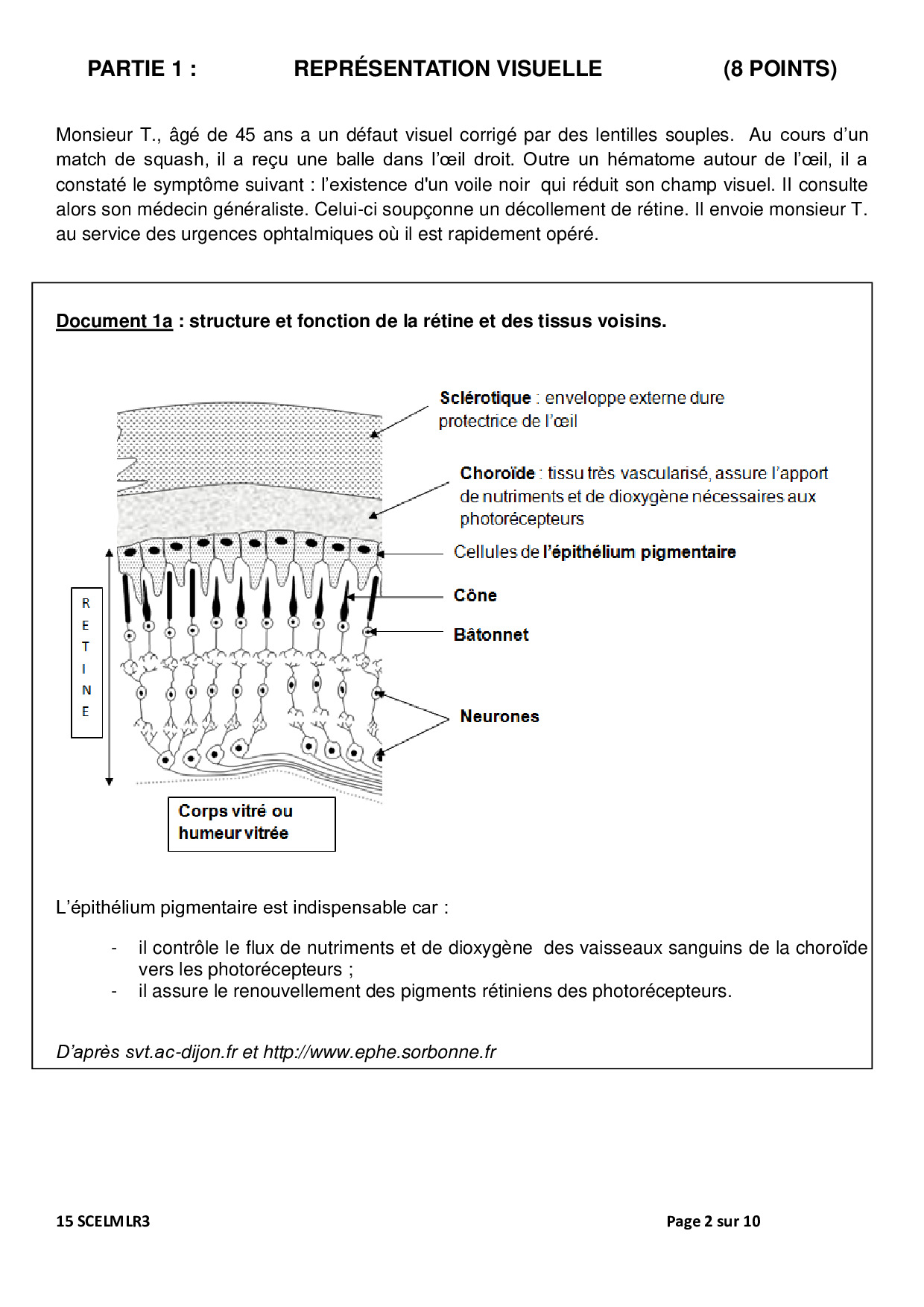 PARTIE 1 : REPRÉSENTATION VISUELLE (8 POINTS)

Monsieur T., âgé de 45 ans a un défaut visuel corrigé par des lentilles souples. Au cours d'un match de squash, il a reçu une balle dans l'œil droit. Outre un hématome autour de l'œil, il a constaté le symptôme suivant : l'existence d'un voile noir qui réduit son champ visuel. Il consulte alors son médecin généraliste. Celui-ci soupçonne un décollement de rétine. Il envoie monsieur T. au service des urgences ophtalmiques où il est rapidement opéré.

Document 1a : structure et fonction de la rétine et des tissus voisins.

Sclérotique : enveloppe externe dure protectrice de l'œil

Choroïde : tissu très vascularisé, assure l'apport de nutriments et de dioxygène nécessaires aux photorécepteurs

Cellules de l'épithélium pigmentaire

Cône

Bâtonnet

Neurones

R E T I N E

Corps vitré ou humeur vitrée

L'épithélium pigmentaire est indispensable car :

- il contrôle le flux de nutriments et de dioxygène des vaisseaux sanguins de la choroïde vers les photorécepteurs ;
- il assure le renouvellement des pigments rétiniens des photorécepteurs.

D'après svt.ac-dijon.fr et http://www.ephe.sorbonne.fr

15 SCELMLR3 Page 2 sur 10