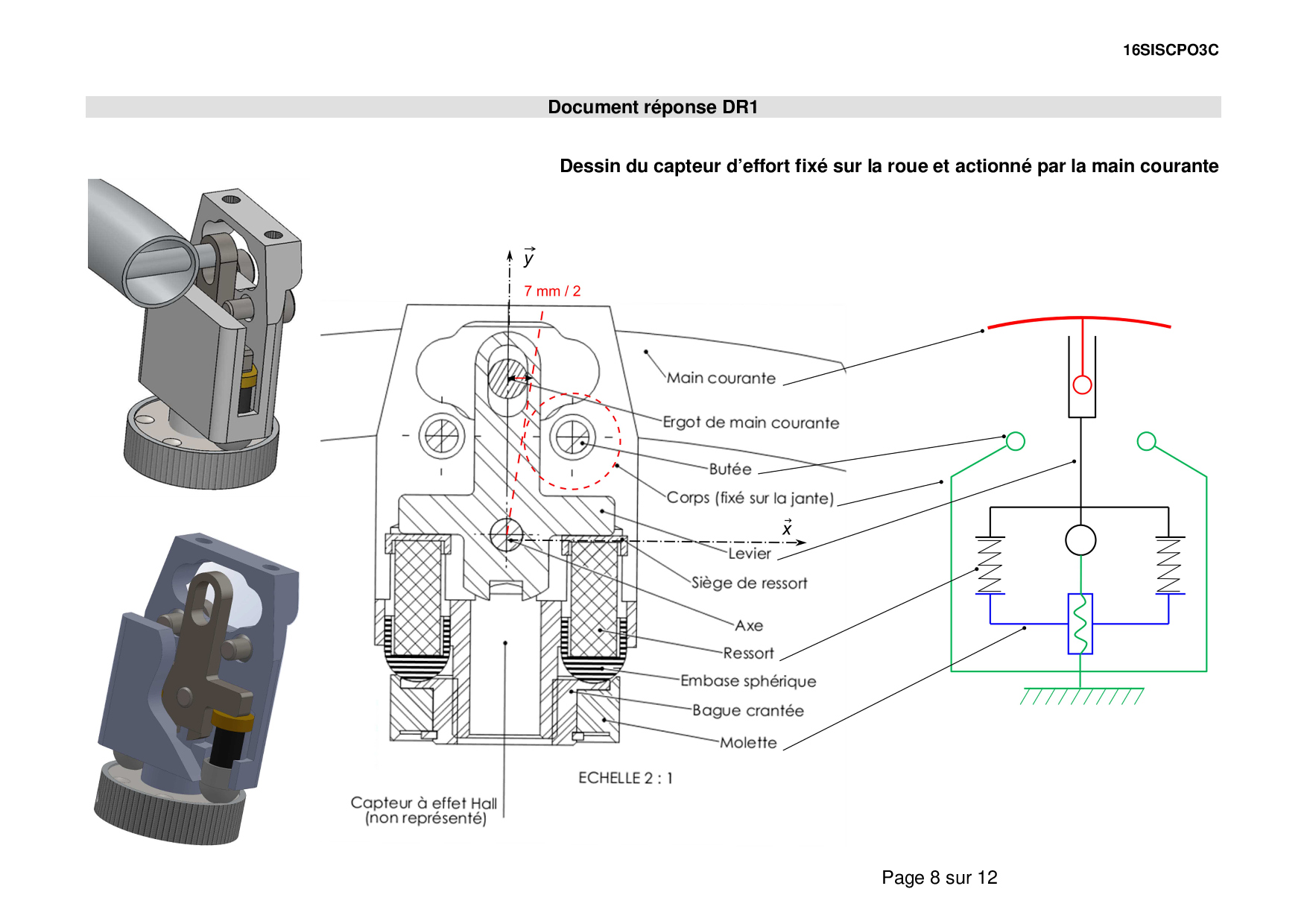 16SISCPO3C

Document réponse DR1

Dessin du capteur d'effort fixé sur la roue et actionné par la main courante

$\vec{y}$

7 mm / 2

Main courante

Ergot de main courante

Butée

Corps (fixé sur la jante)

$\vec{x}$

Levier

Siège de ressort

Axe

Ressort

Embase sphérique

Bague crantée

Molette

ECHELLE 2 : 1

Capteur à effet Hall (non représenté)

Page 8 sur 12