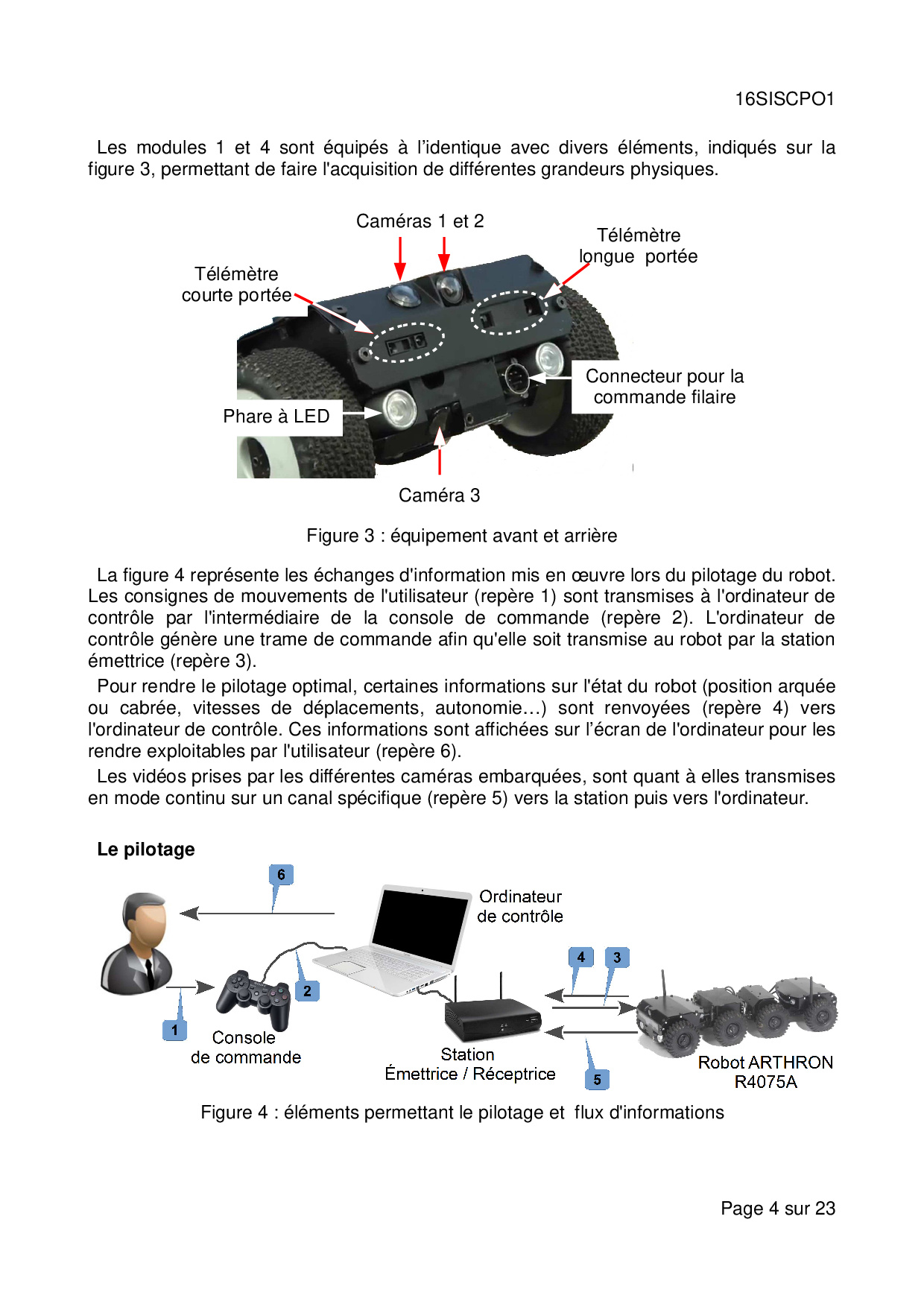 16SISCPO1

Les modules 1 et 4 sont équipés à l'identique avec divers éléments, indiqués sur la figure 3, permettant de faire l'acquisition de différentes grandeurs physiques.

Caméras 1 et 2

Télémètre longue portée

Télémètre courte portée

Connecteur pour la commande filaire

Phare à LED

Caméra 3

Figure 3 : équipement avant et arrière

La figure 4 représente les échanges d'information mis en œuvre lors du pilotage du robot. Les consignes de mouvements de l'utilisateur (repère 1) sont transmises à l'ordinateur de contrôle par l'intermédiaire de la console de commande (repère 2). L'ordinateur de contrôle génère une trame de commande afin qu'elle soit transmise au robot par la station émettrice (repère 3).

Pour rendre le pilotage optimal, certaines informations sur l'état du robot (position arquée ou cabrée, vitesses de déplacements, autonomie…) sont renvoyées (repère 4) vers l'ordinateur de contrôle. Ces informations sont affichées sur l'écran de l'ordinateur pour les rendre exploitables par l'utilisateur (repère 6).

Les vidéos prises par les différentes caméras embarquées, sont quant à elles transmises en mode continu sur un canal spécifique (repère 5) vers la station puis vers l'ordinateur.

Le pilotage

6

Ordinateur de contrôle

4

3

2

1

Console de commande

Station Émettrice / Réceptrice

5

Robot ARTHRON R4075A

Figure 4 : éléments permettant le pilotage et flux d'informations

Page 4 sur 23