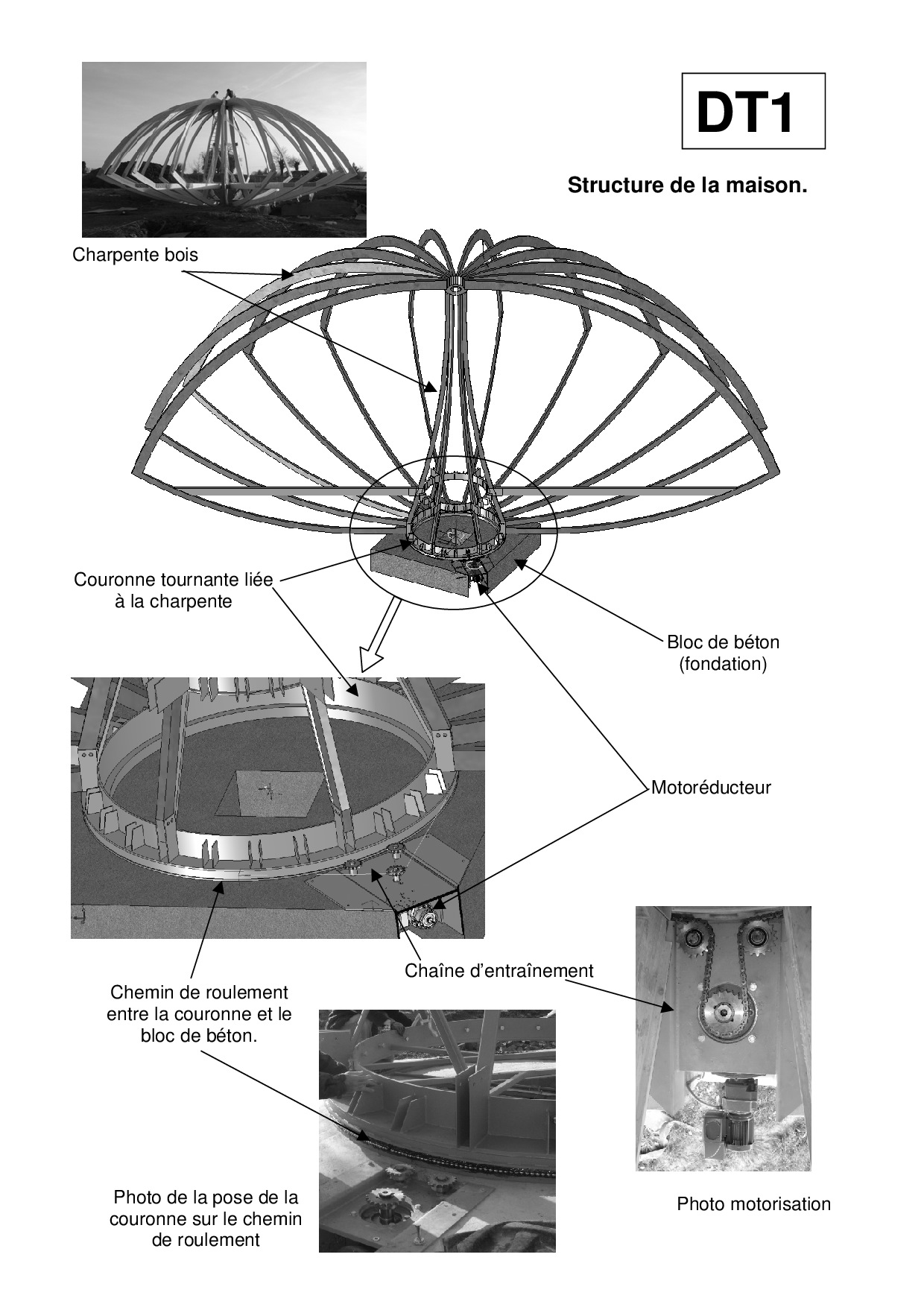 DT1

Structure de la maison.

Charpente bois

Couronne tournante liée à la charpente

Bloc de béton (fondation)

Motoréducteur

Chaîne d'entraînement

Chemin de roulement entre la couronne et le bloc de béton.

Photo de la pose de la couronne sur le chemin de roulement

Photo motorisation