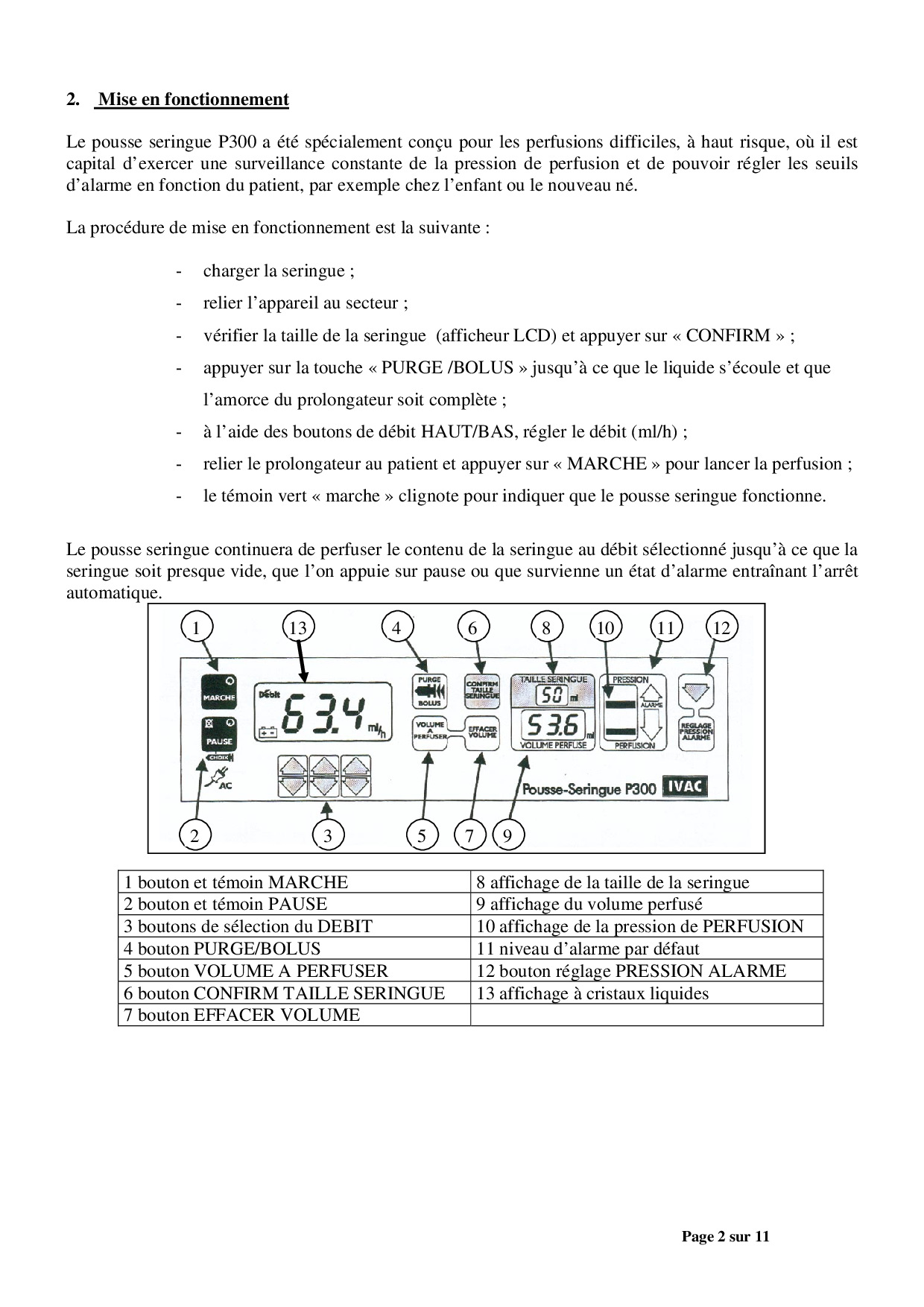 2. Mise en fonctionnement

Le pousse seringue P300 a été spécialement conçu pour les perfusions difficiles, à haut risque, où il est capital d'exercer une surveillance constante de la pression de perfusion et de pouvoir régler les seuils d'alarme en fonction du patient, par exemple chez l'enfant ou le nouveau né.

La procédure de mise en fonctionnement est la suivante :

- charger la seringue ;
- relier l'appareil au secteur ;
- vérifier la taille de la seringue (afficheur LCD) et appuyer sur « CONFIRM » ;
- appuyer sur la touche « PURGE /BOLUS » jusqu'à ce que le liquide s'écoule et que l'amorce du prolongateur soit complète ;
- à l'aide des boutons de débit HAUT/BAS, régler le débit (ml/h) ;
- relier le prolongateur au patient et appuyer sur « MARCHE » pour lancer la perfusion ;
- le témoin vert « marche » clignote pour indiquer que le pousse seringue fonctionne.

Le pousse seringue continuera de perfuser le contenu de la seringue au débit sélectionné jusqu'à ce que la seringue soit presque vide, que l'on appuie sur pause ou que survienne un état d'alarme entraînant l'arrêt automatique.

1 13 4 6 8 10 11 12

MARCHE
PAUSE
CHOIX
AC
Débit
63.4 ml/h
PURGE
BOLUS
CONFIRM TAILLE SERINGUE
VOLUME A PERFUSER
EFFACER VOLUME
TAILLE SERINGUE
50 ml
53.6 ml
VOLUME PERFUSE
PRESSION
ALARME
PERFUSION
REGLAGE PRESSION ALARME
Pousse-Seringue P300 IVAC

2 3 5 7 9

| 1 bouton et témoin MARCHE | 8 affichage de la taille de la seringue |
|---|---|
| 2 bouton et témoin PAUSE | 9 affichage du volume perfusé |
| 3 boutons de sélection du DEBIT | 10 affichage de la pression de PERFUSION |
| 4 bouton PURGE/BOLUS | 11 niveau d'alarme par défaut |
| 5 bouton VOLUME A PERFUSER | 12 bouton réglage PRESSION ALARME |
| 6 bouton CONFIRM TAILLE SERINGUE | 13 affichage à cristaux liquides |
| 7 bouton EFFACER VOLUME | |

Page 2 sur 11