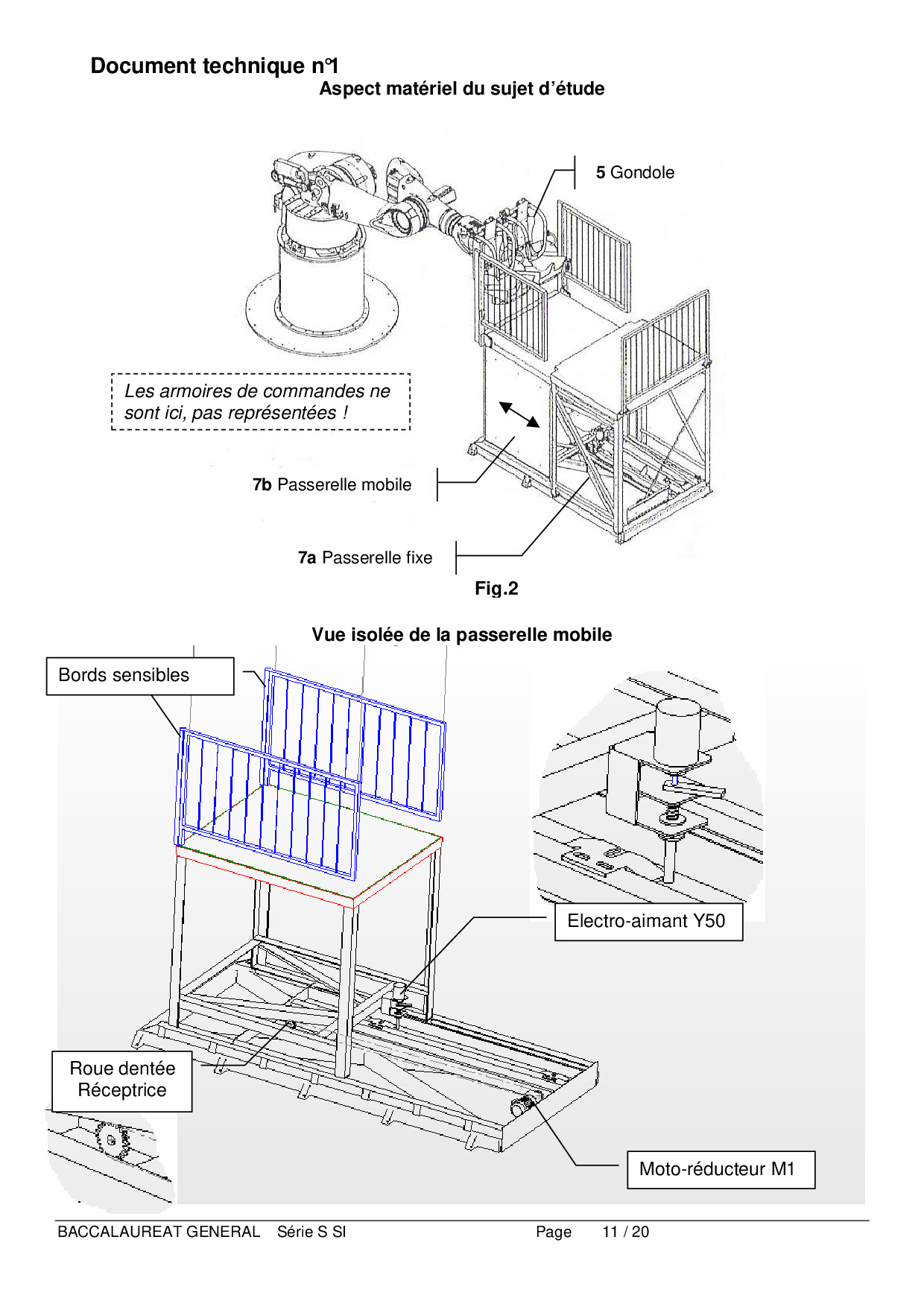 Document technique n°1

Aspect matériel du sujet d'étude

5 Gondole

Les armoires de commandes ne sont ici, pas représentées !

7b Passerelle mobile

7a Passerelle fixe

Fig.2

Vue isolée de la passerelle mobile

Bords sensibles

Electro-aimant Y50

Roue dentée Réceptrice

Moto-réducteur M1

BACCALAUREAT GENERAL Série S SI Page 11 / 20