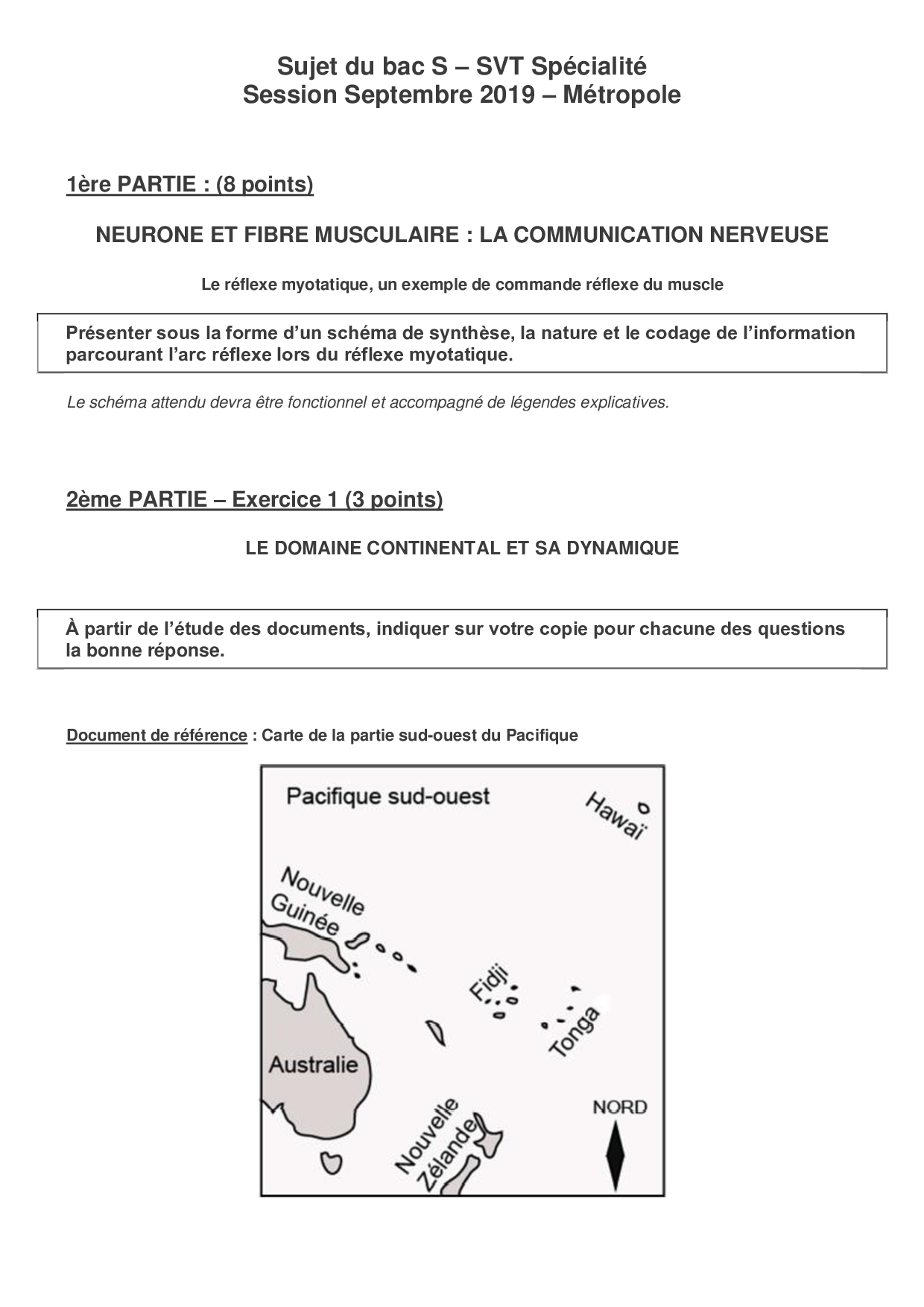 Sujet du bac S – SVT Spécialité
Session Septembre 2019 – Métropole

1ère PARTIE : (8 points)

NEURONE ET FIBRE MUSCULAIRE : LA COMMUNICATION NERVEUSE

Le réflexe myotatique, un exemple de commande réflexe du muscle

Présenter sous la forme d'un schéma de synthèse, la nature et le codage de l'information parcourant l'arc réflexe lors du réflexe myotatique.

Le schéma attendu devra être fonctionnel et accompagné de légendes explicatives.

2ème PARTIE – Exercice 1 (3 points)

LE DOMAINE CONTINENTAL ET SA DYNAMIQUE

À partir de l'étude des documents, indiquer sur votre copie pour chacune des questions la bonne réponse.

Document de référence : Carte de la partie sud-ouest du Pacifique

Pacifique sud-ouest

Hawaï

Nouvelle Guinée

Fidji

Tonga

Australie

Nouvelle Zélande

NORD