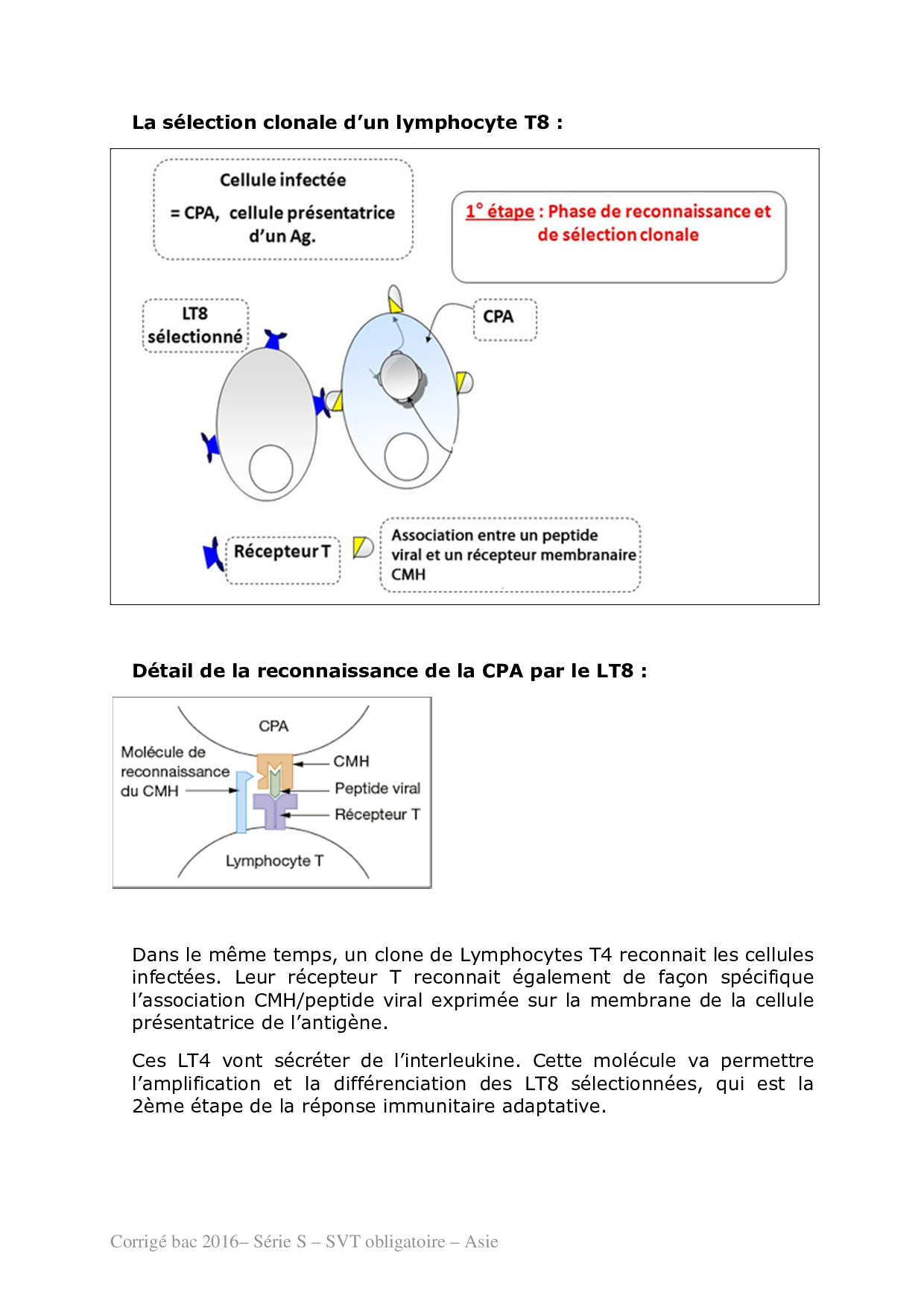 La sélection clonale d'un lymphocyte T8 :

Cellule infectée

= CPA, cellule présentatrice d'un Ag.

1° étape : Phase de reconnaissance et de sélection clonale

LT8 sélectionné

CPA

Récepteur T

Association entre un peptide viral et un récepteur membranaire CMH

Détail de la reconnaissance de la CPA par le LT8 :

CPA

Molécule de reconnaissance du CMH

CMH

Peptide viral

Récepteur T

Lymphocyte T

Dans le même temps, un clone de Lymphocytes T4 reconnait les cellules infectées. Leur récepteur T reconnait également de façon spécifique l'association CMH/peptide viral exprimée sur la membrane de la cellule présentatrice de l'antigène.

Ces LT4 vont sécréter de l'interleukine. Cette molécule va permettre l'amplification et la différenciation des LT8 sélectionnées, qui est la 2ème étape de la réponse immunitaire adaptative.

Corrigé bac 2016– Série S – SVT obligatoire – Asie