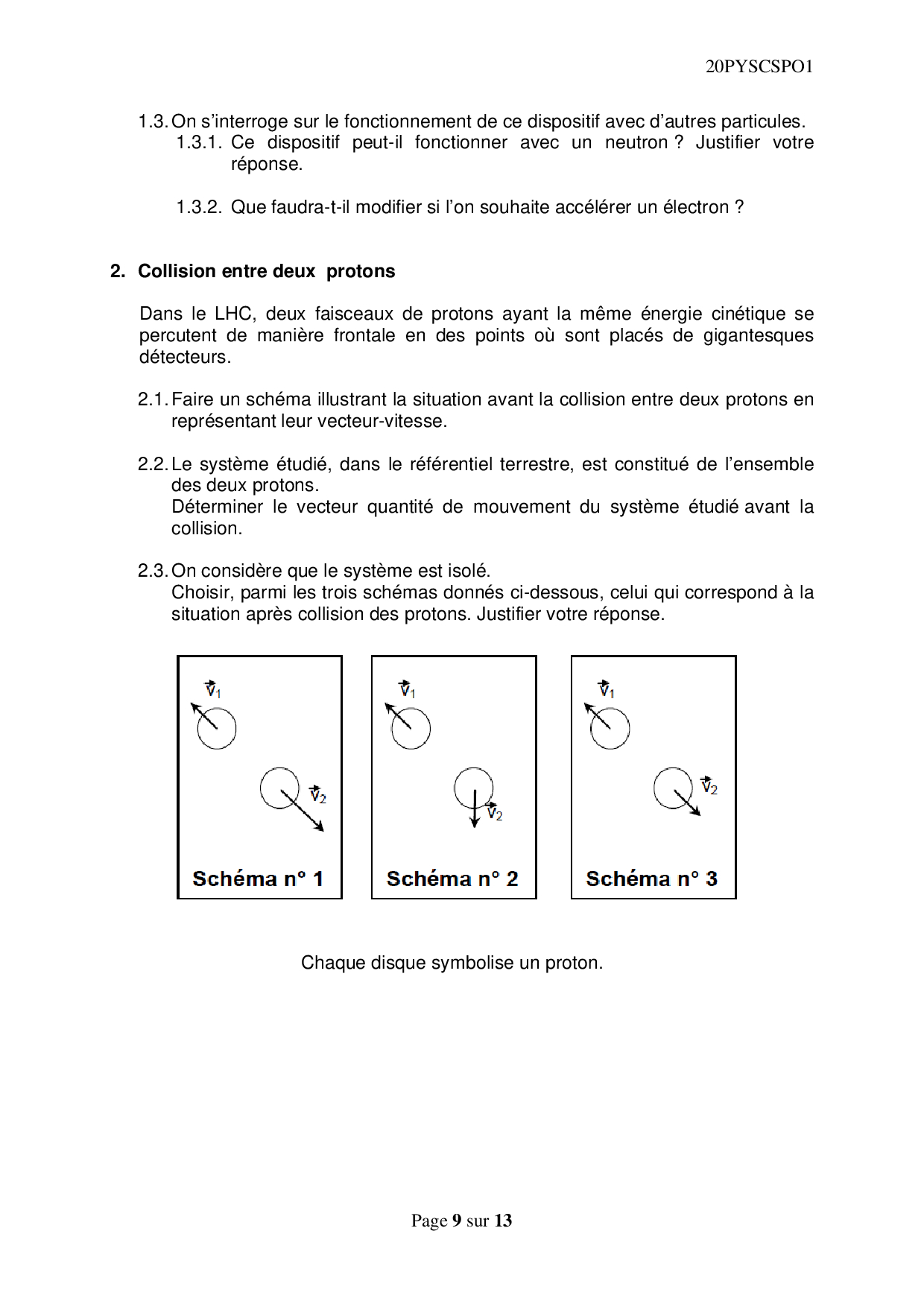 20PYSCSPO1

1.3. On s’interroge sur le fonctionnement de ce dispositif avec d’autres particules.

1.3.1. Ce dispositif peut-il fonctionner avec un neutron ? Justifier votre réponse.

1.3.2. Que faudra-t-il modifier si l’on souhaite accélérer un électron ?

2. Collision entre deux protons

Dans le LHC, deux faisceaux de protons ayant la même énergie cinétique se percutent de manière frontale en des points où sont placés de gigantesques détecteurs.

2.1. Faire un schéma illustrant la situation avant la collision entre deux protons en représentant leur vecteur-vitesse.

2.2. Le système étudié, dans le référentiel terrestre, est constitué de l’ensemble des deux protons.
Déterminer le vecteur quantité de mouvement du système étudié avant la collision.

2.3. On considère que le système est isolé.
Choisir, parmi les trois schémas donnés ci-dessous, celui qui correspond à la situation après collision des protons. Justifier votre réponse.

$\vec{v}_1$ $\vec{v}_2$ Schéma n° 1

$\vec{v}_1$ $\vec{v}_2$ Schéma n° 2

$\vec{v}_1$ $\vec{v}_2$ Schéma n° 3

Chaque disque symbolise un proton.

Page 9 sur 13