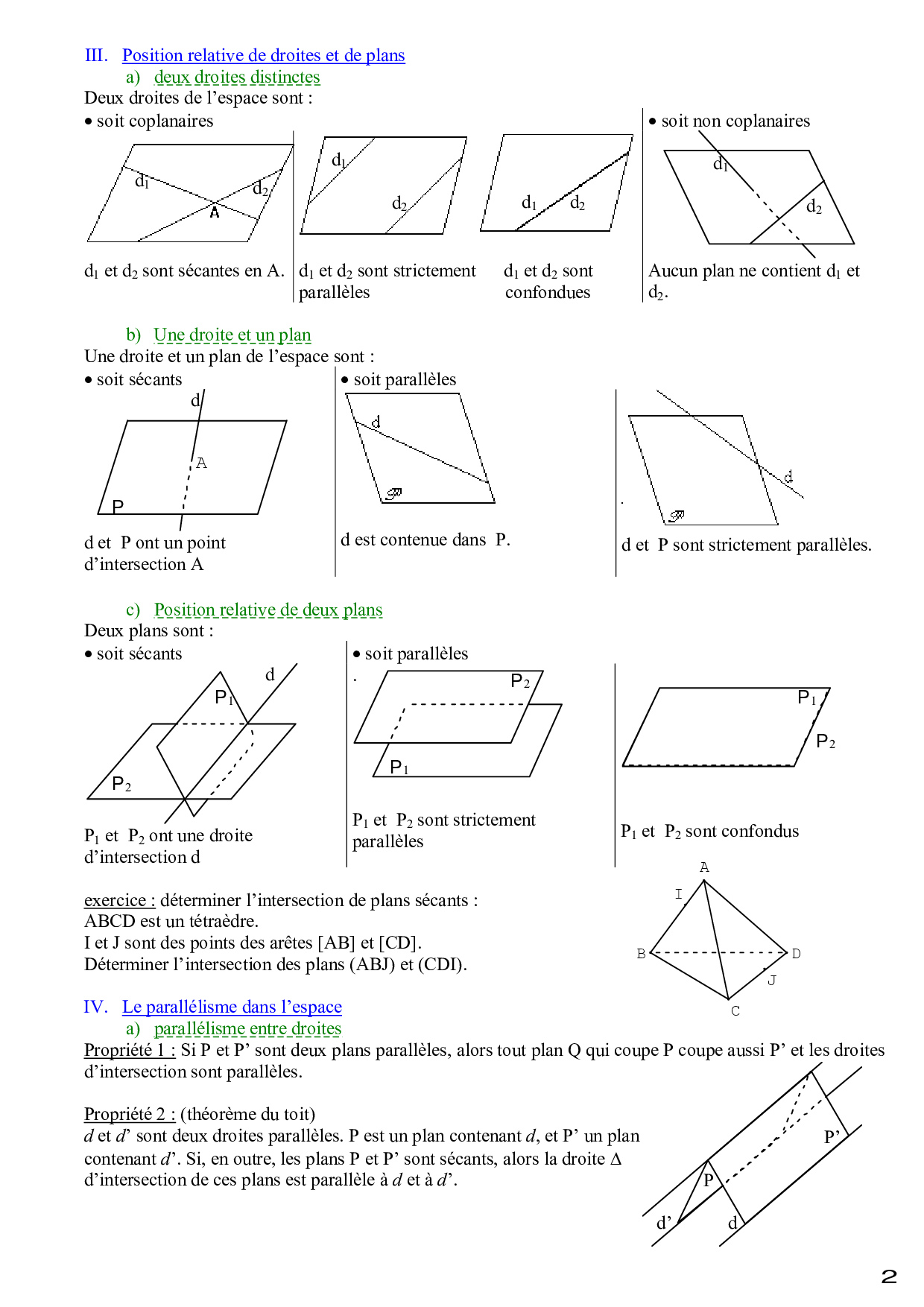 III. Position relative de droites et de plans

a) deux droites distinctes

Deux droites de l'espace sont :

• soit coplanaires

$d_1$ $d_2$ A

$d_1$ et $d_2$ sont sécantes en A.

$d_1$ $d_2$

$d_1$ et $d_2$ sont strictement parallèles

$d_1$ $d_2$

$d_1$ et $d_2$ sont confondues

• soit non coplanaires

$d_1$ $d_2$

Aucun plan ne contient $d_1$ et $d_2$.

b) Une droite et un plan

Une droite et un plan de l'espace sont :

• soit sécants

d A P

d et P ont un point d'intersection A

• soit parallèles

d $\mathscr{P}$

d est contenue dans P.

d $\mathscr{P}$

d et P sont strictement parallèles.

c) Position relative de deux plans

Deux plans sont :

• soit sécants

d $P_1$ $P_2$

$P_1$ et $P_2$ ont une droite d'intersection d

• soit parallèles

$P_2$ $P_1$

$P_1$ et $P_2$ sont strictement parallèles

$P_1$ $P_2$

$P_1$ et $P_2$ sont confondus

exercice : déterminer l'intersection de plans sécants :
ABCD est un tétraèdre.
I et J sont des points des arêtes [AB] et [CD].
Déterminer l'intersection des plans (ABJ) et (CDI).

A I B D J C

IV. Le parallélisme dans l'espace

a) parallélisme entre droites

Propriété 1 : Si P et P' sont deux plans parallèles, alors tout plan Q qui coupe P coupe aussi P' et les droites d'intersection sont parallèles.

Propriété 2 : (théorème du toit)
$d$ et $d'$ sont deux droites parallèles. P est un plan contenant $d$, et P' un plan contenant $d'$. Si, en outre, les plans P et P' sont sécants, alors la droite $\Delta$ d'intersection de ces plans est parallèle à $d$ et à $d'$.

P' P d' d

2