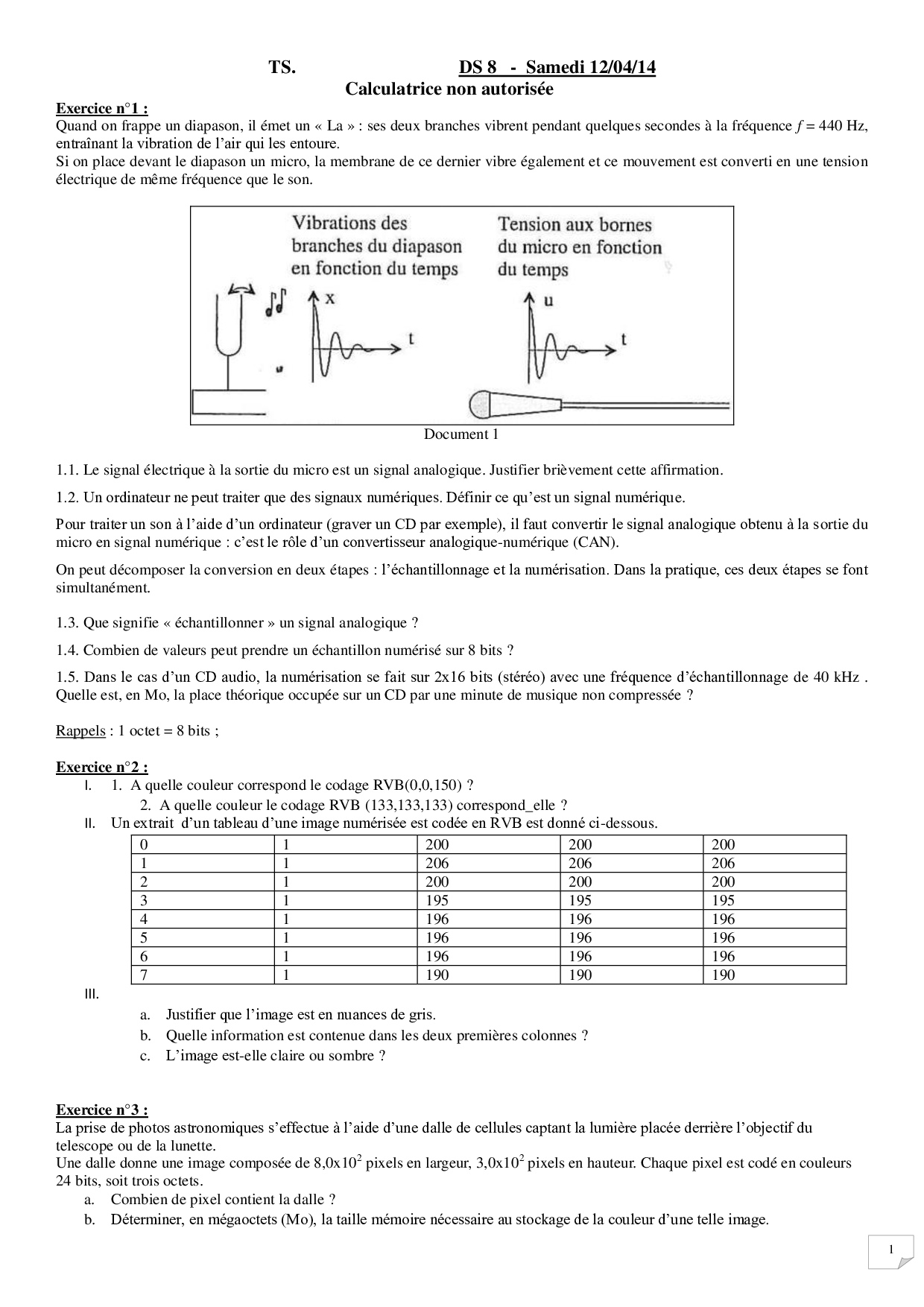 TS. DS 8 - Samedi 12/04/14

Calculatrice non autorisée

Exercice n°1 :
Quand on frappe un diapason, il émet un « La » : ses deux branches vibrent pendant quelques secondes à la fréquence $f$ = 440 Hz, entraînant la vibration de l'air qui les entoure.
Si on place devant le diapason un micro, la membrane de ce dernier vibre également et ce mouvement est converti en une tension électrique de même fréquence que le son.

Vibrations des branches du diapason en fonction du temps

x

t

Tension aux bornes du micro en fonction du temps

u

t

Document 1

1.1. Le signal électrique à la sortie du micro est un signal analogique. Justifier brièvement cette affirmation.

1.2. Un ordinateur ne peut traiter que des signaux numériques. Définir ce qu'est un signal numérique.

Pour traiter un son à l'aide d'un ordinateur (graver un CD par exemple), il faut convertir le signal analogique obtenu à la sortie du micro en signal numérique : c'est le rôle d'un convertisseur analogique-numérique (CAN).

On peut décomposer la conversion en deux étapes : l'échantillonnage et la numérisation. Dans la pratique, ces deux étapes se font simultanément.

1.3. Que signifie « échantillonner » un signal analogique ?

1.4. Combien de valeurs peut prendre un échantillon numérisé sur 8 bits ?

1.5. Dans le cas d'un CD audio, la numérisation se fait sur 2x16 bits (stéréo) avec une fréquence d'échantillonnage de 40 kHz . Quelle est, en Mo, la place théorique occupée sur un CD par une minute de musique non compressée ?

Rappels : 1 octet = 8 bits ;

Exercice n°2 :
I. 1. A quelle couleur correspond le codage RVB(0,0,150) ?
2. A quelle couleur le codage RVB (133,133,133) correspond_elle ?
II. Un extrait d'un tableau d'une image numérisée est codée en RVB est donné ci-dessous.

| 0 | 1 | 200 | 200 | 200 |
|---|---|---|---|---|
| 1 | 1 | 206 | 206 | 206 |
| 2 | 1 | 200 | 200 | 200 |
| 3 | 1 | 195 | 195 | 195 |
| 4 | 1 | 196 | 196 | 196 |
| 5 | 1 | 196 | 196 | 196 |
| 6 | 1 | 196 | 196 | 196 |
| 7 | 1 | 190 | 190 | 190 |

III.
a. Justifier que l'image est en nuances de gris.
b. Quelle information est contenue dans les deux premières colonnes ?
c. L'image est-elle claire ou sombre ?

Exercice n°3 :
La prise de photos astronomiques s'effectue à l'aide d'une dalle de cellules captant la lumière placée derrière l'objectif du telescope ou de la lunette.
Une dalle donne une image composée de $8,0x10^2$ pixels en largeur, $3,0x10^2$ pixels en hauteur. Chaque pixel est codé en couleurs 24 bits, soit trois octets.
a. Combien de pixel contient la dalle ?
b. Déterminer, en mégaoctets (Mo), la taille mémoire nécessaire au stockage de la couleur d'une telle image.

1