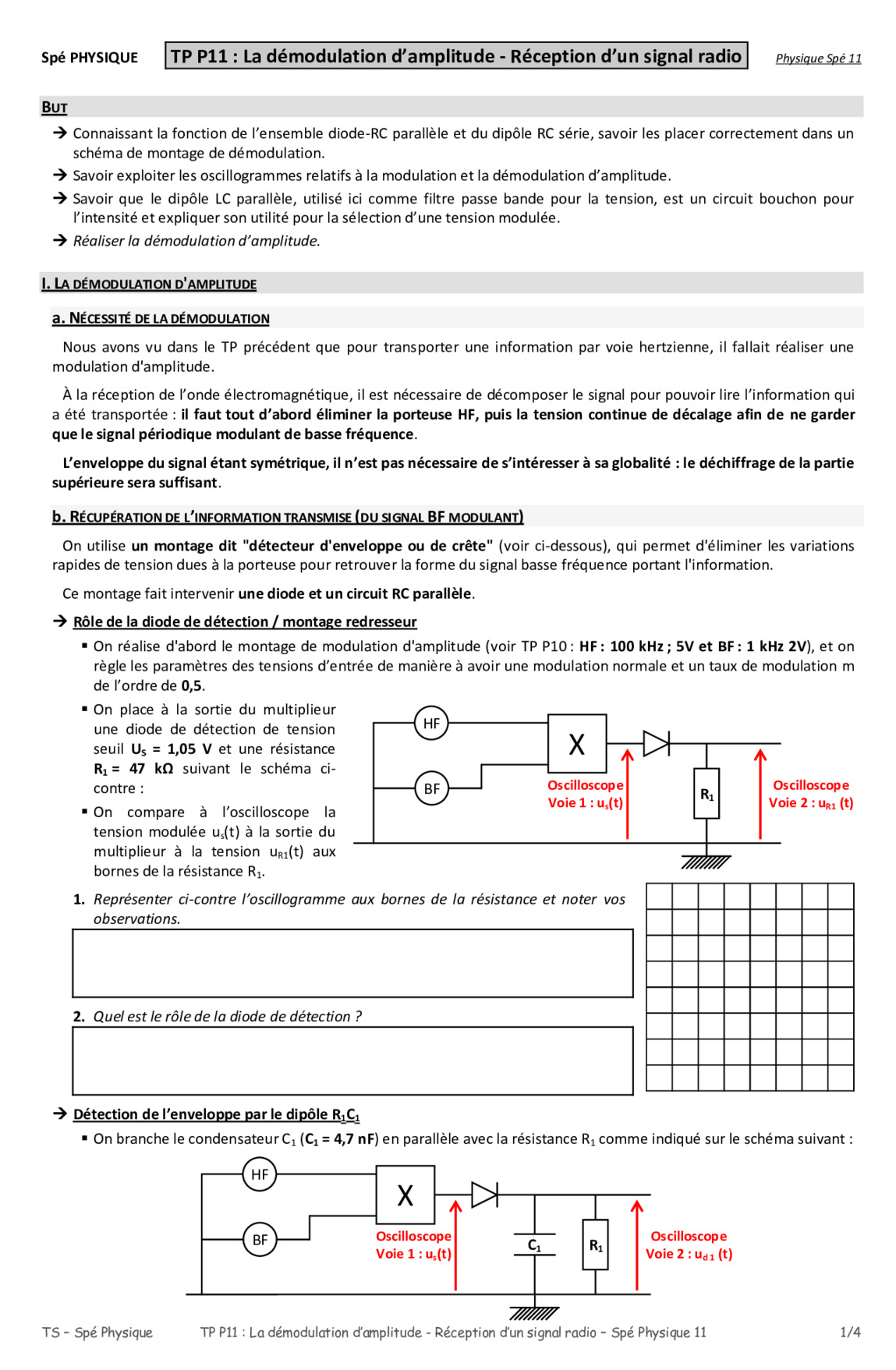 Spé PHYSIQUE

TP P11 : La démodulation d'amplitude - Réception d'un signal radio

Physique Spé 11

BUT

→ Connaissant la fonction de l'ensemble diode-RC parallèle et du dipôle RC série, savoir les placer correctement dans un schéma de montage de démodulation.

→ Savoir exploiter les oscillogrammes relatifs à la modulation et la démodulation d'amplitude.

→ Savoir que le dipôle LC parallèle, utilisé ici comme filtre passe bande pour la tension, est un circuit bouchon pour l'intensité et expliquer son utilité pour la sélection d'une tension modulée.

→ Réaliser la démodulation d'amplitude.

I. LA DÉMODULATION D'AMPLITUDE

a. NÉCESSITÉ DE LA DÉMODULATION

Nous avons vu dans le TP précédent que pour transporter une information par voie hertzienne, il fallait réaliser une modulation d'amplitude.

À la réception de l'onde électromagnétique, il est nécessaire de décomposer le signal pour pouvoir lire l'information qui a été transportée : il faut tout d'abord éliminer la porteuse HF, puis la tension continue de décalage afin de ne garder que le signal périodique modulant de basse fréquence.

L'enveloppe du signal étant symétrique, il n'est pas nécessaire de s'intéresser à sa globalité : le déchiffrage de la partie supérieure sera suffisant.

b. RÉCUPÉRATION DE L'INFORMATION TRANSMISE (DU SIGNAL BF MODULANT)

On utilise un montage dit "détecteur d'enveloppe ou de crête" (voir ci-dessous), qui permet d'éliminer les variations rapides de tension dues à la porteuse pour retrouver la forme du signal basse fréquence portant l'information.

Ce montage fait intervenir une diode et un circuit RC parallèle.

→ Rôle de la diode de détection / montage redresseur

▪ On réalise d'abord le montage de modulation d'amplitude (voir TP P10 : HF : 100 kHz ; 5V et BF : 1 kHz 2V), et on règle les paramètres des tensions d'entrée de manière à avoir une modulation normale et un taux de modulation m de l'ordre de 0,5.

▪ On place à la sortie du multiplieur une diode de détection de tension seuil $U_S$ = 1,05 V et une résistance $R_1$ = 47 kΩ suivant le schéma ci-contre :

▪ On compare à l'oscilloscope la tension modulée $u_s(t)$ à la sortie du multiplieur à la tension $u_{R1}(t)$ aux bornes de la résistance $R_1$.

HF
BF
X
Oscilloscope Voie 1 : $u_s(t)$
$R_1$
Oscilloscope Voie 2 : $u_{R1}$ (t)

1. Représenter ci-contre l'oscillogramme aux bornes de la résistance et noter vos observations.

2. Quel est le rôle de la diode de détection ?

→ Détection de l'enveloppe par le dipôle $R_1C_1$

▪ On branche le condensateur $C_1$ ($C_1$ = 4,7 nF) en parallèle avec la résistance $R_1$ comme indiqué sur le schéma suivant :

HF
BF
X
Oscilloscope Voie 1 : $u_s(t)$
$C_1$
$R_1$
Oscilloscope Voie 2 : $u_{d1}$ (t)

TS – Spé Physique TP P11 : La démodulation d'amplitude - Réception d'un signal radio – Spé Physique 11 1/4