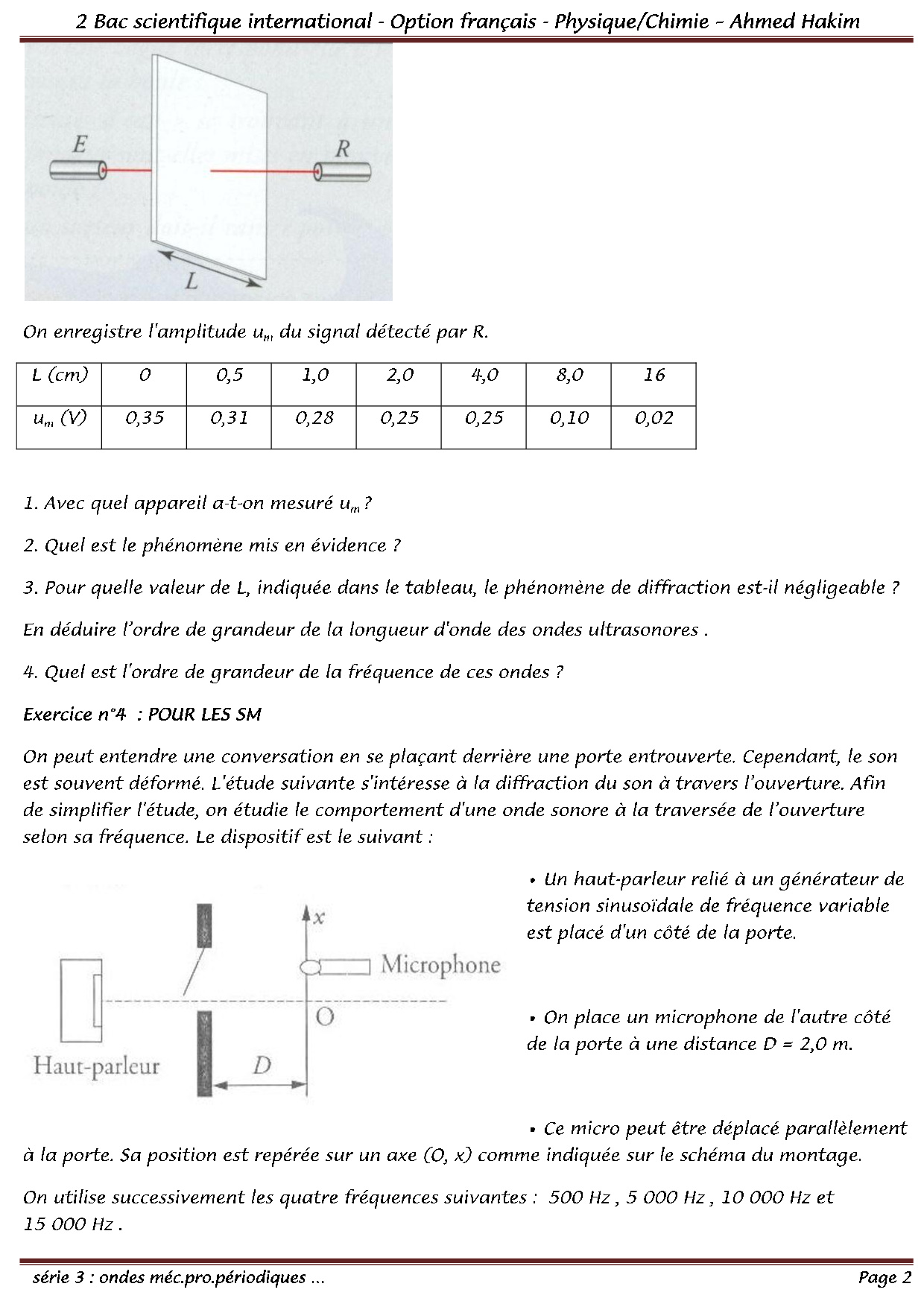 2 Bac scientifique international - Option français - Physique/Chimie – Ahmed Hakim

E

R

L

On enregistre l'amplitude $u_m$ du signal détecté par R.

| L (cm) | 0 | 0,5 | 1,0 | 2,0 | 4,0 | 8,0 | 16 |
|---|---|---|---|---|---|---|---|
| $u_m$ (V) | 0,35 | 0,31 | 0,28 | 0,25 | 0,25 | 0,10 | 0,02 |

1. Avec quel appareil a-t-on mesuré $u_m$ ?

2. Quel est le phénomène mis en évidence ?

3. Pour quelle valeur de L, indiquée dans le tableau, le phénomène de diffraction est-il négligeable ?

En déduire l'ordre de grandeur de la longueur d'onde des ondes ultrasonores .

4. Quel est l'ordre de grandeur de la fréquence de ces ondes ?

Exercice n°4 : POUR LES SM

On peut entendre une conversation en se plaçant derrière une porte entrouverte. Cependant, le son est souvent déformé. L'étude suivante s'intéresse à la diffraction du son à travers l'ouverture. Afin de simplifier l'étude, on étudie le comportement d'une onde sonore à la traversée de l'ouverture selon sa fréquence. Le dispositif est le suivant :

x

Microphone

O

Haut-parleur

D

• Un haut-parleur relié à un générateur de tension sinusoïdale de fréquence variable est placé d'un côté de la porte.

• On place un microphone de l'autre côté de la porte à une distance D = 2,0 m.

• Ce micro peut être déplacé parallèlement à la porte. Sa position est repérée sur un axe (O, x) comme indiquée sur le schéma du montage.

On utilise successivement les quatre fréquences suivantes : 500 Hz , 5 000 Hz , 10 000 Hz et 15 000 Hz .

série 3 : ondes méc.pro.périodiques ...

Page 2