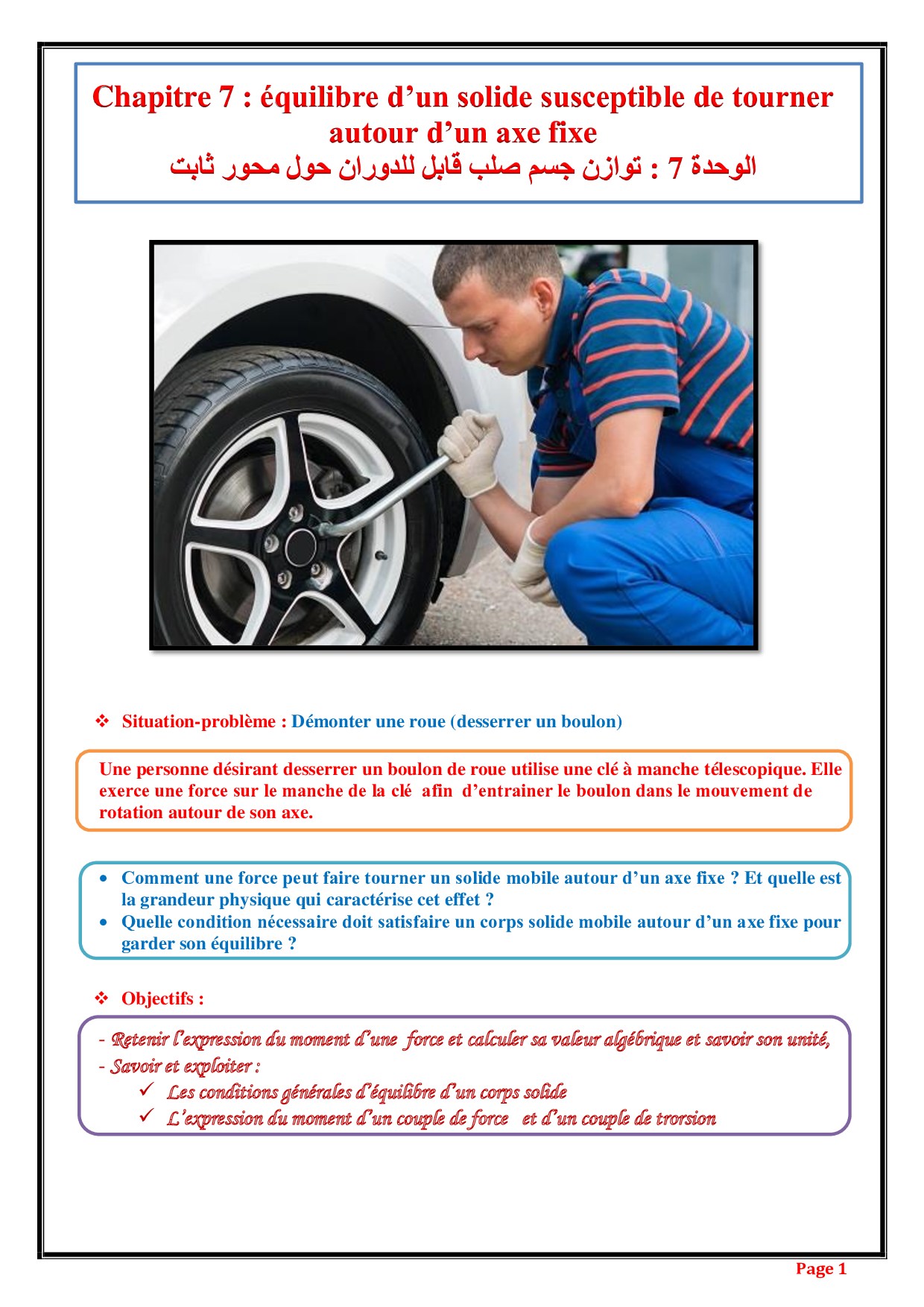 Chapitre 7 : équilibre d'un solide susceptible de tourner autour d'un axe fixe
الوحدة 7 : توازن جسم صلب قابل للدوران حول محور ثابت

❖ Situation-problème : Démonter une roue (desserrer un boulon)

Une personne désirant desserrer un boulon de roue utilise une clé à manche télescopique. Elle exerce une force sur le manche de la clé afin d'entrainer le boulon dans le mouvement de rotation autour de son axe.

• Comment une force peut faire tourner un solide mobile autour d'un axe fixe ? Et quelle est la grandeur physique qui caractérise cet effet ?
• Quelle condition nécessaire doit satisfaire un corps solide mobile autour d'un axe fixe pour garder son équilibre ?

❖ Objectifs :

- Retenir l'expression du moment d'une force et calculer sa valeur algébrique et savoir son unité,
- Savoir et exploiter :
✓ Les conditions générales d'équilibre d'un corps solide
✓ L'expression du moment d'un couple de force et d'un couple de trorsion

Page 1