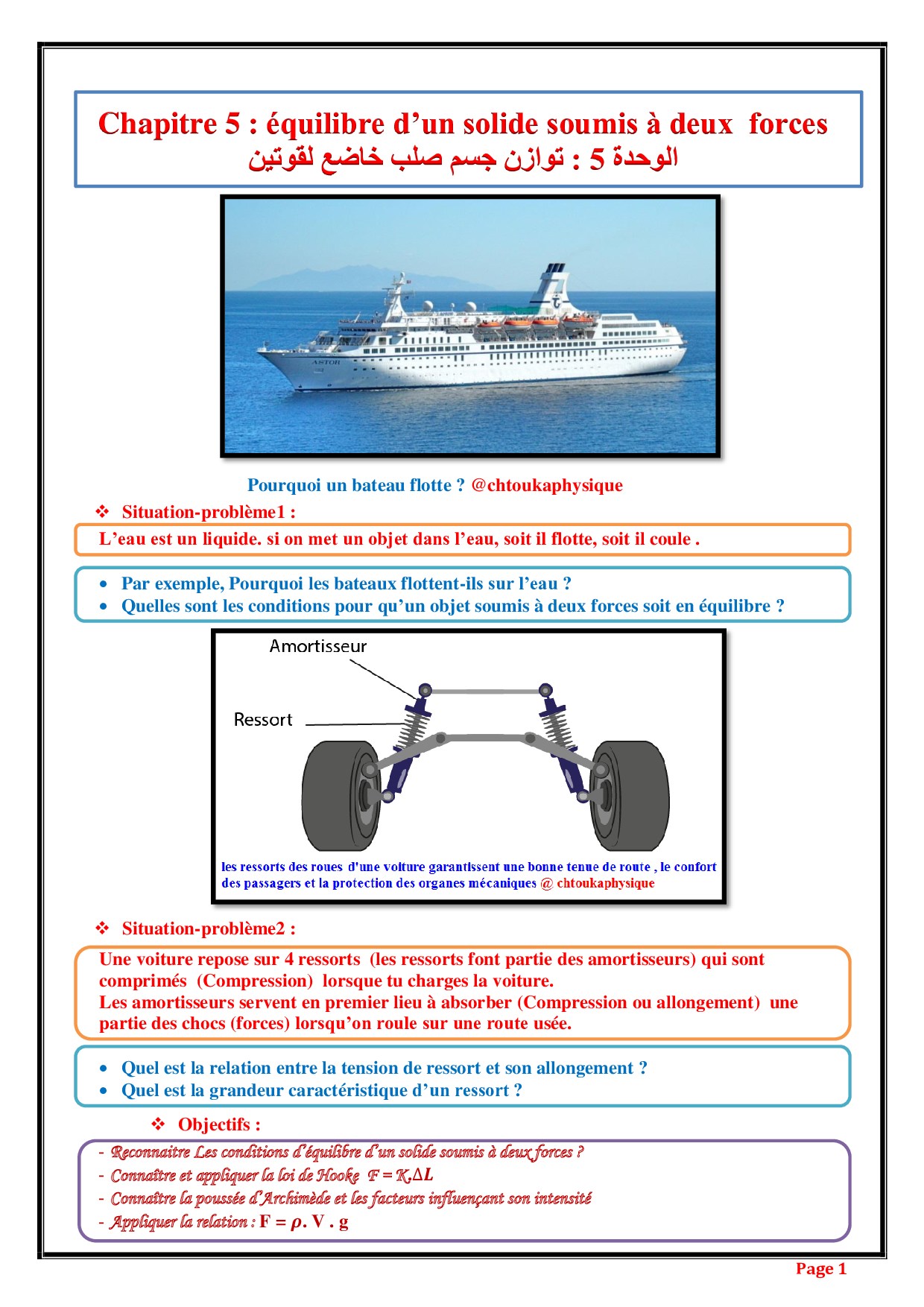 Chapitre 5 : équilibre d'un solide soumis à deux forces
الوحدة 5 : توازن جسم صلب خاضع لقوتين

ASTOR

Pourquoi un bateau flotte ? @chtoukaphysique

❖ Situation-problème1 :

L'eau est un liquide. si on met un objet dans l'eau, soit il flotte, soit il coule .

• Par exemple, Pourquoi les bateaux flottent-ils sur l'eau ?
• Quelles sont les conditions pour qu'un objet soumis à deux forces soit en équilibre ?

Amortisseur

Ressort

les ressorts des roues d'une voiture garantissent une bonne tenue de route , le confort des passagers et la protection des organes mécaniques @ chtoukaphysique

❖ Situation-problème2 :

Une voiture repose sur 4 ressorts (les ressorts font partie des amortisseurs) qui sont comprimés (Compression) lorsque tu charges la voiture.
Les amortisseurs servent en premier lieu à absorber (Compression ou allongement) une partie des chocs (forces) lorsqu'on roule sur une route usée.

• Quel est la relation entre la tension de ressort et son allongement ?
• Quel est la grandeur caractéristique d'un ressort ?

❖ Objectifs :

- Reconnaitre Les conditions d'équilibre d'un solide soumis à deux forces ?
- Connaître et appliquer la loi de Hooke $F = K.\Delta L$
- Connaître la poussée d'Archimède et les facteurs influençant son intensité
- Appliquer la relation : $F = \rho . V . g$

Page 1