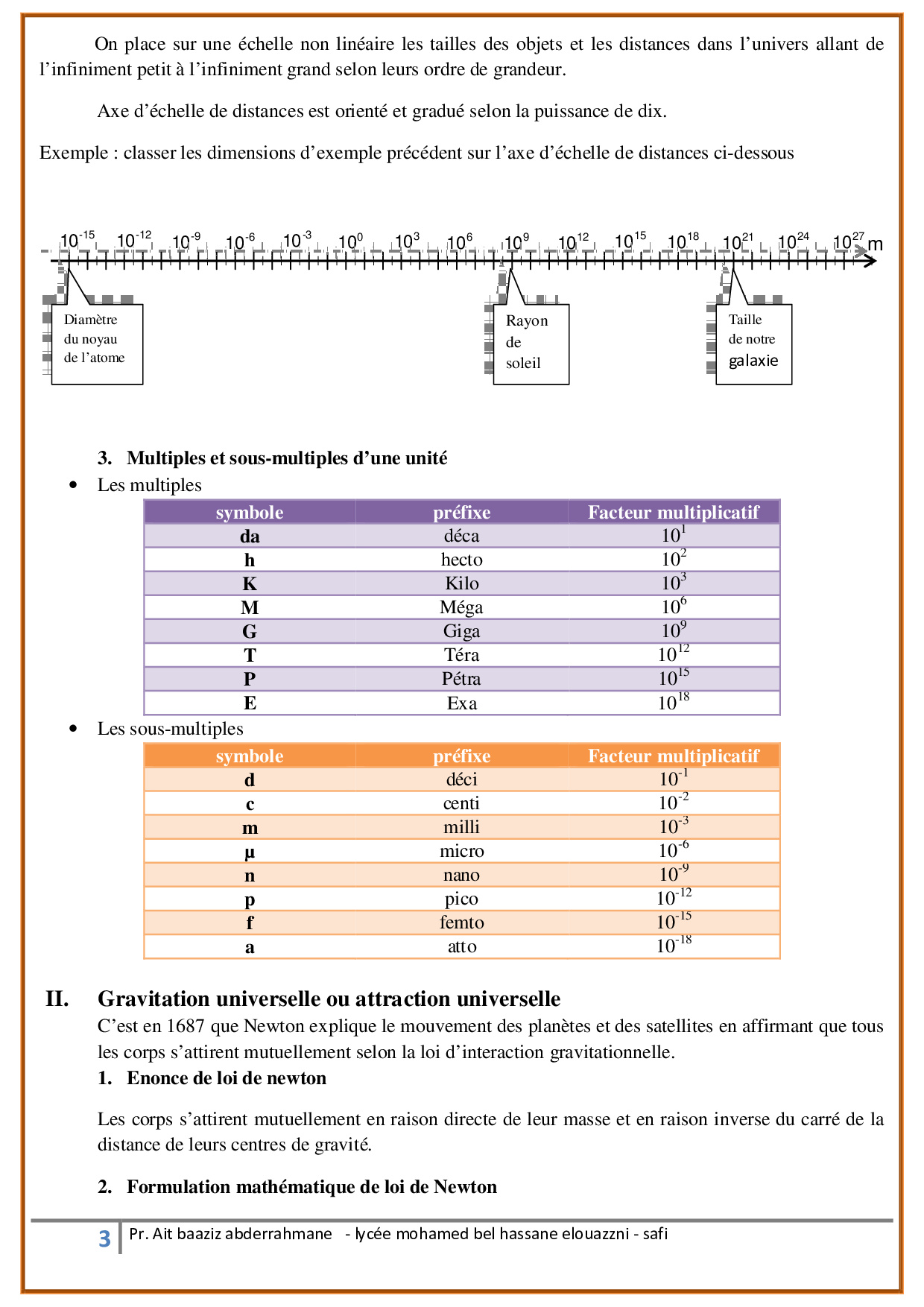 On place sur une échelle non linéaire les tailles des objets et les distances dans l'univers allant de l'infiniment petit à l'infiniment grand selon leurs ordre de grandeur.

Axe d'échelle de distances est orienté et gradué selon la puissance de dix.

Exemple : classer les dimensions d'exemple précédent sur l'axe d'échelle de distances ci-dessous

$10^{-15}$ $10^{-12}$ $10^{-9}$ $10^{-6}$ $10^{-3}$ $10^{0}$ $10^{3}$ $10^{6}$ $10^{9}$ $10^{12}$ $10^{15}$ $10^{18}$ $10^{21}$ $10^{24}$ $10^{27}$ m

Diamètre du noyau de l'atome

Rayon de soleil

Taille de notre galaxie

3. Multiples et sous-multiples d'une unité

• Les multiples

| symbole | préfixe | Facteur multiplicatif |
|---|---|---|
| da | déca | $10^{1}$ |
| h | hecto | $10^{2}$ |
| K | Kilo | $10^{3}$ |
| M | Méga | $10^{6}$ |
| G | Giga | $10^{9}$ |
| T | Téra | $10^{12}$ |
| P | Pétra | $10^{15}$ |
| E | Exa | $10^{18}$ |

• Les sous-multiples

| symbole | préfixe | Facteur multiplicatif |
|---|---|---|
| d | déci | $10^{-1}$ |
| c | centi | $10^{-2}$ |
| m | milli | $10^{-3}$ |
| µ | micro | $10^{-6}$ |
| n | nano | $10^{-9}$ |
| p | pico | $10^{-12}$ |
| f | femto | $10^{-15}$ |
| a | atto | $10^{-18}$ |

II. Gravitation universelle ou attraction universelle

C'est en 1687 que Newton explique le mouvement des planètes et des satellites en affirmant que tous les corps s'attirent mutuellement selon la loi d'interaction gravitationnelle.

1. Enonce de loi de newton

Les corps s'attirent mutuellement en raison directe de leur masse et en raison inverse du carré de la distance de leurs centres de gravité.

2. Formulation mathématique de loi de Newton

3 Pr. Ait baaziz abderrahmane - lycée mohamed bel hassane elouazzni - safi