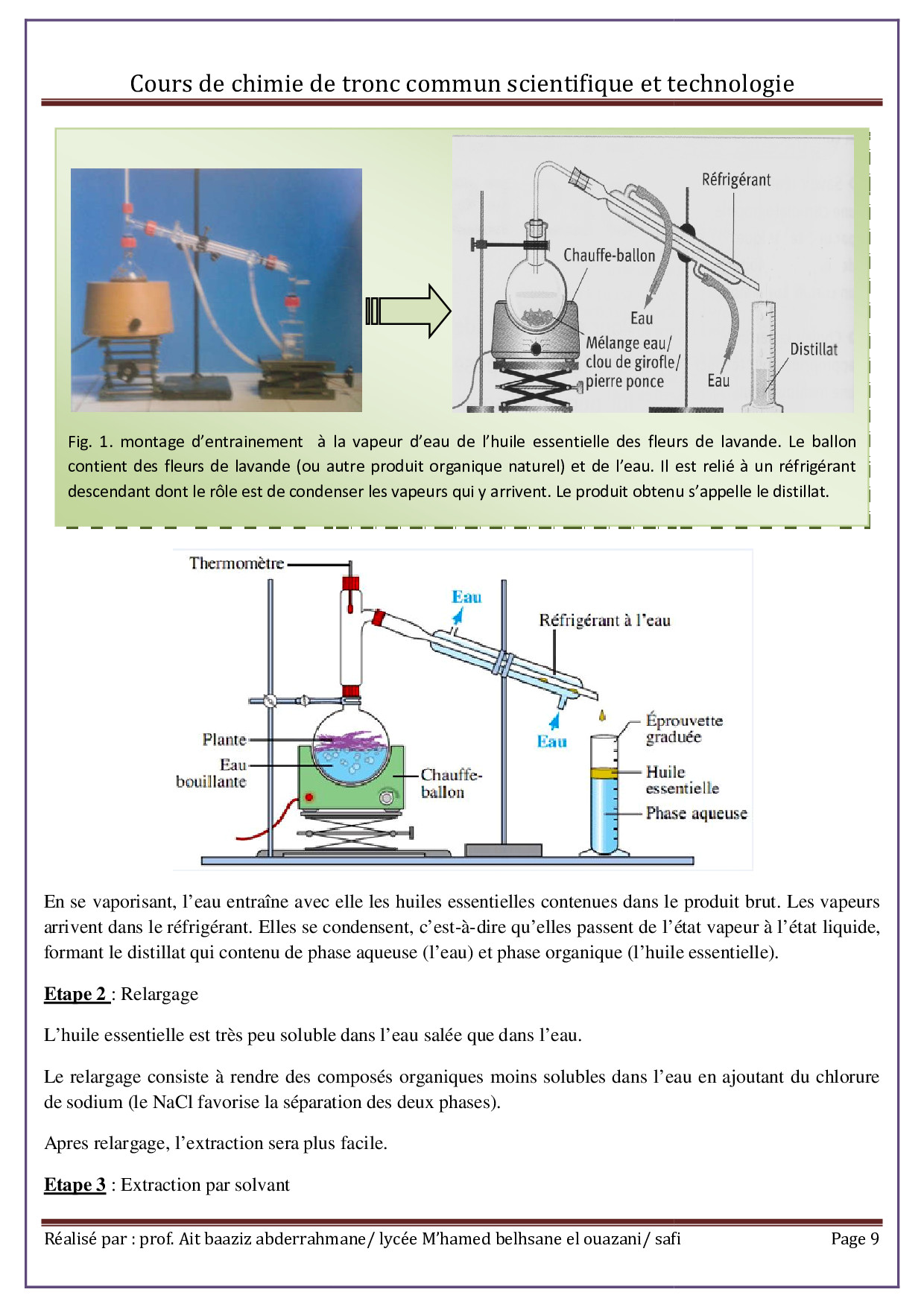 Cours de chimie de tronc commun scientifique et technologie

Réfrigérant

Chauffe-ballon

Eau

Mélange eau/ clou de girofle/ pierre ponce

Eau

Distillat

Fig. 1. montage d'entrainement à la vapeur d'eau de l'huile essentielle des fleurs de lavande. Le ballon contient des fleurs de lavande (ou autre produit organique naturel) et de l'eau. Il est relié à un réfrigérant descendant dont le rôle est de condenser les vapeurs qui y arrivent. Le produit obtenu s'appelle le distillat.

Thermomètre

Eau

Réfrigérant à l'eau

Plante

Eau bouillante

Chauffe-ballon

Eau

Éprouvette graduée

Huile essentielle

Phase aqueuse

En se vaporisant, l'eau entraîne avec elle les huiles essentielles contenues dans le produit brut. Les vapeurs arrivent dans le réfrigérant. Elles se condensent, c'est-à-dire qu'elles passent de l'état vapeur à l'état liquide, formant le distillat qui contenu de phase aqueuse (l'eau) et phase organique (l'huile essentielle).

Etape 2 : Relargage

L'huile essentielle est très peu soluble dans l'eau salée que dans l'eau.

Le relargage consiste à rendre des composés organiques moins solubles dans l'eau en ajoutant du chlorure de sodium (le NaCl favorise la séparation des deux phases).

Apres relargage, l'extraction sera plus facile.

Etape 3 : Extraction par solvant

Réalisé par : prof. Ait baaziz abderrahmane/ lycée M'hamed belhsane el ouazani/ safi

Page 9