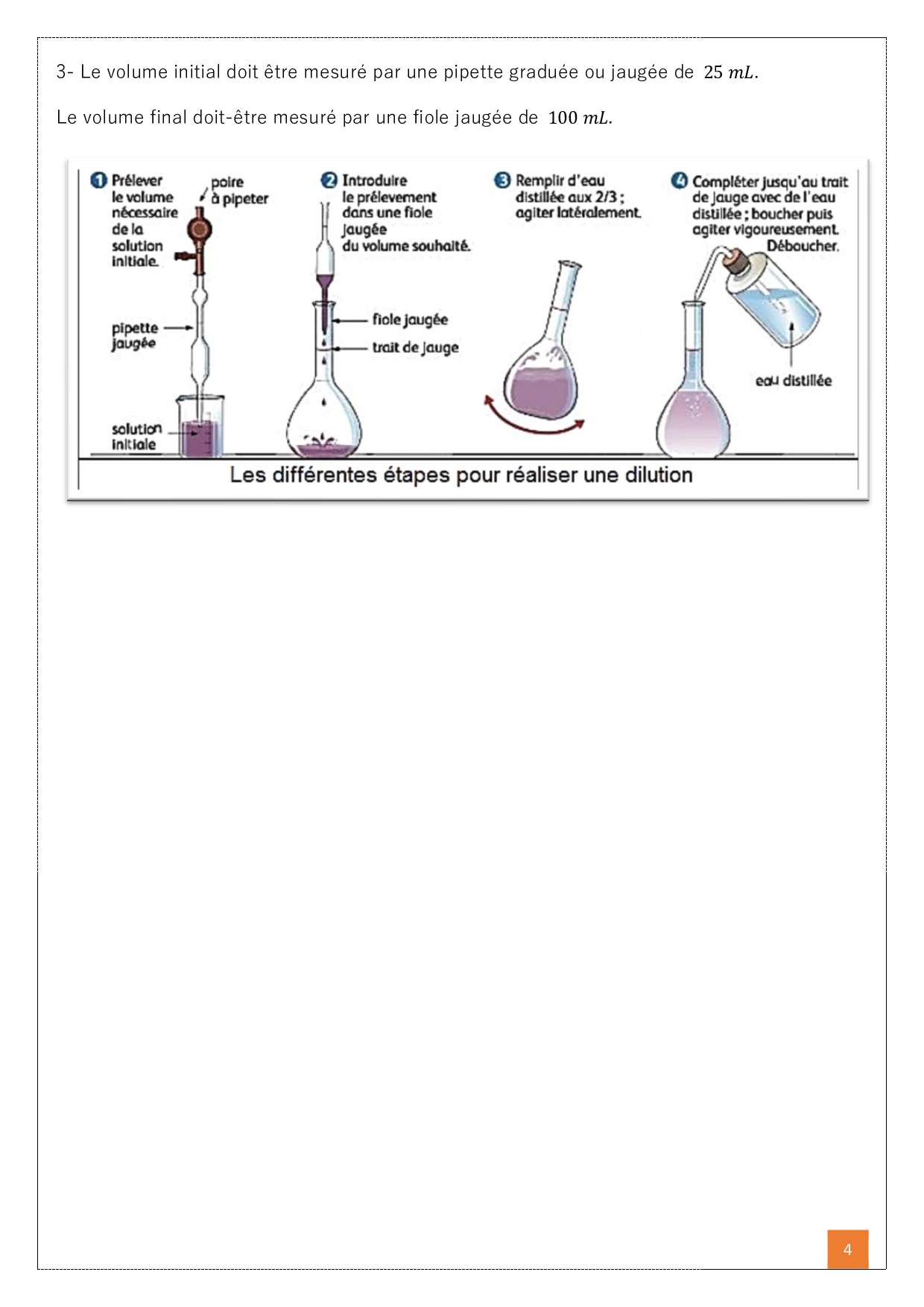 3- Le volume initial doit être mesuré par une pipette graduée ou jaugée de $25\ mL$.

Le volume final doit-être mesuré par une fiole jaugée de $100\ mL$.

1 Prélever le volume nécessaire de la solution initiale.

poire à pipeter

pipette jaugée

solution initiale

2 Introduire le prélèvement dans une fiole jaugée du volume souhaité.

fiole jaugée

trait de jauge

3 Remplir d'eau distillée aux 2/3 ; agiter latéralement.

4 Compléter jusqu'au trait de jauge avec de l'eau distillée ; boucher puis agiter vigoureusement. Déboucher.

eau distillée

Les différentes étapes pour réaliser une dilution

4