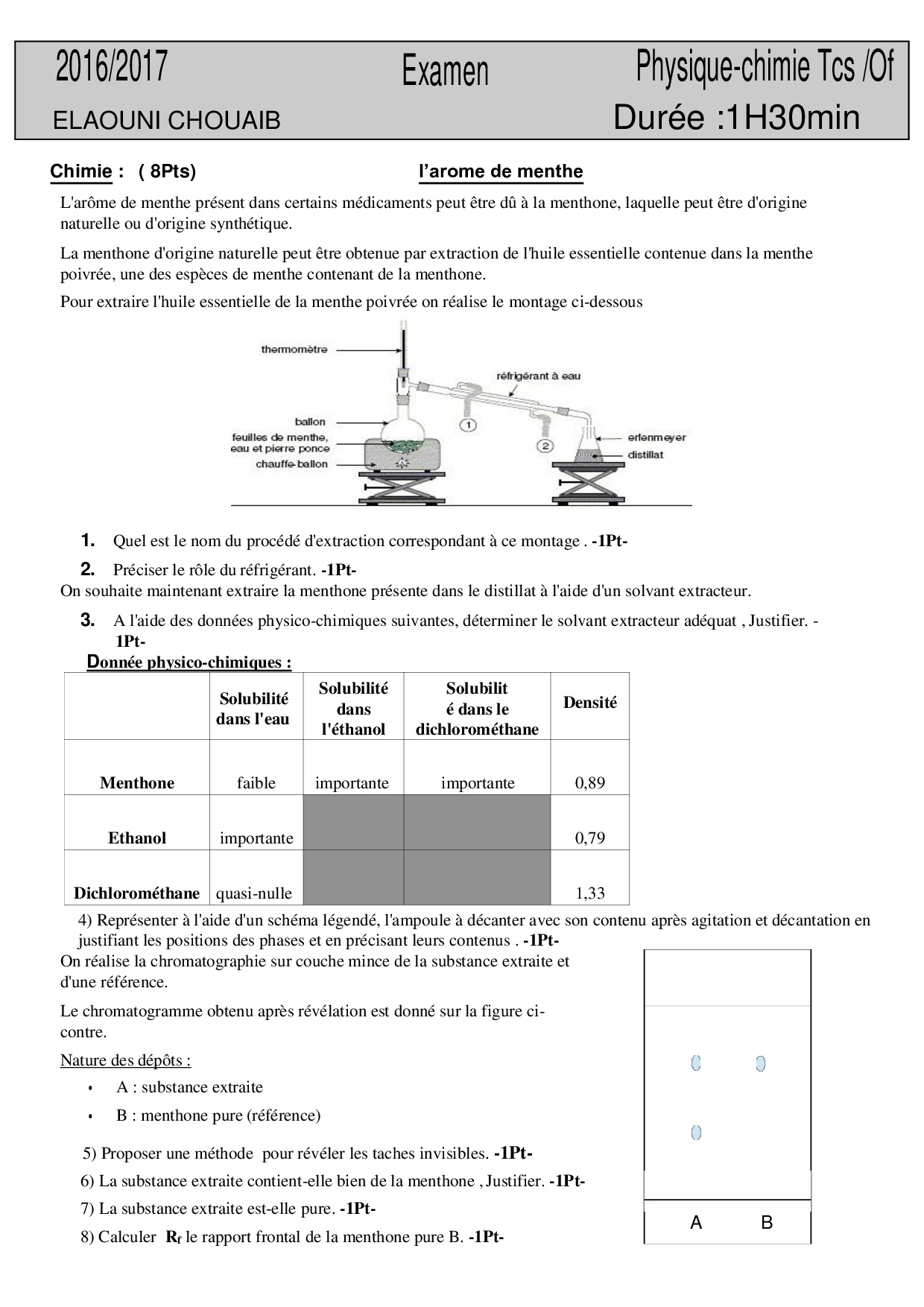 2016/2017 Examen Physique-chimie Tcs /Of

ELAOUNI CHOUAIB Durée :1H30min

Chimie : ( 8Pts) l'arome de menthe

L'arôme de menthe présent dans certains médicaments peut être dû à la menthone, laquelle peut être d'origine naturelle ou d'origine synthétique.

La menthone d'origine naturelle peut être obtenue par extraction de l'huile essentielle contenue dans la menthe poivrée, une des espèces de menthe contenant de la menthone.

Pour extraire l'huile essentielle de la menthe poivrée on réalise le montage ci-dessous

thermomètre
réfrigérant à eau
ballon
feuilles de menthe, eau et pierre ponce
chauffe-ballon
1
2
erlenmeyer
distillat

1. Quel est le nom du procédé d'extraction correspondant à ce montage . -1Pt-

2. Préciser le rôle du réfrigérant. -1Pt-

On souhaite maintenant extraire la menthone présente dans le distillat à l'aide d'un solvant extracteur.

3. A l'aide des données physico-chimiques suivantes, déterminer le solvant extracteur adéquat , Justifier. -1Pt-

Donnée physico-chimiques :

| | Solubilité dans l'eau | Solubilité dans l'éthanol | Solubilit é dans le dichlorométhane | Densité |
|---|---|---|---|---|
| Menthone | faible | importante | importante | 0,89 |
| Ethanol | importante | | | 0,79 |
| Dichlorométhane | quasi-nulle | | | 1,33 |

4) Représenter à l'aide d'un schéma légendé, l'ampoule à décanter avec son contenu après agitation et décantation en justifiant les positions des phases et en précisant leurs contenus . -1Pt-

On réalise la chromatographie sur couche mince de la substance extraite et d'une référence.

Le chromatogramme obtenu après révélation est donné sur la figure ci-contre.

Nature des dépôts :

• A : substance extraite

• B : menthone pure (référence)

5) Proposer une méthode pour révéler les taches invisibles. -1Pt-

6) La substance extraite contient-elle bien de la menthone , Justifier. -1Pt-

7) La substance extraite est-elle pure. -1Pt-

8) Calculer $R_f$ le rapport frontal de la menthone pure B. -1Pt-

A B