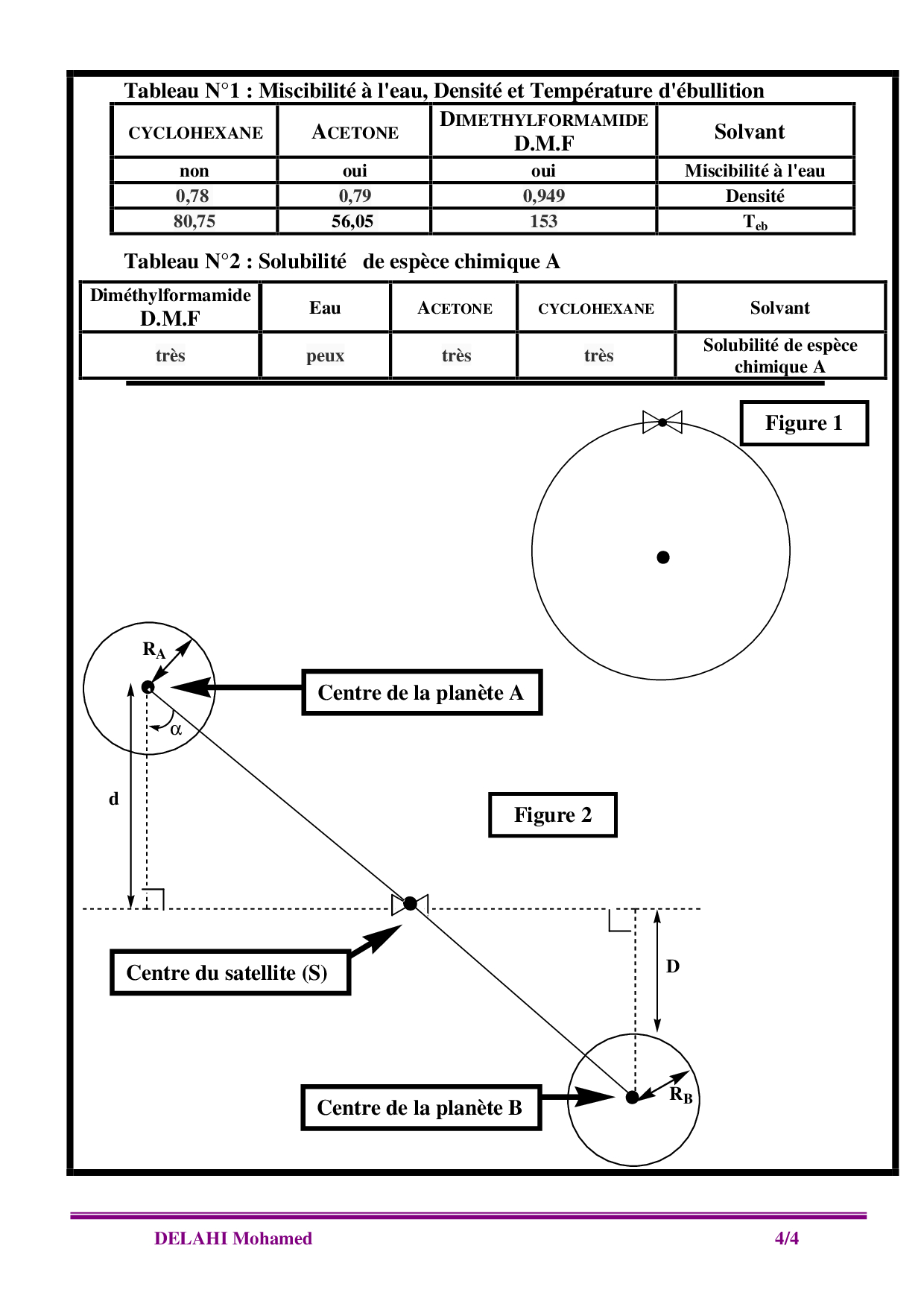 Tableau N°1 : Miscibilité à l'eau, Densité et Température d'ébullition

| CYCLOHEXANE | ACETONE | DIMETHYLFORMAMIDE D.M.F | Solvant |
|---|---|---|---|
| non | oui | oui | Miscibilité à l'eau |
| 0,78 | 0,79 | 0,949 | Densité |
| 80,75 | 56,05 | 153 | $T_{eb}$ |

Tableau N°2 : Solubilité de espèce chimique A

| Diméthylformamide D.M.F | Eau | ACETONE | CYCLOHEXANE | Solvant |
|---|---|---|---|---|
| très | peux | très | très | Solubilité de espèce chimique A |

Figure 1

$R_A$

Centre de la planète A

$\alpha$

d

Figure 2

Centre du satellite (S)

D

Centre de la planète B

$R_B$

DELAHI Mohamed

4/4