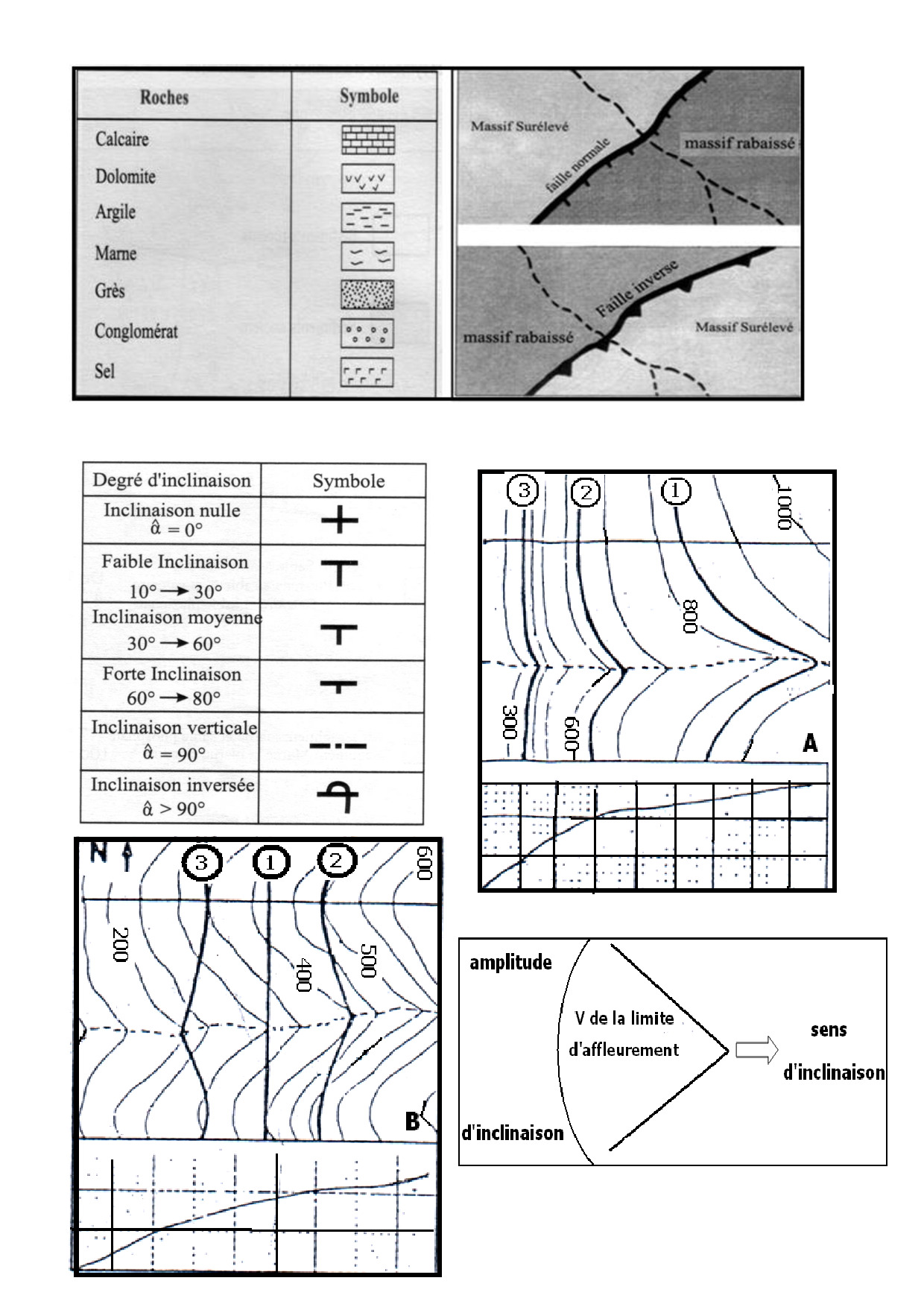 | Roches | Symbole |
|---|---|
| Calcaire | |
| Dolomite | |
| Argile | |
| Marne | |
| Grès | |
| Conglomérat | |
| Sel | |

Massif Surélevé
faille normale
massif rabaissé

Faille inverse
massif rabaissé
Massif Surélevé

| Degré d'inclinaison | Symbole |
|---|---|
| Inclinaison nulle $\hat{\alpha} = 0°$ | |
| Faible Inclinaison $10° \rightarrow 30°$ | |
| Inclinaison moyenne $30° \rightarrow 60°$ | |
| Forte Inclinaison $60° \rightarrow 80°$ | |
| Inclinaison verticale $\hat{\alpha} = 90°$ | |
| Inclinaison inversée $\hat{\alpha} > 90°$ | |

3 2 1
1000
800
300
600
A

N
3 1 2
600
200
400
500
B

amplitude
d'inclinaison
V de la limite d'affleurement
sens d'inclinaison