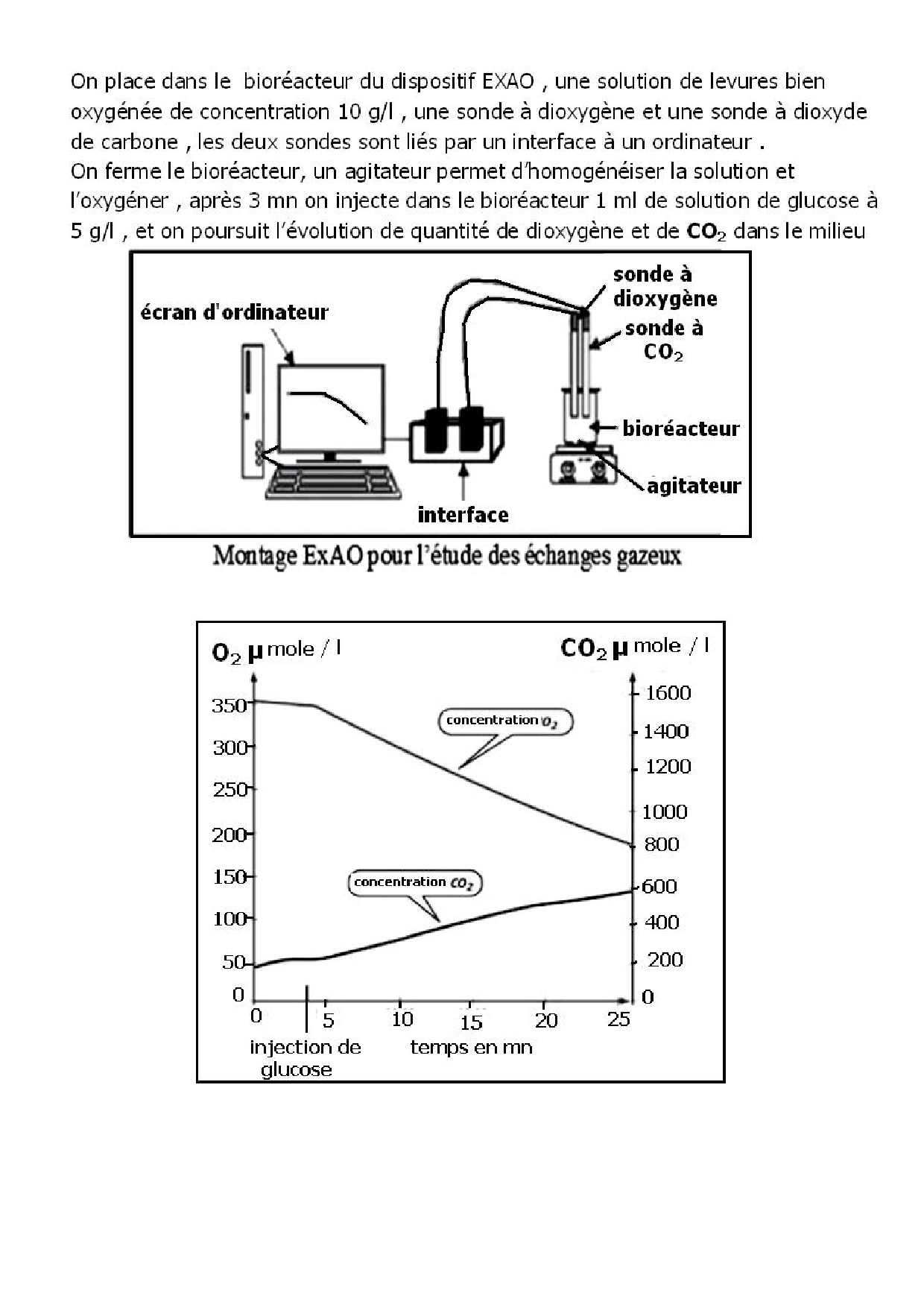 On place dans le bioréacteur du dispositif EXAO , une solution de levures bien oxygénée de concentration 10 g/l , une sonde à dioxygène et une sonde à dioxyde de carbone , les deux sondes sont liés par un interface à un ordinateur .
On ferme le bioréacteur, un agitateur permet d'homogénéiser la solution et l'oxygéner , après 3 mn on injecte dans le bioréacteur 1 ml de solution de glucose à 5 g/l , et on poursuit l'évolution de quantité de dioxygène et de $CO_2$ dans le milieu

écran d'ordinateur
sonde à dioxygène
sonde à $CO_2$
bioréacteur
agitateur
interface

Montage ExAO pour l'étude des échanges gazeux

$O_2$ µ mole / l
$CO_2$ µ mole / l
350
300
250
200
150
100
50
0
1600
1400
1200
1000
800
600
400
200
0
concentration $O_2$
concentration $CO_2$
0
5
10
15
20
25
injection de glucose
temps en mn