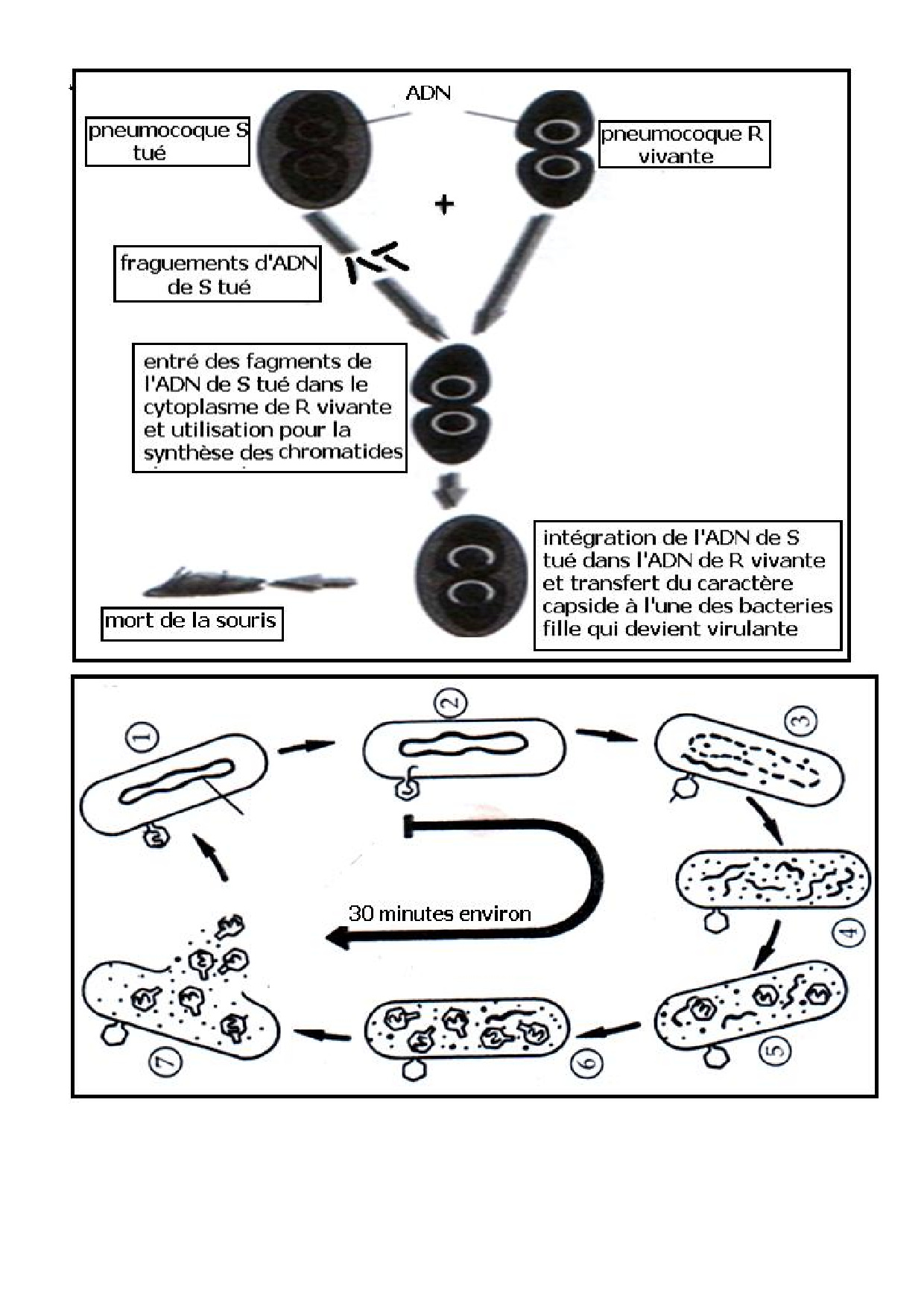 ADN

pneumocoque S tué

pneumocoque R vivante

+

fraguements d'ADN de S tué

entré des fagments de l'ADN de S tué dans le cytoplasme de R vivante et utilisation pour la synthèse des chromatides

intégration de l'ADN de S tué dans l'ADN de R vivante et transfert du caractère capside à l'une des bacteries fille qui devient virulante

mort de la souris

1

2

3

4

5

6

7

30 minutes environ