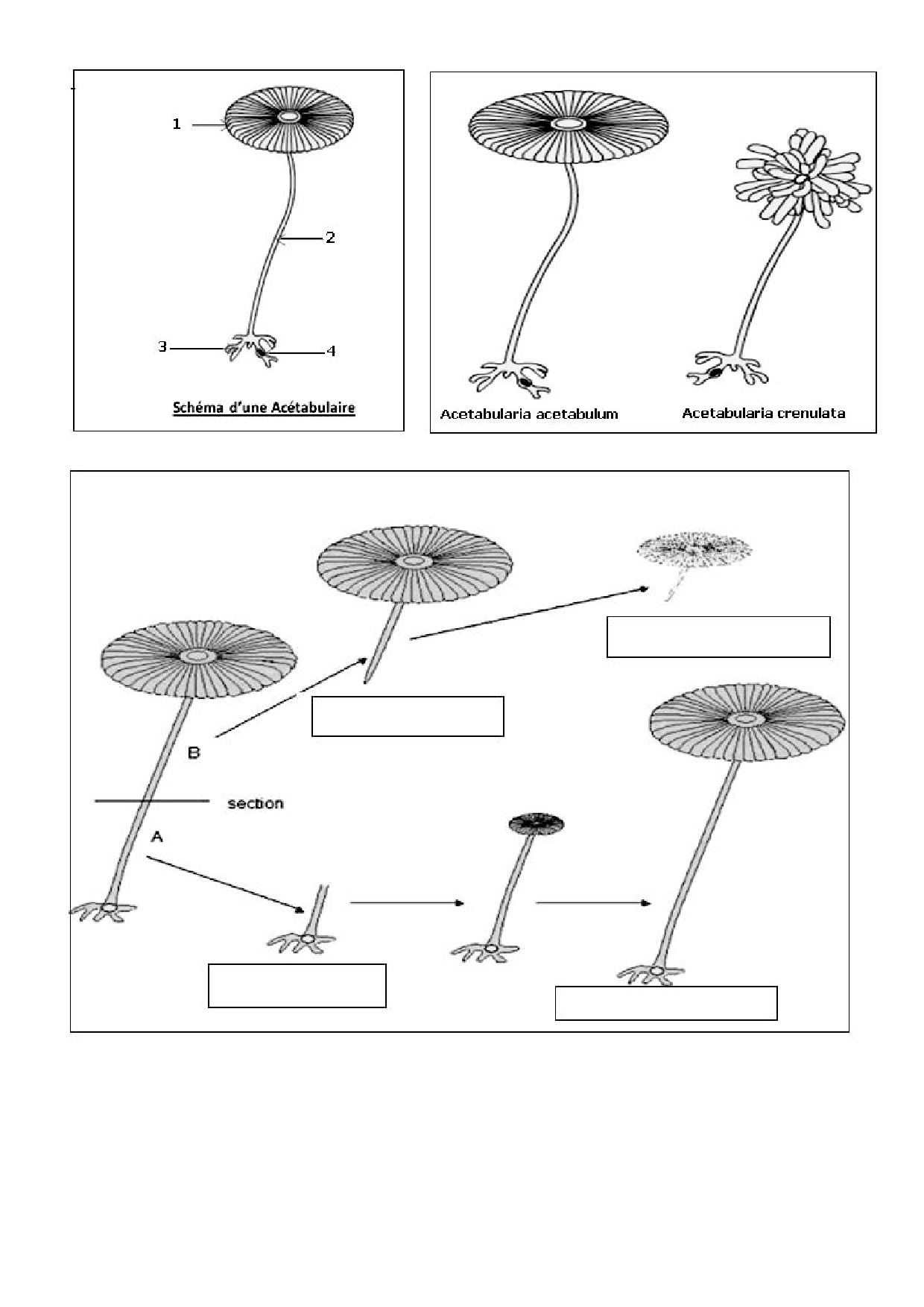 1
2
3
4
Schéma d'une Acétabulaire

Acetabularia acetabulum
Acetabularia crenulata

B
section
A