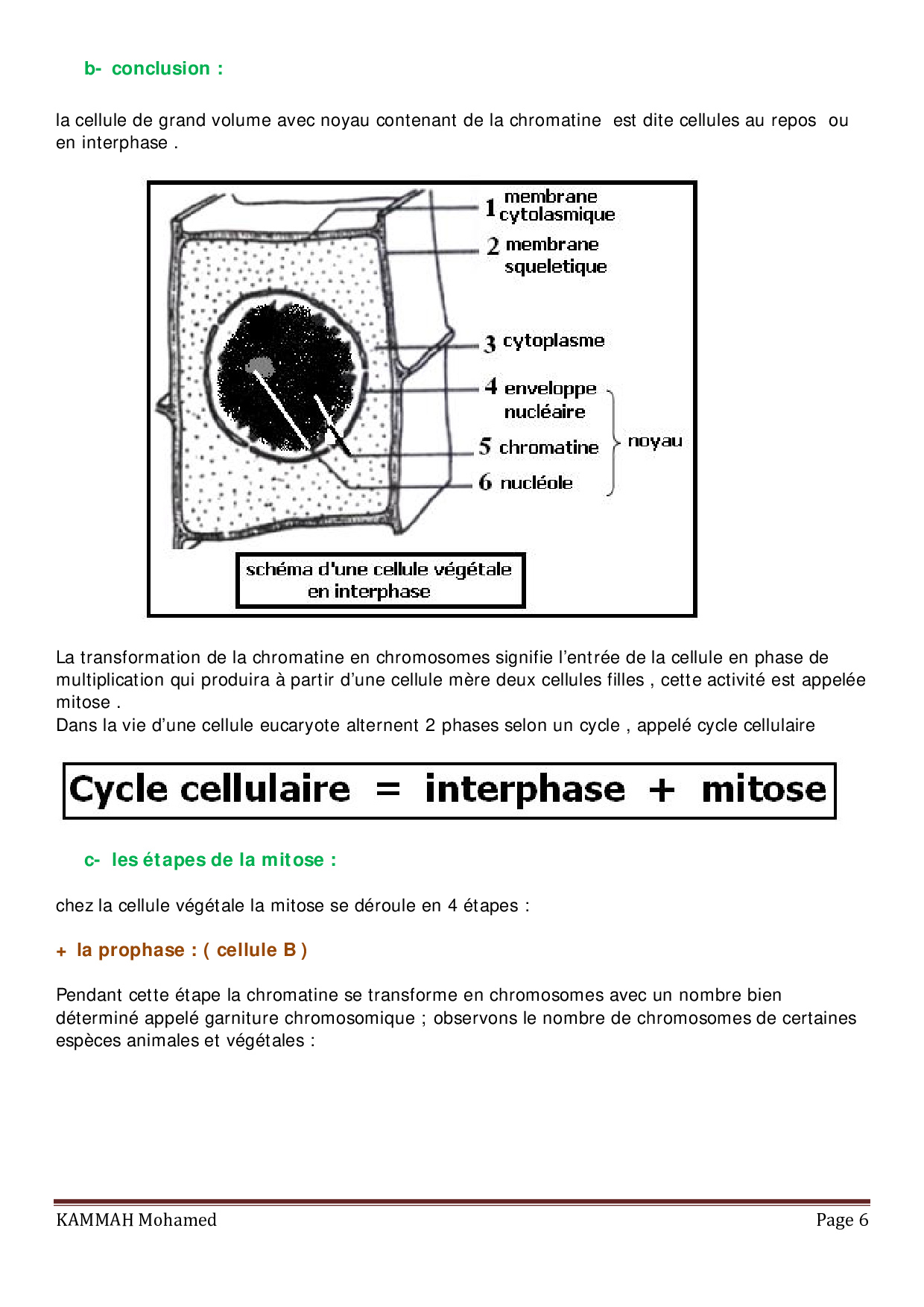 b- conclusion :

la cellule de grand volume avec noyau contenant de la chromatine est dite cellules au repos ou en interphase .

1 membrane cytolasmique
2 membrane squeletique
3 cytoplasme
4 enveloppe nucléaire
5 chromatine
6 nucléole
noyau

schéma d'une cellule végétale en interphase

La transformation de la chromatine en chromosomes signifie l'entrée de la cellule en phase de multiplication qui produira à partir d'une cellule mère deux cellules filles , cette activité est appelée mitose .
Dans la vie d'une cellule eucaryote alternent 2 phases selon un cycle , appelé cycle cellulaire

Cycle cellulaire = interphase + mitose

c- les étapes de la mitose :

chez la cellule végétale la mitose se déroule en 4 étapes :

+ la prophase : ( cellule B )

Pendant cette étape la chromatine se transforme en chromosomes avec un nombre bien déterminé appelé garniture chromosomique ; observons le nombre de chromosomes de certaines espèces animales et végétales :

KAMMAH Mohamed
Page 6