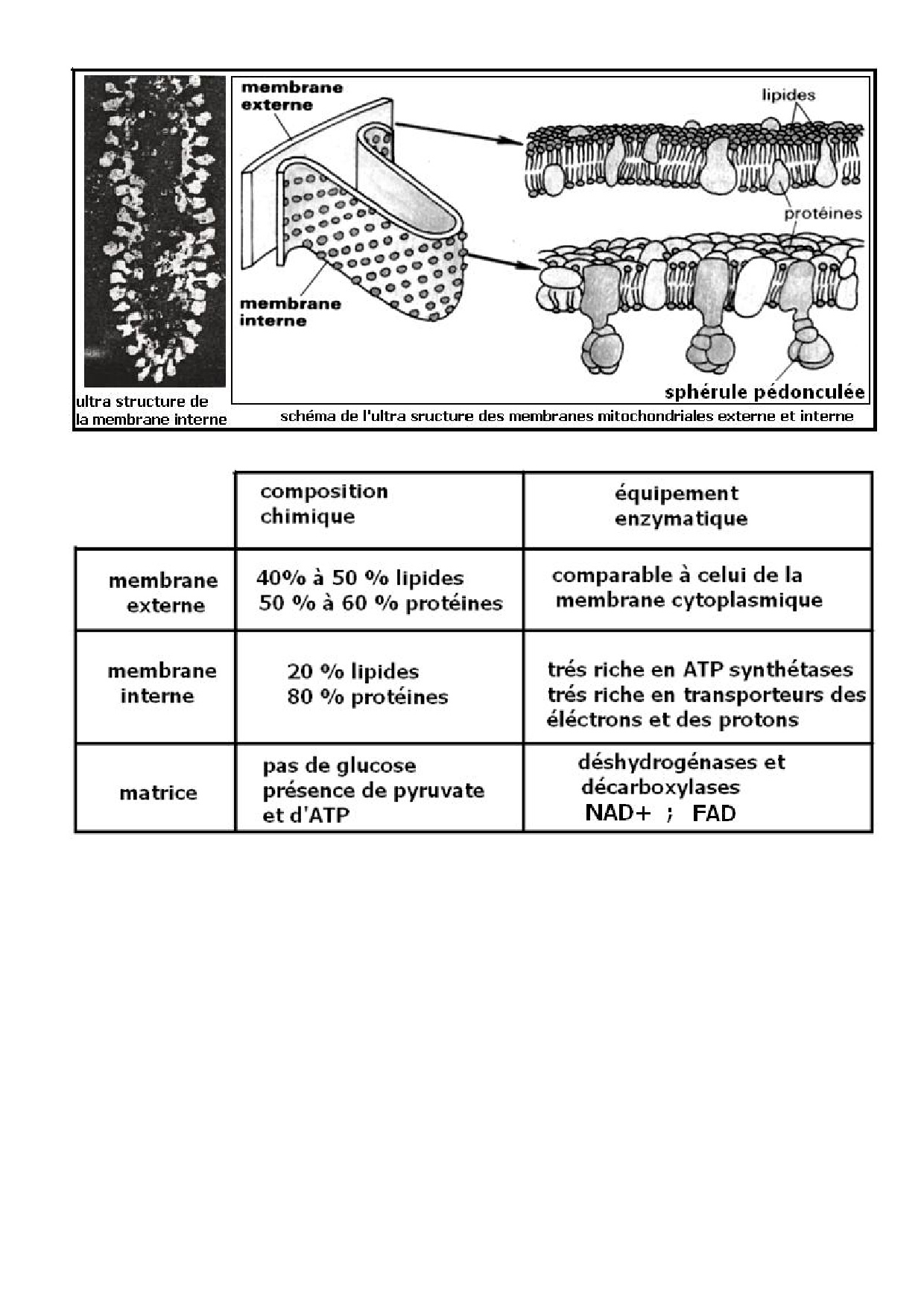 membrane externe

lipides

protéines

membrane interne

sphérule pédonculée

ultra structure de la membrane interne

schéma de l'ultra sructure des membranes mitochondriales externe et interne

| | composition chimique | équipement enzymatique |
|---|---|---|
| membrane externe | 40% à 50 % lipides 50 % à 60 % protéines | comparable à celui de la membrane cytoplasmique |
| membrane interne | 20 % lipides 80 % protéines | trés riche en ATP synthétases trés riche en transporteurs des éléctrons et des protons |
| matrice | pas de glucose présence de pyruvate et d'ATP | déshydrogénases et décarboxylases NAD+ ; FAD |