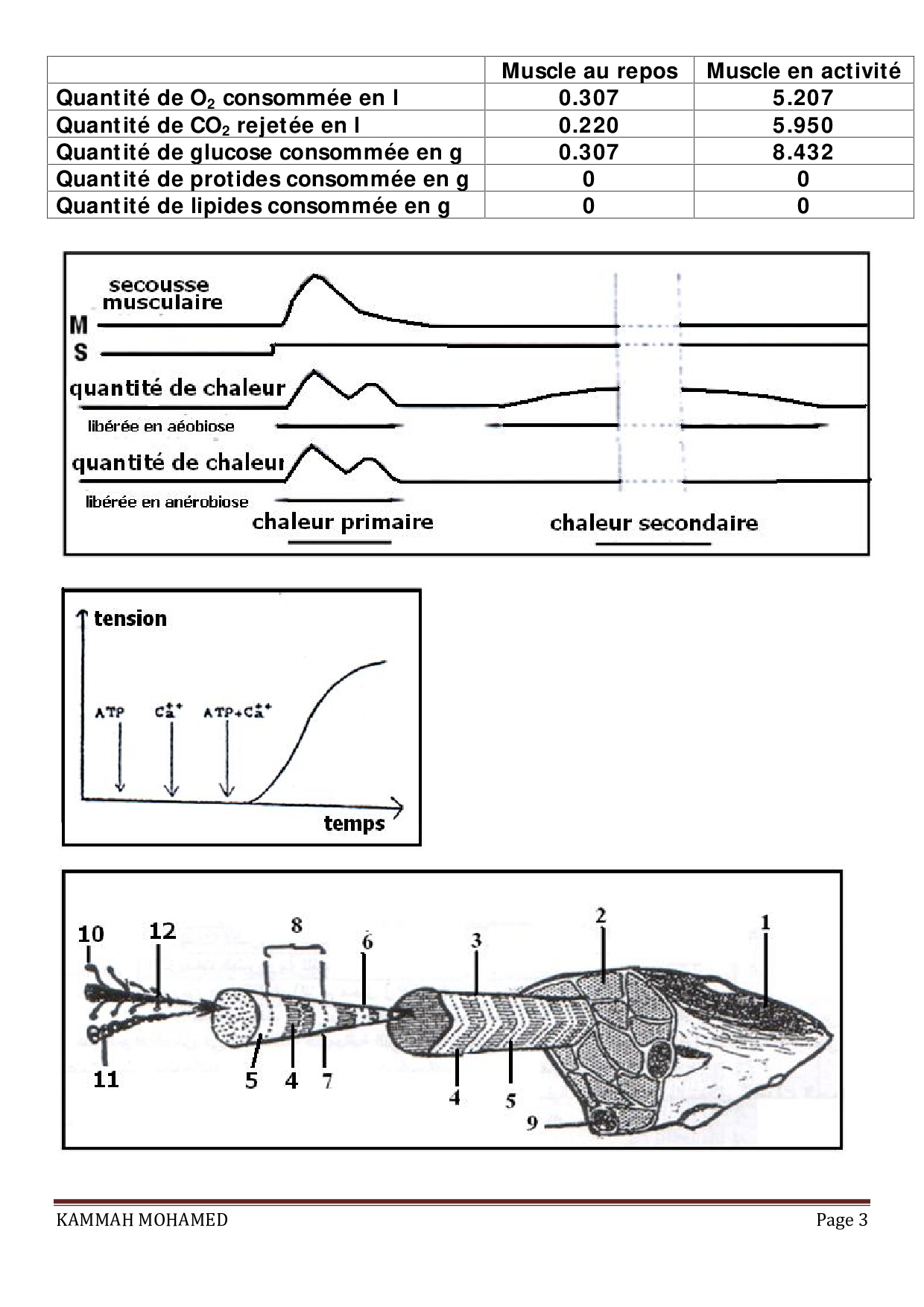 | | Muscle au repos | Muscle en activité |
|---|---|---|
| Quantité de $O_2$ consommée en l | 0.307 | 5.207 |
| Quantité de $CO_2$ rejetée en l | 0.220 | 5.950 |
| Quantité de glucose consommée en g | 0.307 | 8.432 |
| Quantité de protides consommée en g | 0 | 0 |
| Quantité de lipides consommée en g | 0 | 0 |

secousse musculaire
M
S
quantité de chaleur
libérée en aéobiose
quantité de chaleur
libérée en anérobiose
chaleur primaire
chaleur secondaire

tension
ATP
$Ca^{++}$
ATP+$Ca^{++}$
temps

10
12
8
6
3
2
1
11
5
4
7
4
5
9

KAMMAH MOHAMED
Page 3