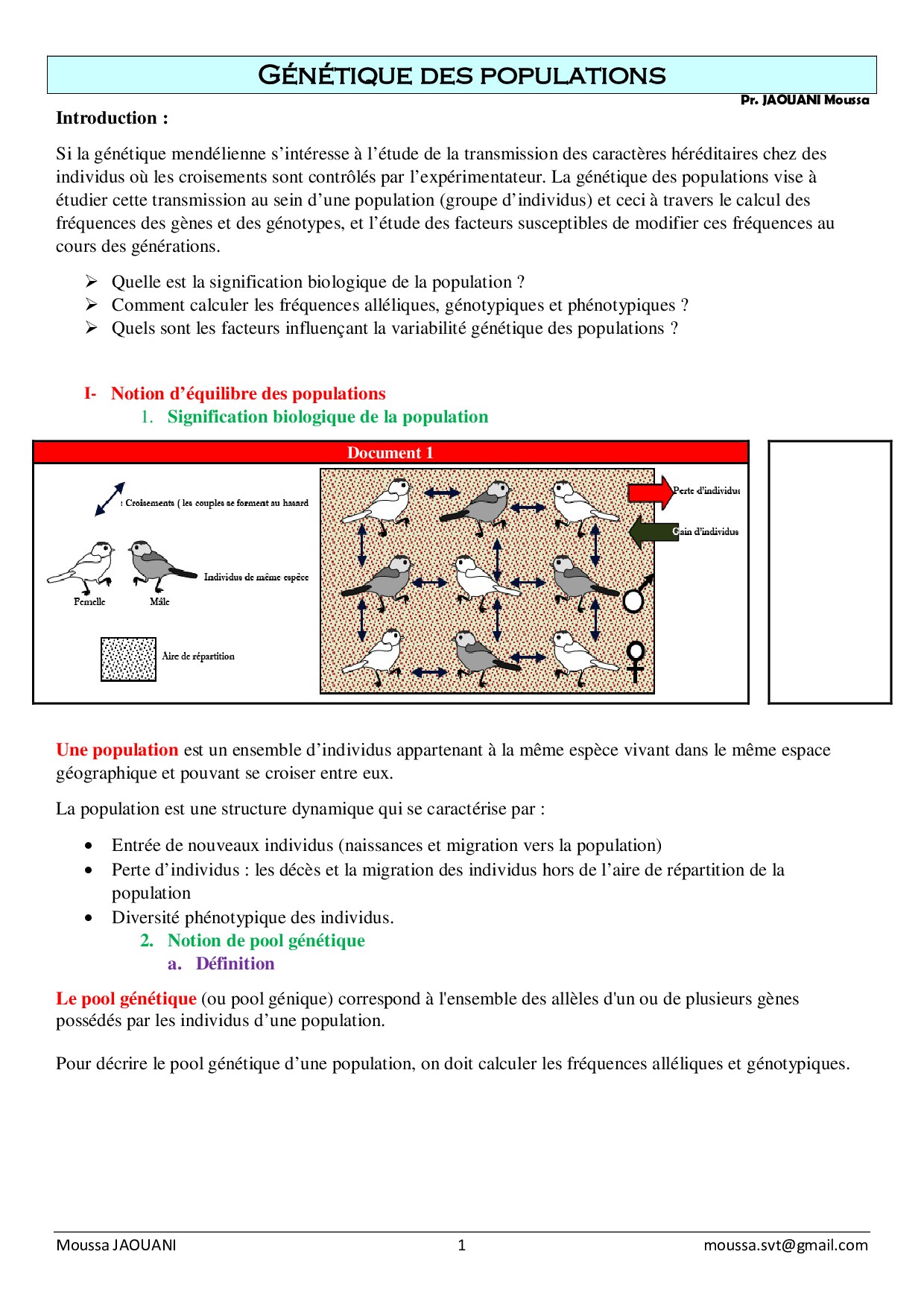 GÉNÉTIQUE DES POPULATIONS

Pr. JAOUANI Moussa

Introduction :

Si la génétique mendélienne s'intéresse à l'étude de la transmission des caractères héréditaires chez des individus où les croisements sont contrôlés par l'expérimentateur. La génétique des populations vise à étudier cette transmission au sein d'une population (groupe d'individus) et ceci à travers le calcul des fréquences des gènes et des génotypes, et l'étude des facteurs susceptibles de modifier ces fréquences au cours des générations.

➢ Quelle est la signification biologique de la population ?
➢ Comment calculer les fréquences alléliques, génotypiques et phénotypiques ?
➢ Quels sont les facteurs influençant la variabilité génétique des populations ?

I- Notion d'équilibre des populations
1. Signification biologique de la population

Document 1

: Croisements ( les couples se forment au hasard

Femelle Mâle

Individus de même espèce

Aire de répartition

Perte d'individus

Gain d'individus

Une population est un ensemble d'individus appartenant à la même espèce vivant dans le même espace géographique et pouvant se croiser entre eux.

La population est une structure dynamique qui se caractérise par :

• Entrée de nouveaux individus (naissances et migration vers la population)
• Perte d'individus : les décès et la migration des individus hors de l'aire de répartition de la population
• Diversité phénotypique des individus.

2. Notion de pool génétique
a. Définition

Le pool génétique (ou pool génique) correspond à l'ensemble des allèles d'un ou de plusieurs gènes possédés par les individus d'une population.

Pour décrire le pool génétique d'une population, on doit calculer les fréquences alléliques et génotypiques.

Moussa JAOUANI 1 moussa.svt@gmail.com