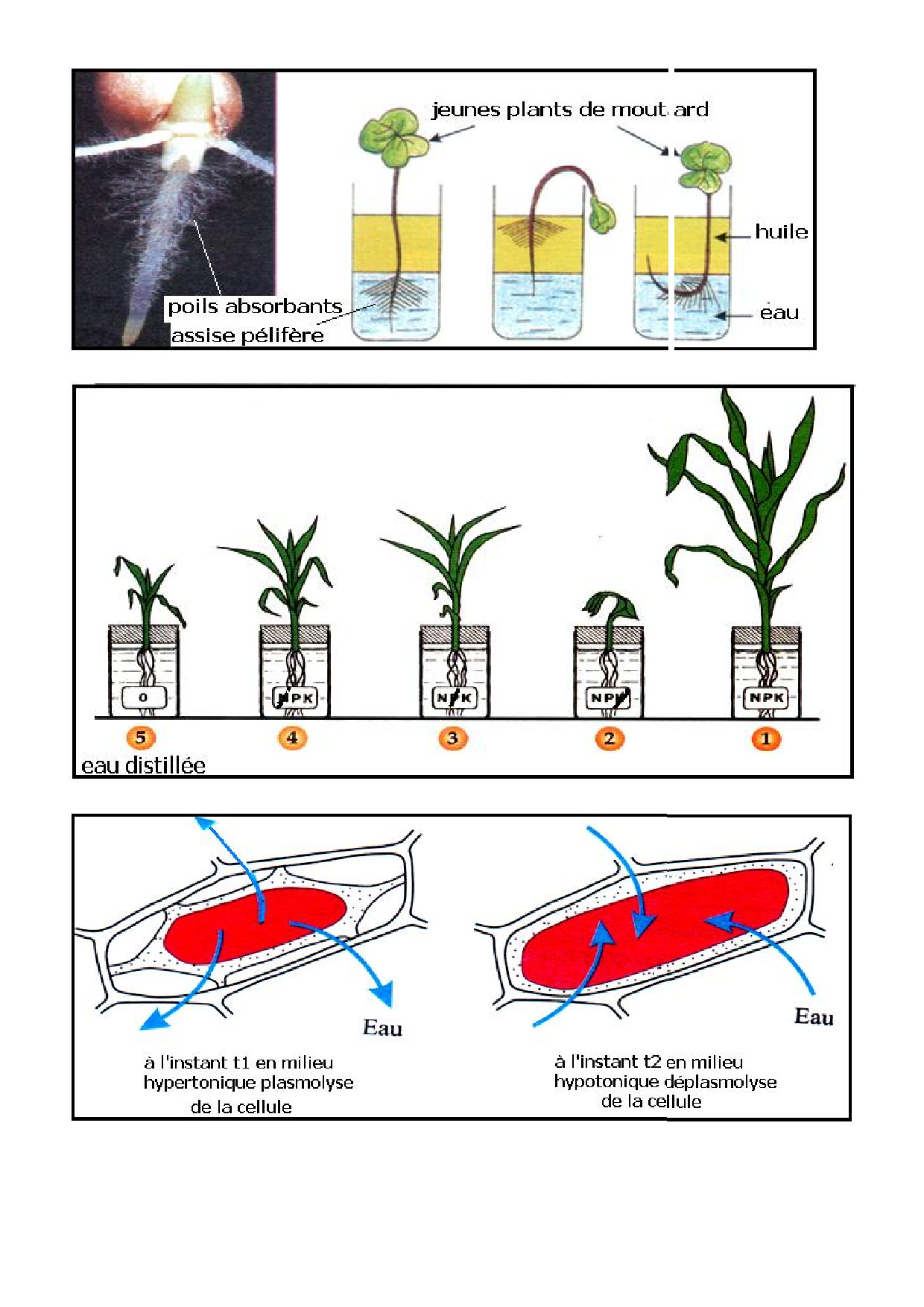 jeunes plants de mout ard

huile

eau

poils absorbants

assise pélifère

0

NPK

NPK

NPK

NPK

5

4

3

2

1

eau distillée

Eau

Eau

à l'instant t1 en milieu hypertonique plasmolyse de la cellule

à l'instant t2 en milieu hypotonique déplasmolyse de la cellule