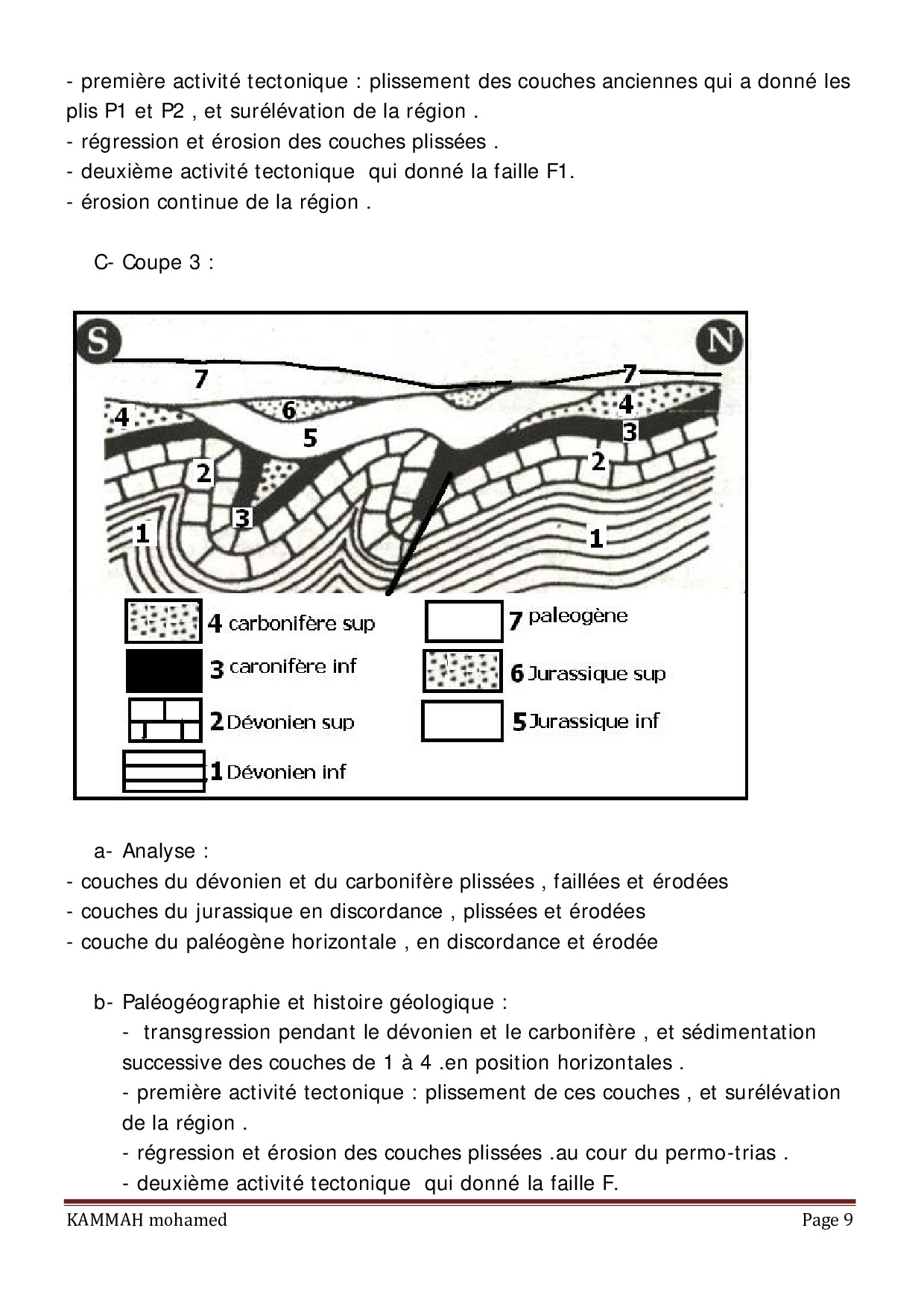 - première activité tectonique : plissement des couches anciennes qui a donné les plis P1 et P2 , et surélévation de la région .
- régression et érosion des couches plissées .
- deuxième activité tectonique qui donné la faille F1.
- érosion continue de la région .

C- Coupe 3 :

S N
7 7
4 6 4
5 3
2 2
3
1 1

4 carbonifère sup
3 caronifère inf
2 Dévonien sup
1 Dévonien inf
7 paleogène
6 Jurassique sup
5 Jurassique inf

a- Analyse :
- couches du dévonien et du carbonifère plissées , faillées et érodées
- couches du jurassique en discordance , plissées et érodées
- couche du paléogène horizontale , en discordance et érodée

b- Paléogéographie et histoire géologique :
- transgression pendant le dévonien et le carbonifère , et sédimentation successive des couches de 1 à 4 .en position horizontales .
- première activité tectonique : plissement de ces couches , et surélévation de la région .
- régression et érosion des couches plissées .au cour du permo-trias .
- deuxième activité tectonique qui donné la faille F.

KAMMAH mohamed
Page 9