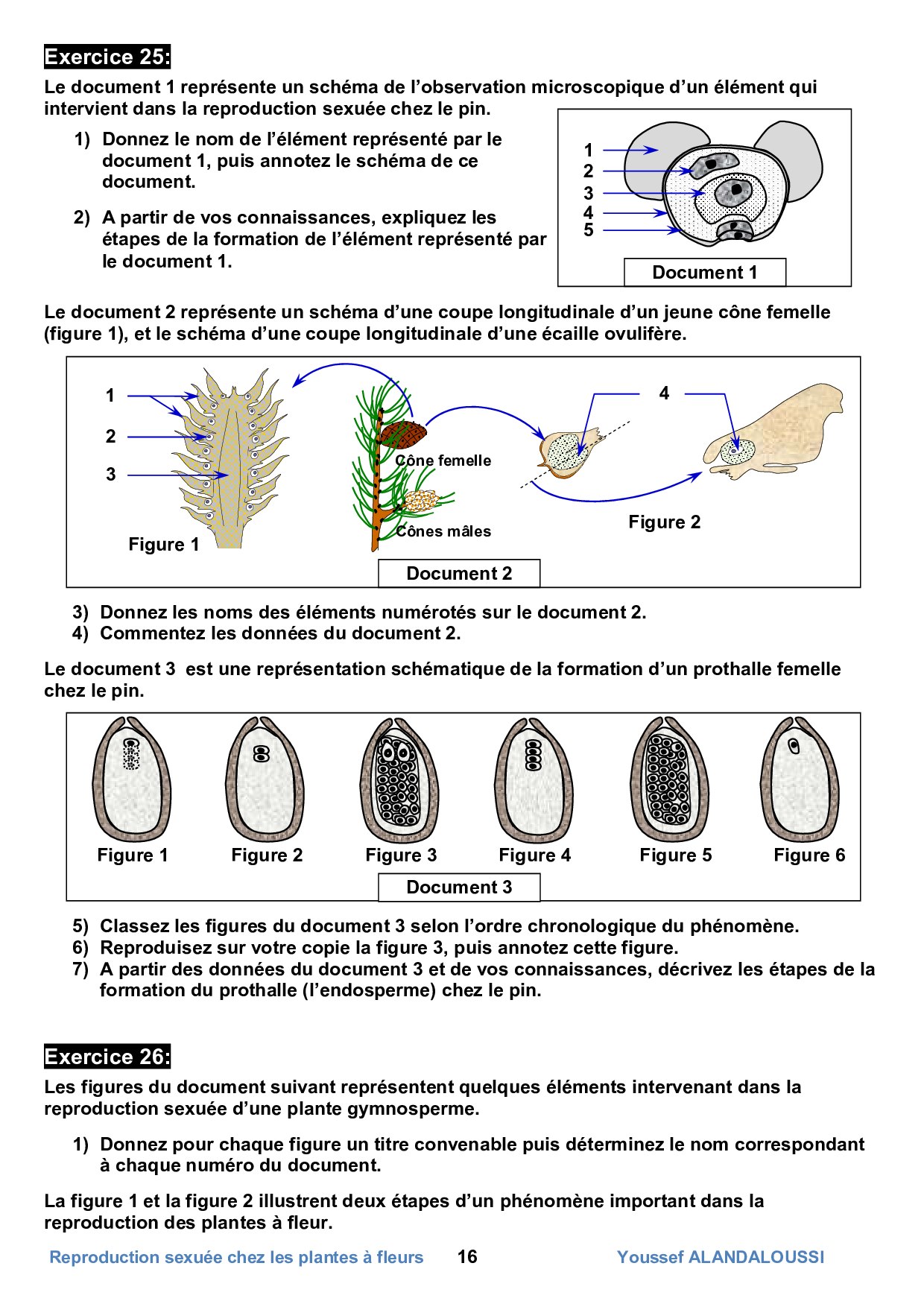 Exercice 25:

Le document 1 représente un schéma de l'observation microscopique d'un élément qui intervient dans la reproduction sexuée chez le pin.

1) Donnez le nom de l'élément représenté par le document 1, puis annotez le schéma de ce document.

2) A partir de vos connaissances, expliquez les étapes de la formation de l'élément représenté par le document 1.

1
2
3
4
5
Document 1

Le document 2 représente un schéma d'une coupe longitudinale d'un jeune cône femelle (figure 1), et le schéma d'une coupe longitudinale d'une écaille ovulifère.

1
2
3
Figure 1
Cône femelle
Cônes mâles
4
Figure 2
Document 2

3) Donnez les noms des éléments numérotés sur le document 2.
4) Commentez les données du document 2.

Le document 3 est une représentation schématique de la formation d'un prothalle femelle chez le pin.

Figure 1 Figure 2 Figure 3 Figure 4 Figure 5 Figure 6
Document 3

5) Classez les figures du document 3 selon l'ordre chronologique du phénomène.
6) Reproduisez sur votre copie la figure 3, puis annotez cette figure.
7) A partir des données du document 3 et de vos connaissances, décrivez les étapes de la formation du prothalle (l'endosperme) chez le pin.

Exercice 26:

Les figures du document suivant représentent quelques éléments intervenant dans la reproduction sexuée d'une plante gymnosperme.

1) Donnez pour chaque figure un titre convenable puis déterminez le nom correspondant à chaque numéro du document.

La figure 1 et la figure 2 illustrent deux étapes d'un phénomène important dans la reproduction des plantes à fleur.

Reproduction sexuée chez les plantes à fleurs 16 Youssef ALANDALOUSSI