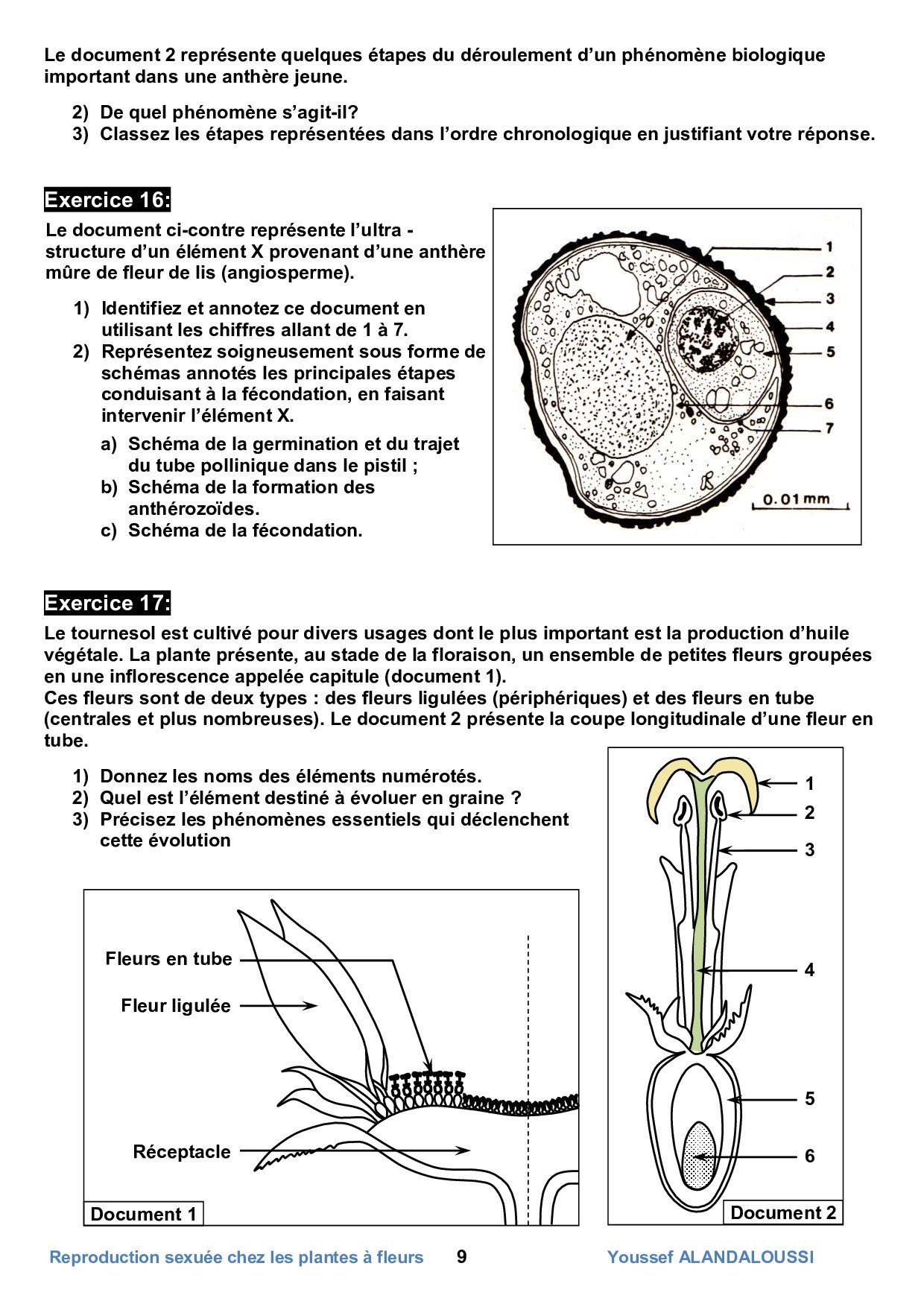 Le document 2 représente quelques étapes du déroulement d'un phénomène biologique important dans une anthère jeune.

2) De quel phénomène s'agit-il?
3) Classez les étapes représentées dans l'ordre chronologique en justifiant votre réponse.

Exercice 16:

Le document ci-contre représente l'ultra - structure d'un élément X provenant d'une anthère mûre de fleur de lis (angiosperme).

1) Identifiez et annotez ce document en utilisant les chiffres allant de 1 à 7.
2) Représentez soigneusement sous forme de schémas annotés les principales étapes conduisant à la fécondation, en faisant intervenir l'élément X.
a) Schéma de la germination et du trajet du tube pollinique dans le pistil ;
b) Schéma de la formation des anthérozoïdes.
c) Schéma de la fécondation.

1
2
3
4
5
6
7
0.01 mm

Exercice 17:

Le tournesol est cultivé pour divers usages dont le plus important est la production d'huile végétale. La plante présente, au stade de la floraison, un ensemble de petites fleurs groupées en une inflorescence appelée capitule (document 1).
Ces fleurs sont de deux types : des fleurs ligulées (périphériques) et des fleurs en tube (centrales et plus nombreuses). Le document 2 présente la coupe longitudinale d'une fleur en tube.

1) Donnez les noms des éléments numérotés.
2) Quel est l'élément destiné à évoluer en graine ?
3) Précisez les phénomènes essentiels qui déclenchent cette évolution

Fleurs en tube
Fleur ligulée
Réceptacle
Document 1

1
2
3
4
5
6
Document 2

Reproduction sexuée chez les plantes à fleurs 9 Youssef ALANDALOUSSI