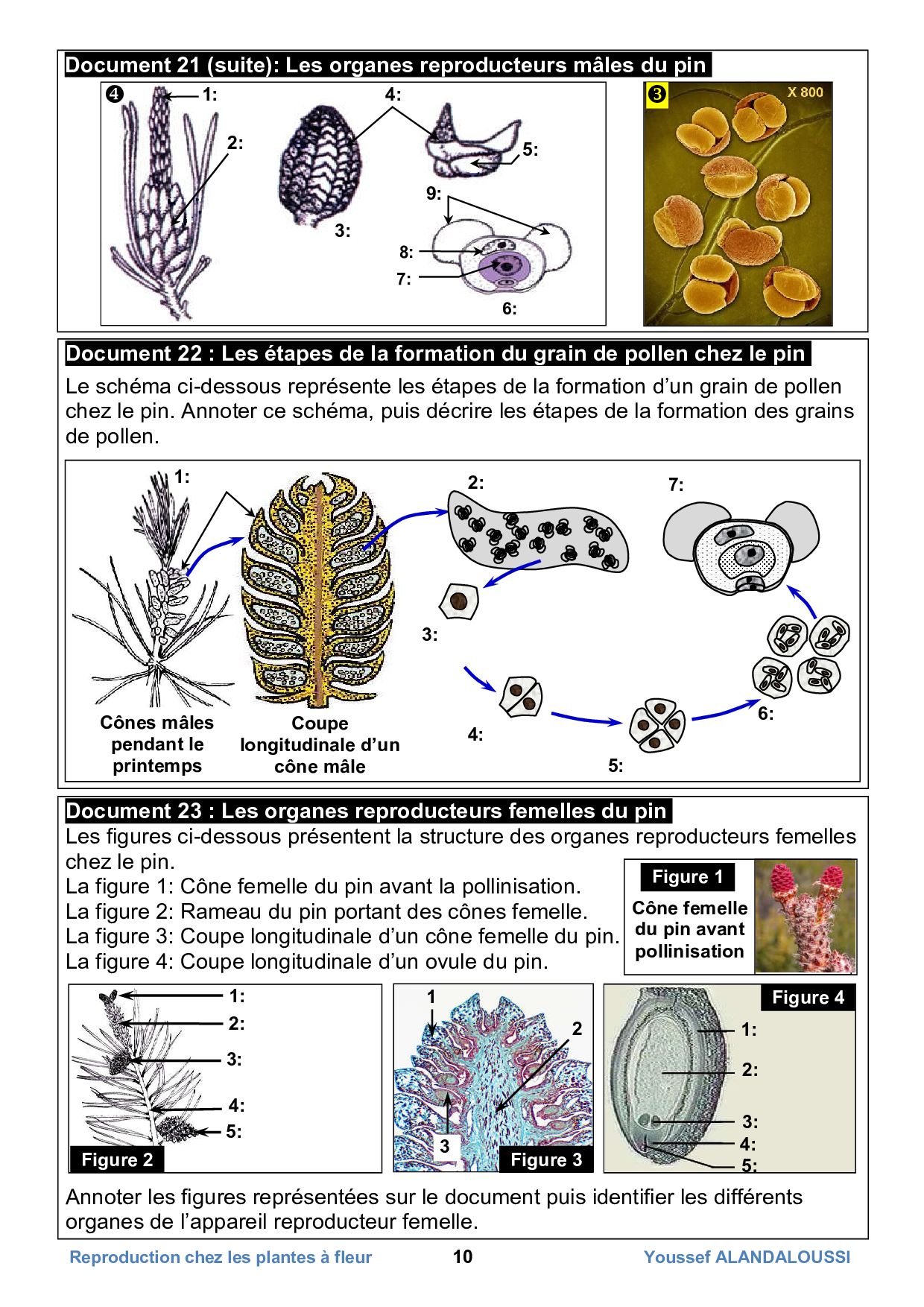 Document 21 (suite): Les organes reproducteurs mâles du pin

❹ 1:
2:
3:
4:
5:
9:
8:
7:
6:

❸ X 800

Document 22 : Les étapes de la formation du grain de pollen chez le pin

Le schéma ci-dessous représente les étapes de la formation d'un grain de pollen chez le pin. Annoter ce schéma, puis décrire les étapes de la formation des grains de pollen.

1:
2:
7:
3:
4:
5:
6:

Cônes mâles pendant le printemps

Coupe longitudinale d'un cône mâle

Document 23 : Les organes reproducteurs femelles du pin

Les figures ci-dessous présentent la structure des organes reproducteurs femelles chez le pin.
La figure 1: Cône femelle du pin avant la pollinisation.
La figure 2: Rameau du pin portant des cônes femelle.
La figure 3: Coupe longitudinale d'un cône femelle du pin.
La figure 4: Coupe longitudinale d'un ovule du pin.

Figure 1
Cône femelle du pin avant pollinisation

1:
2:
3:
4:
5:
Figure 2

1
2
3
Figure 3

Figure 4
1:
2:
3:
4:
5:

Annoter les figures représentées sur le document puis identifier les différents organes de l'appareil reproducteur femelle.

Reproduction chez les plantes à fleur 10 Youssef ALANDALOUSSI