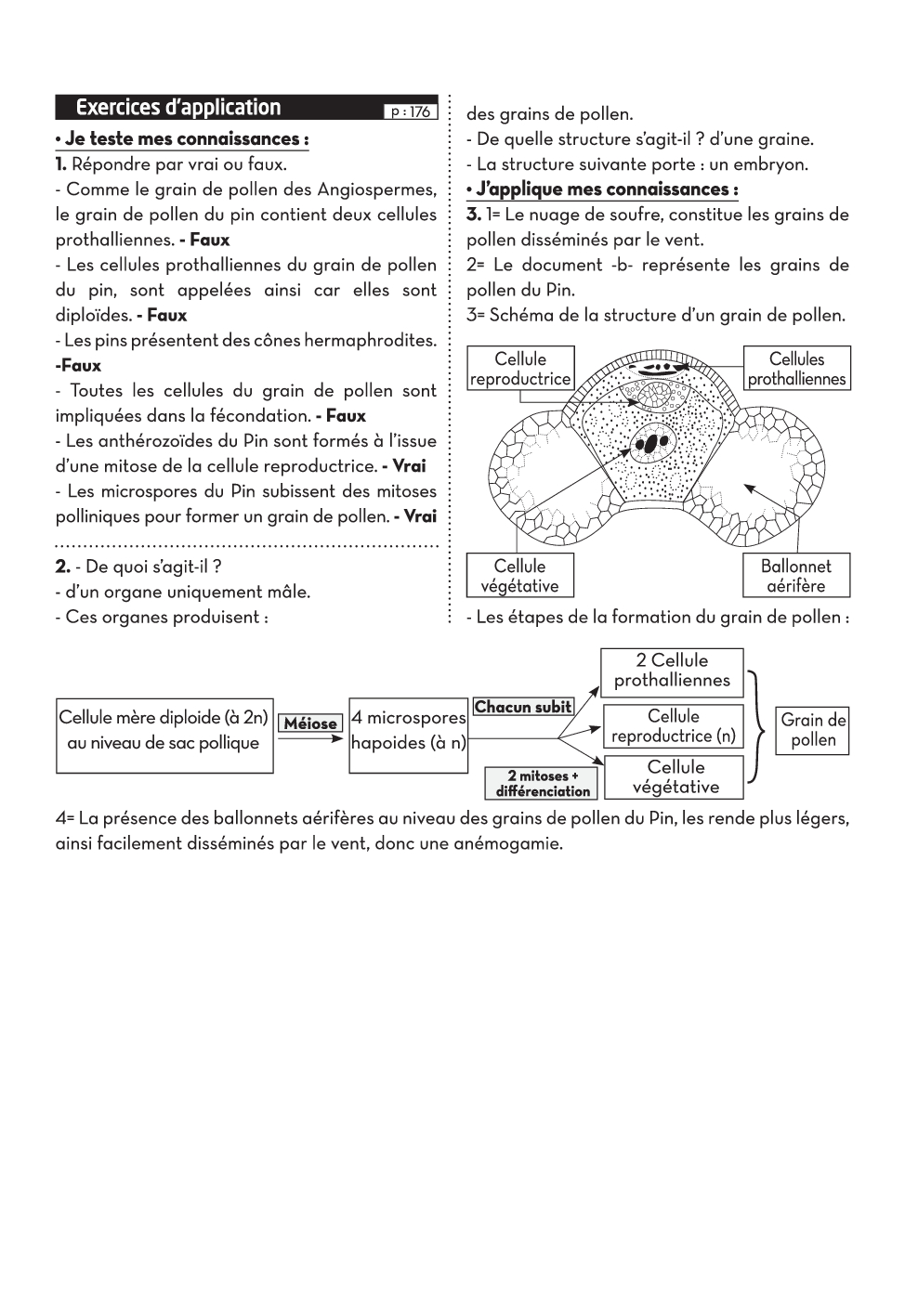 Exercices d'application p : 176

• Je teste mes connaissances :

1. Répondre par vrai ou faux.

- Comme le grain de pollen des Angiospermes, le grain de pollen du pin contient deux cellules prothalliennes. - Faux

- Les cellules prothalliennes du grain de pollen du pin, sont appelées ainsi car elles sont diploïdes. - Faux

- Les pins présentent des cônes hermaphrodites. -Faux

- Toutes les cellules du grain de pollen sont impliquées dans la fécondation. - Faux

- Les anthérozoïdes du Pin sont formés à l'issue d'une mitose de la cellule reproductrice. - Vrai

- Les microspores du Pin subissent des mitoses polliniques pour former un grain de pollen. - Vrai

2. - De quoi s'agit-il ?

- d'un organe uniquement mâle.

- Ces organes produisent : des grains de pollen.

- De quelle structure s'agit-il ? d'une graine.

- La structure suivante porte : un embryon.

• J'applique mes connaissances :

3. 1= Le nuage de soufre, constitue les grains de pollen disséminés par le vent.

2= Le document -b- représente les grains de pollen du Pin.

3= Schéma de la structure d'un grain de pollen.

Cellule reproductrice

Cellules prothalliennes

Cellule végétative

Ballonnet aérifère

- Les étapes de la formation du grain de pollen :

Cellule mère diploide (à 2n) au niveau de sac pollique

Méiose

4 microspores hapoides (à n)

Chacun subit

2 mitoses + différenciation

2 Cellule prothalliennes

Cellule reproductrice (n)

Cellule végétative

Grain de pollen

4= La présence des ballonnets aérifères au niveau des grains de pollen du Pin, les rende plus légers, ainsi facilement disséminés par le vent, donc une anémogamie.