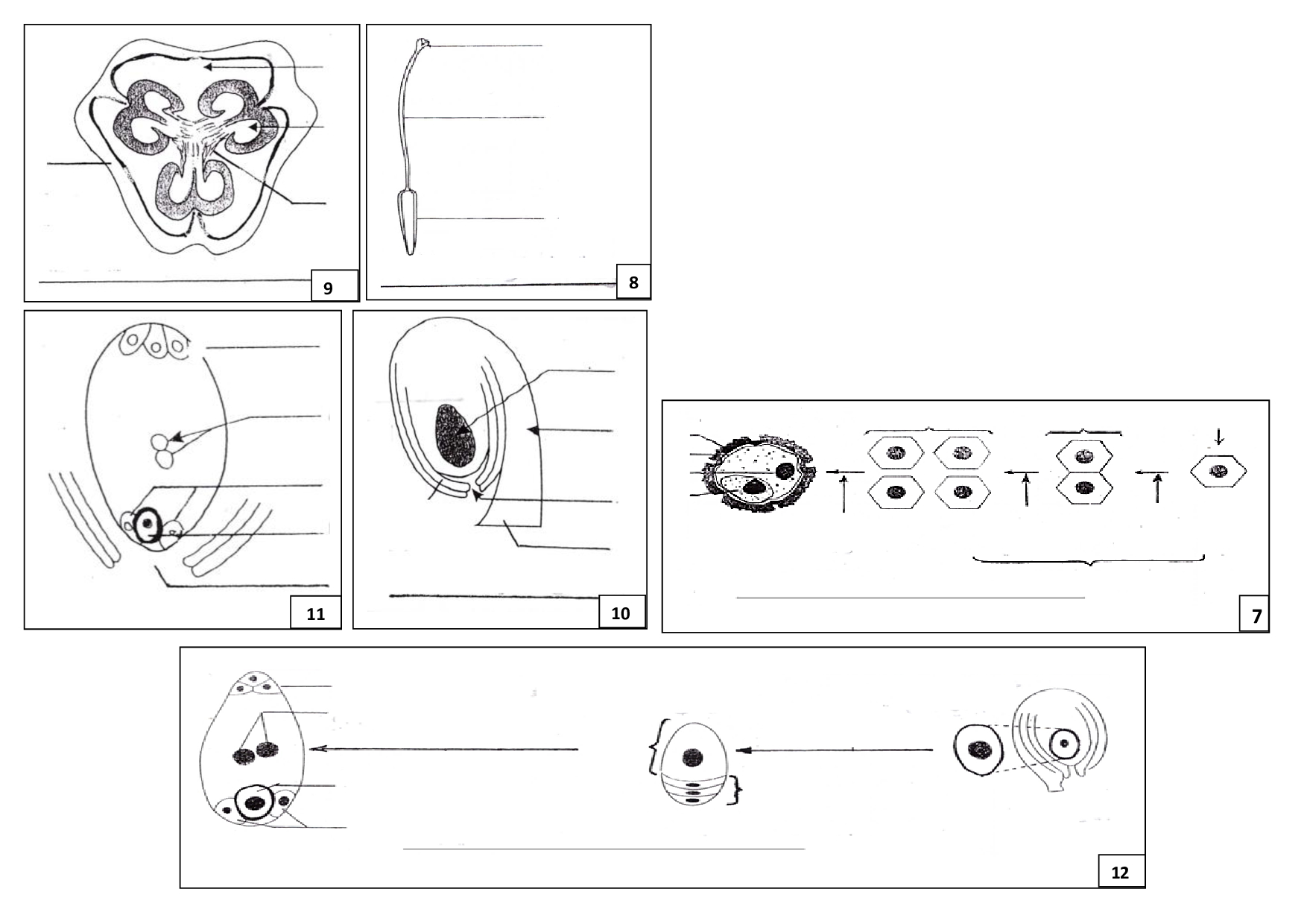 9

8

11

10

7

12