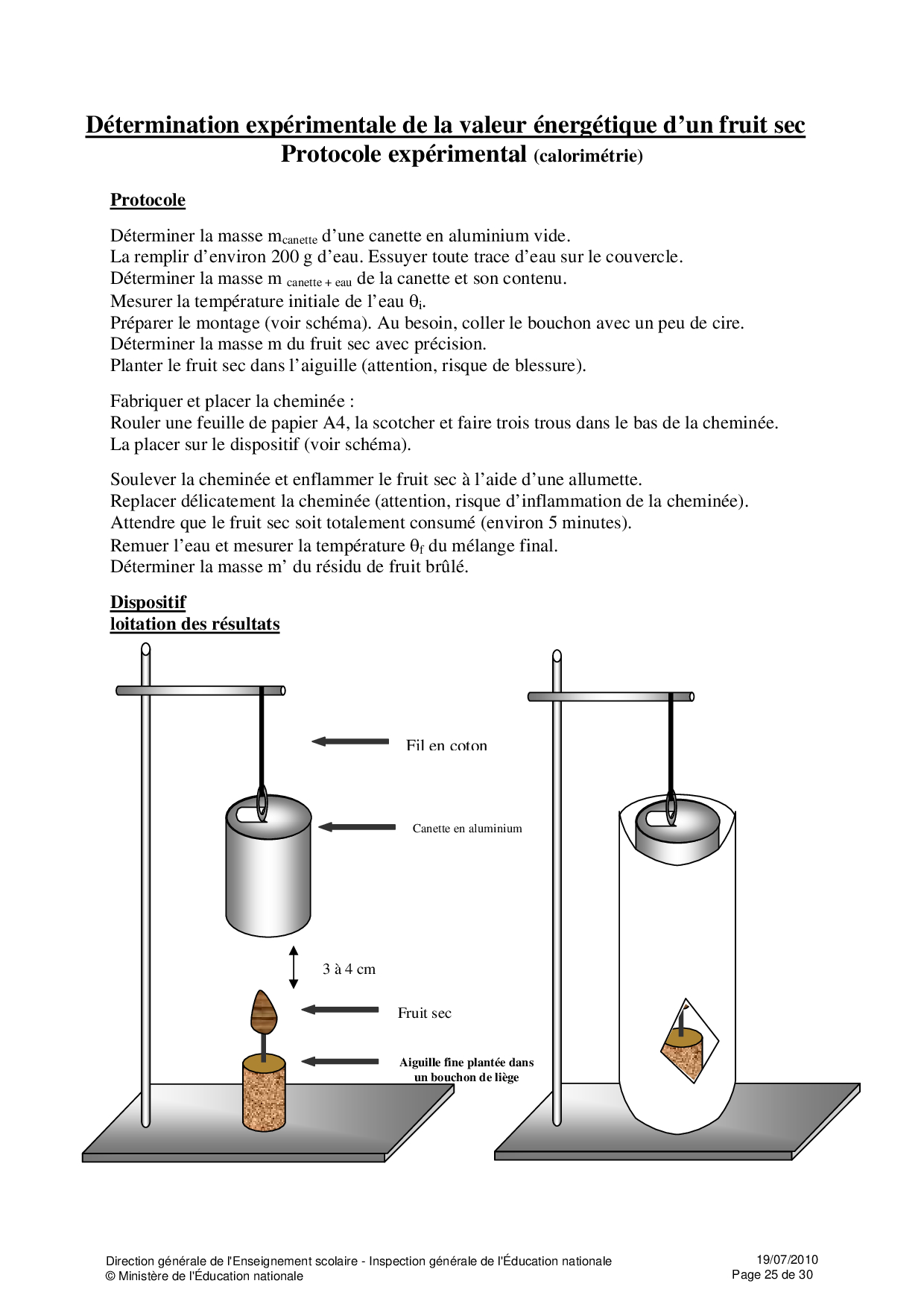 Détermination expérimentale de la valeur énergétique d'un fruit sec
Protocole expérimental (calorimétrie)

Protocole

Déterminer la masse $m_{canette}$ d'une canette en aluminium vide.
La remplir d'environ 200 g d'eau. Essuyer toute trace d'eau sur le couvercle.
Déterminer la masse $m_{canette + eau}$ de la canette et son contenu.
Mesurer la température initiale de l'eau $\theta_i$.
Préparer le montage (voir schéma). Au besoin, coller le bouchon avec un peu de cire.
Déterminer la masse m du fruit sec avec précision.
Planter le fruit sec dans l'aiguille (attention, risque de blessure).

Fabriquer et placer la cheminée :
Rouler une feuille de papier A4, la scotcher et faire trois trous dans le bas de la cheminée.
La placer sur le dispositif (voir schéma).

Soulever la cheminée et enflammer le fruit sec à l'aide d'une allumette.
Replacer délicatement la cheminée (attention, risque d'inflammation de la cheminée).
Attendre que le fruit sec soit totalement consumé (environ 5 minutes).
Remuer l'eau et mesurer la température $\theta_f$ du mélange final.
Déterminer la masse m' du résidu de fruit brûlé.

Dispositif
loitation des résultats

Fil en coton
Canette en aluminium
3 à 4 cm
Fruit sec
Aiguille fine plantée dans un bouchon de liège

Direction générale de l'Enseignement scolaire - Inspection générale de l'Éducation nationale
© Ministère de l'Éducation nationale
19/07/2010
Page 25 de 30