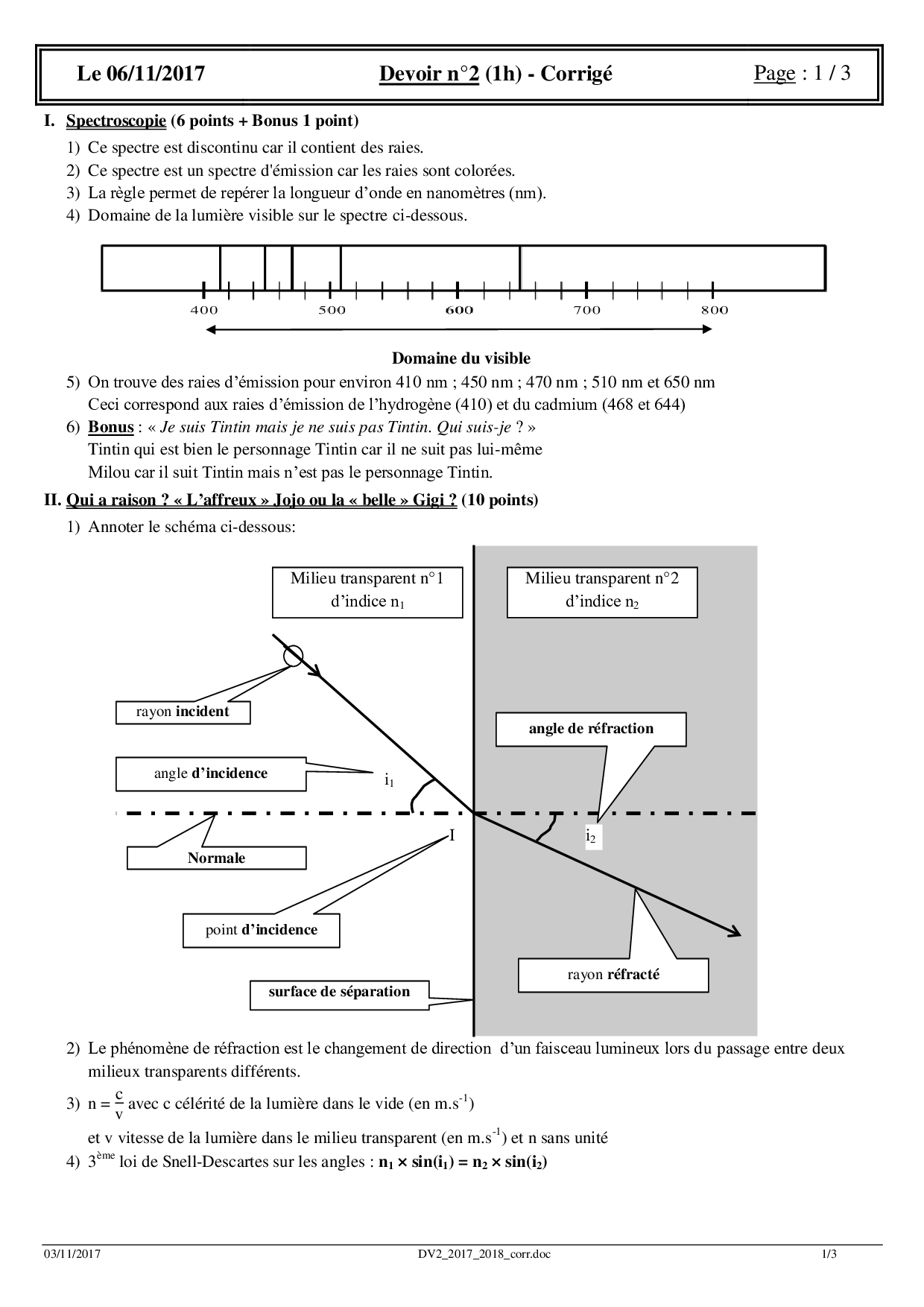 Le 06/11/2017 Devoir n°2 (1h) - Corrigé Page : 1 / 3

I. Spectroscopie (6 points + Bonus 1 point)

1) Ce spectre est discontinu car il contient des raies.
2) Ce spectre est un spectre d'émission car les raies sont colorées.
3) La règle permet de repérer la longueur d'onde en nanomètres (nm).
4) Domaine de la lumière visible sur le spectre ci-dessous.

400 500 600 700 800

Domaine du visible

5) On trouve des raies d'émission pour environ 410 nm ; 450 nm ; 470 nm ; 510 nm et 650 nm
Ceci correspond aux raies d'émission de l'hydrogène (410) et du cadmium (468 et 644)
6) Bonus : « Je suis Tintin mais je ne suis pas Tintin. Qui suis-je ? »
Tintin qui est bien le personnage Tintin car il ne suit pas lui-même
Milou car il suit Tintin mais n'est pas le personnage Tintin.

II. Qui a raison ? « L'affreux » Jojo ou la « belle » Gigi ? (10 points)

1) Annoter le schéma ci-dessous:

Milieu transparent n°1 d'indice $n_1$

Milieu transparent n°2 d'indice $n_2$

rayon incident

angle de réfraction

angle d'incidence

$i_1$

Normale

I

$i_2$

point d'incidence

rayon réfracté

surface de séparation

2) Le phénomène de réfraction est le changement de direction d'un faisceau lumineux lors du passage entre deux milieux transparents différents.
3) $n = \frac{c}{v}$ avec c célérité de la lumière dans le vide (en $m.s^{-1}$)
et v vitesse de la lumière dans le milieu transparent (en $m.s^{-1}$) et n sans unité
4) $3^{ème}$ loi de Snell-Descartes sur les angles : $n_1 \times \sin(i_1) = n_2 \times \sin(i_2)$

03/11/2017 DV2_2017_2018_corr.doc 1/3