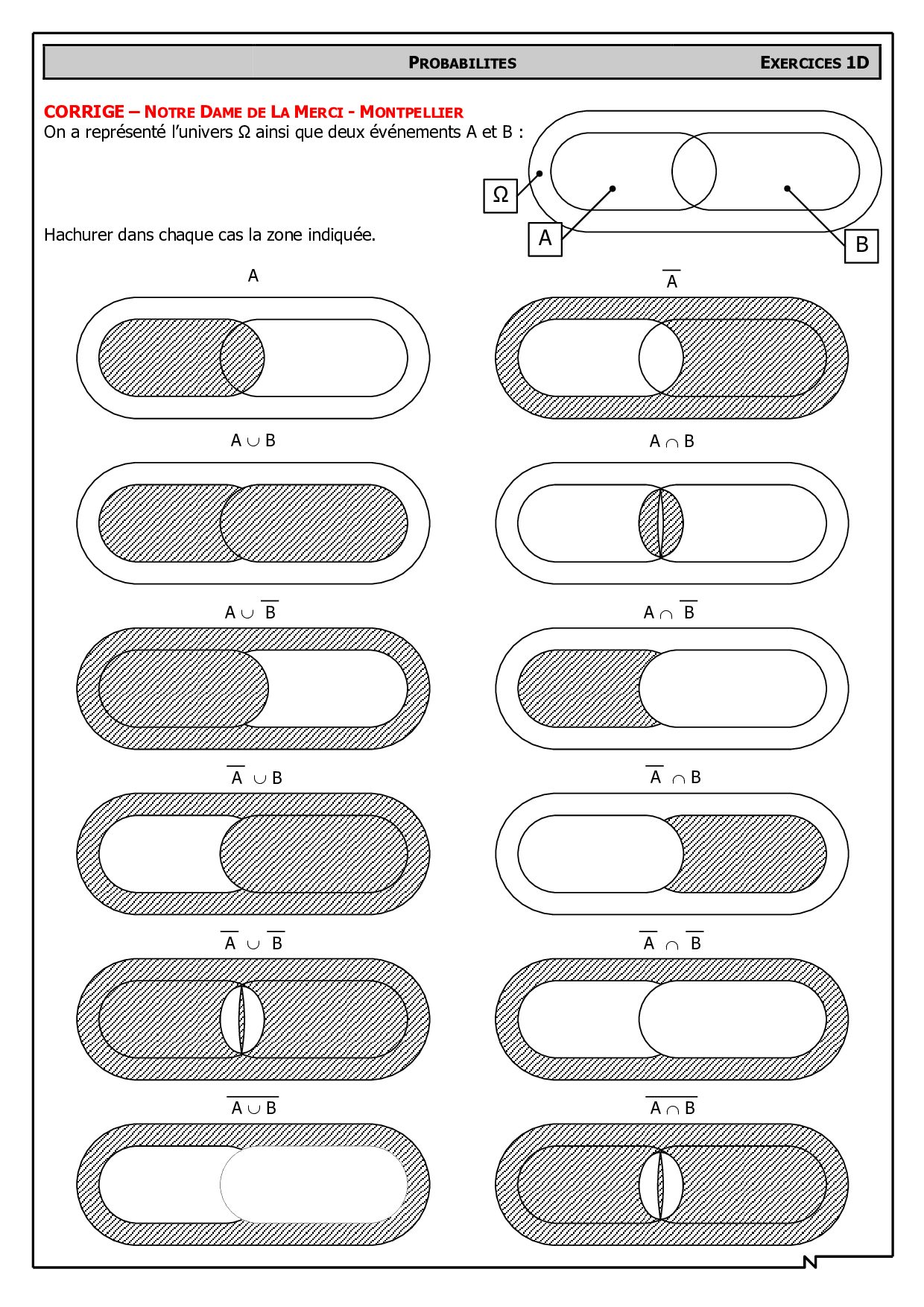 PROBABILITES EXERCICES 1D

CORRIGE – NOTRE DAME DE LA MERCI - MONTPELLIER
On a représenté l'univers Ω ainsi que deux événements A et B :

Ω
A
B

Hachurer dans chaque cas la zone indiquée.

A

$\overline{A}$

$A \cup B$

$A \cap B$

$A \cup \overline{B}$

$A \cap \overline{B}$

$\overline{A} \cup B$

$\overline{A} \cap B$

$\overline{A} \cup \overline{B}$

$\overline{A} \cap \overline{B}$

$\overline{A \cup B}$

$\overline{A \cap B}$